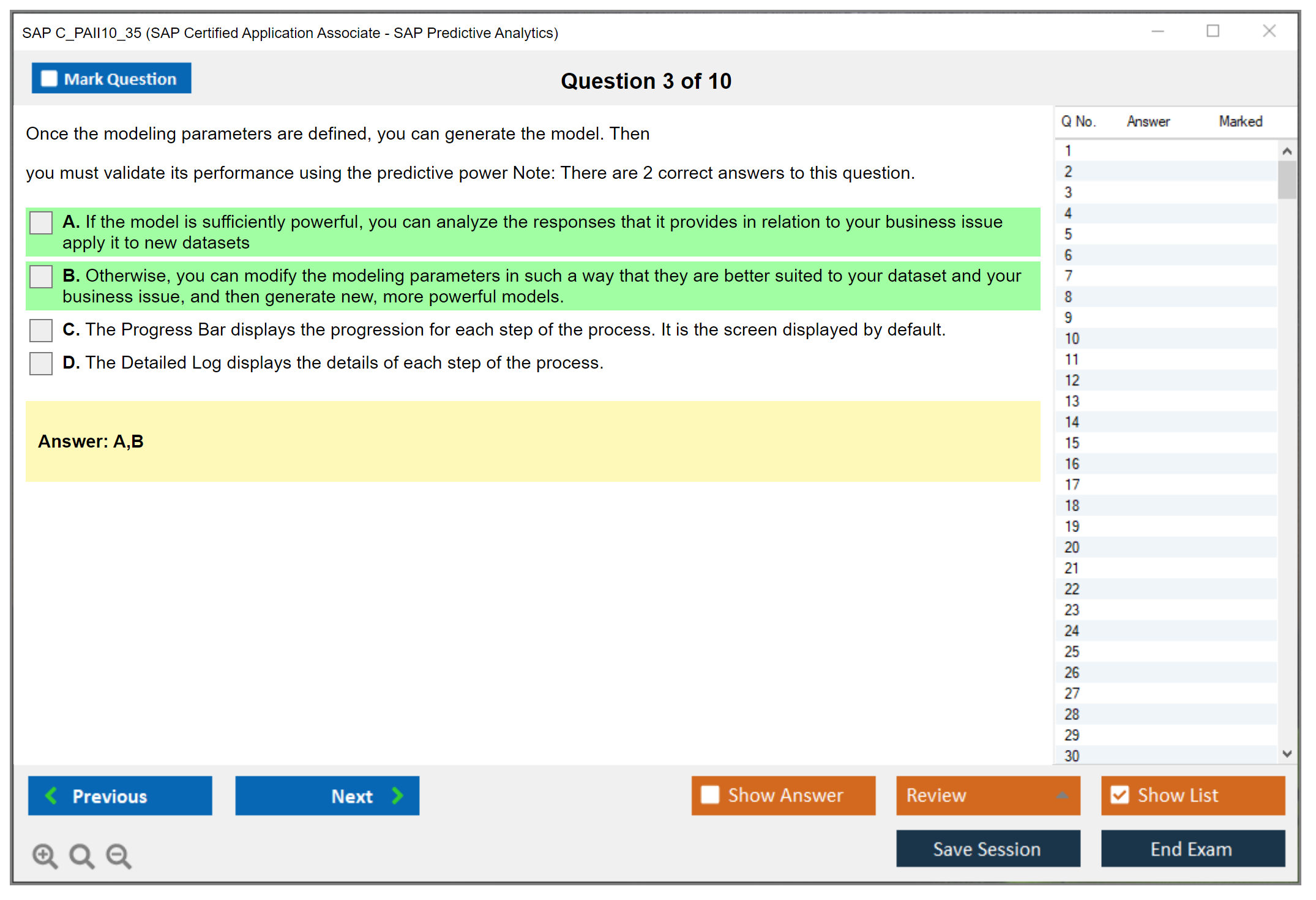 SAP C_PAII10_35 (SAP Certified Application Associate - SAP Predictive Analytics)

Mark Question

Question 3 of 10

Once the modeling parameters are defined, you can generate the model. Then

you must validate its performance using the predictive power Note: There are 2 correct answers to this question.

A. If the model is sufficiently powerful, you can analyze the responses that it provides in relation to your business issue apply it to new datasets

B. Otherwise, you can modify the modeling parameters in such a way that they are better suited to your dataset and your business issue, and then generate new, more powerful models.

C. The Progress Bar displays the progression for each step of the process. It is the screen displayed by default.

D. The Detailed Log displays the details of each step of the process.

Answer: A,B

| Q No. | Answer | Marked |
|---|---|---|
| 1 | | |
| 2 | | |
| 3 | | |
| 4 | | |
| 5 | | |
| 6 | | |
| 7 | | |
| 8 | | |
| 9 | | |
| 10 | | |
| 11 | | |
| 12 | | |
| 13 | | |
| 14 | | |
| 15 | | |
| 16 | | |
| 17 | | |
| 18 | | |
| 19 | | |
| 20 | | |
| 21 | | |
| 22 | | |
| 23 | | |
| 24 | | |
| 25 | | |
| 26 | | |
| 27 | | |
| 28 | | |
| 29 | | |
| 30 | | |

Previous

Next

Show Answer

Review

Show List

Save Session

End Exam