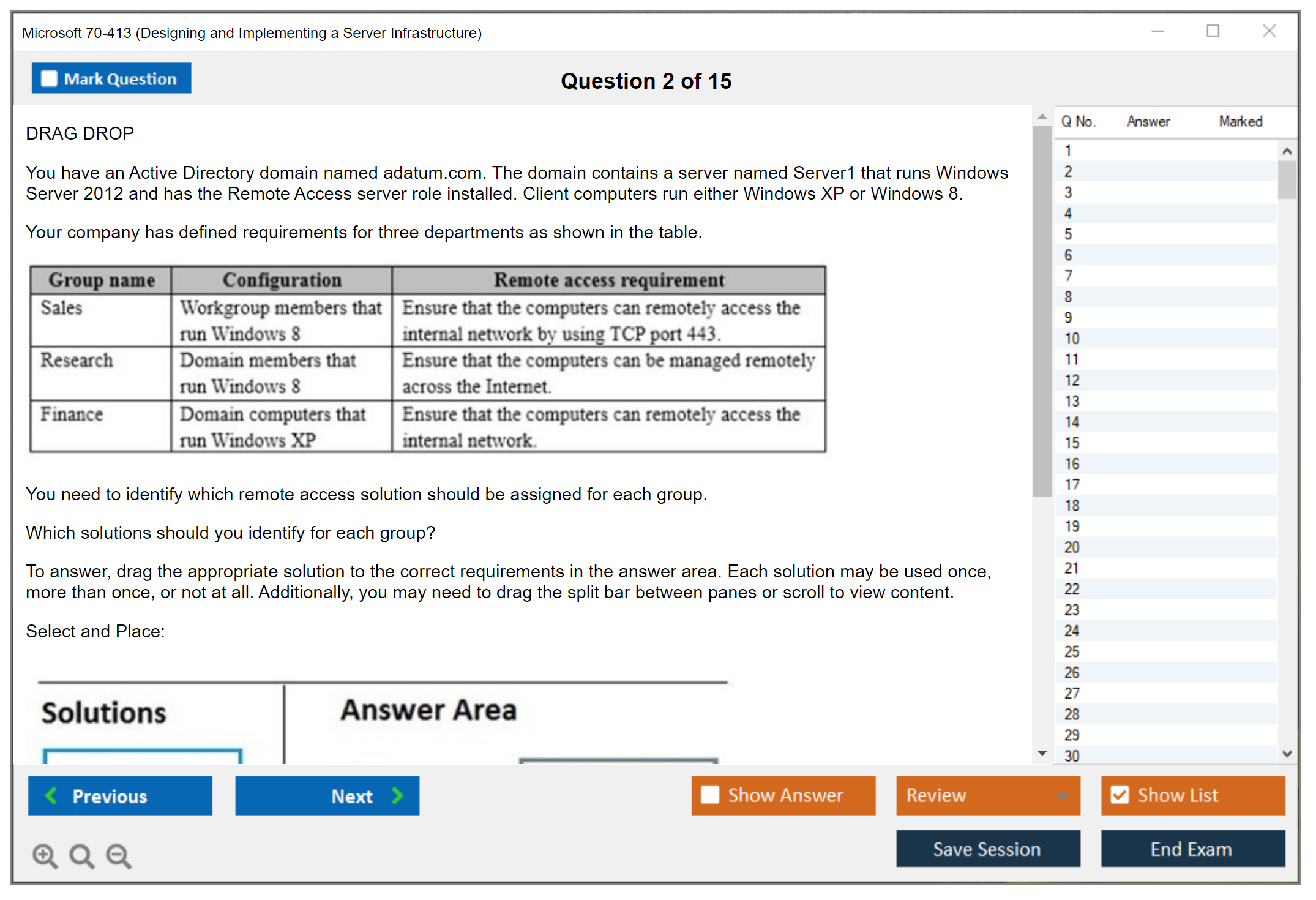 Microsoft 70-413 (Designing and Implementing a Server Infrastructure)

Mark Question

Question 2 of 15

DRAG DROP

You have an Active Directory domain named adatum.com. The domain contains a server named Server1 that runs Windows Server 2012 and has the Remote Access server role installed. Client computers run either Windows XP or Windows 8.

Your company has defined requirements for three departments as shown in the table.

| Group name | Configuration | Remote access requirement |
|---|---|---|
| Sales | Workgroup members that run Windows 8 | Ensure that the computers can remotely access the internal network by using TCP port 443. |
| Research | Domain members that run Windows 8 | Ensure that the computers can be managed remotely across the Internet. |
| Finance | Domain computers that run Windows XP | Ensure that the computers can remotely access the internal network. |

You need to identify which remote access solution should be assigned for each group.

Which solutions should you identify for each group?

To answer, drag the appropriate solution to the correct requirements in the answer area. Each solution may be used once, more than once, or not at all. Additionally, you may need to drag the split bar between panes or scroll to view content.

Select and Place:

Solutions

Answer Area

Q No. Answer Marked
1
2
3
4
5
6
7
8
9
10
11
12
13
14
15
16
17
18
19
20
21
22
23
24
25
26
27
28
29
30

Previous
Next
Show Answer
Review
Show List
Save Session
End Exam