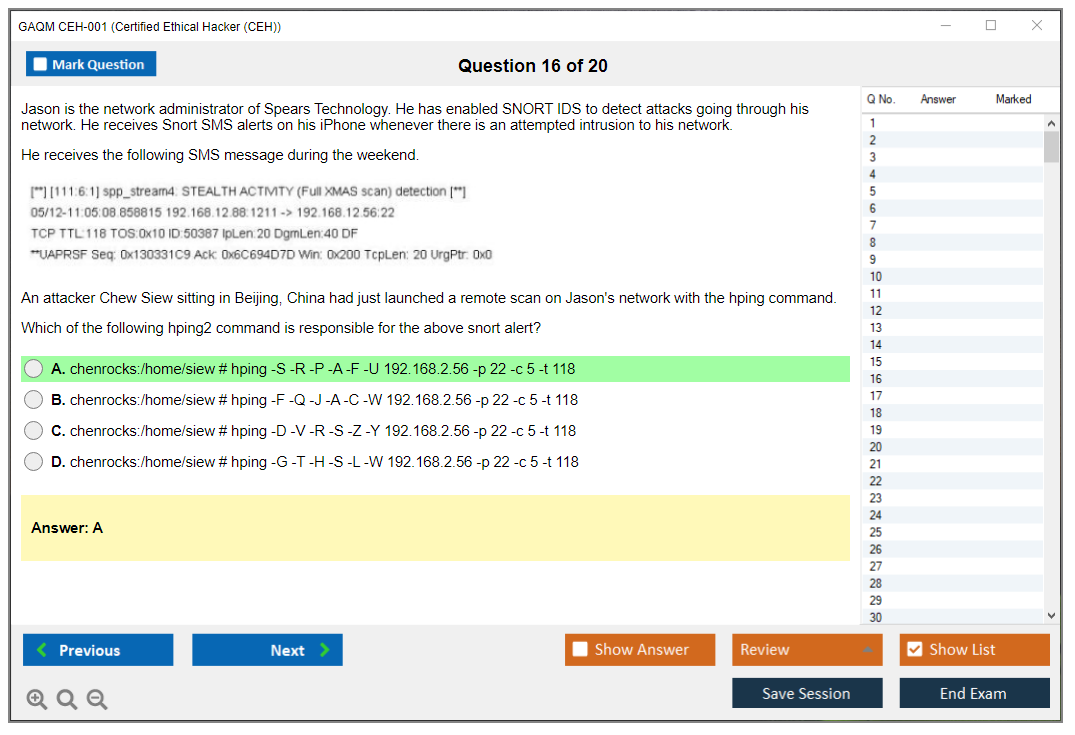 GAQM CEH-001 (Certified Ethical Hacker (CEH))

Mark Question

Question 16 of 20

Jason is the network administrator of Spears Technology. He has enabled SNORT IDS to detect attacks going through his network. He receives Snort SMS alerts on his iPhone whenever there is an attempted intrusion to his network.

He receives the following SMS message during the weekend.

[**] [111:6:1] spp_stream4: STEALTH ACTIVITY (Full XMAS scan) detection [**]
05/12-11:05:08.858815 192.168.12.88:1211 -> 192.168.12.56:22
TCP TTL:118 TOS:0x10 ID:50387 IpLen:20 DgmLen:40 DF
**UAPRSF Seq: 0x130331C9 Ack: 0x6C694D7D Win: 0x200 TcpLen: 20 UrgPtr: 0x0

An attacker Chew Siew sitting in Beijing, China had just launched a remote scan on Jason's network with the hping command.

Which of the following hping2 command is responsible for the above snort alert?

A. chenrocks:/home/siew # hping -S -R -P -A -F -U 192.168.2.56 -p 22 -c 5 -t 118
B. chenrocks:/home/siew # hping -F -Q -J -A -C -W 192.168.2.56 -p 22 -c 5 -t 118
C. chenrocks:/home/siew # hping -D -V -R -S -Z -Y 192.168.2.56 -p 22 -c 5 -t 118
D. chenrocks:/home/siew # hping -G -T -H -S -L -W 192.168.2.56 -p 22 -c 5 -t 118

Answer: A

| Q No. | Answer | Marked |
|---|---|---|
| 1 | | |
| 2 | | |
| 3 | | |
| 4 | | |
| 5 | | |
| 6 | | |
| 7 | | |
| 8 | | |
| 9 | | |
| 10 | | |
| 11 | | |
| 12 | | |
| 13 | | |
| 14 | | |
| 15 | | |
| 16 | | |
| 17 | | |
| 18 | | |
| 19 | | |
| 20 | | |
| 21 | | |
| 22 | | |
| 23 | | |
| 24 | | |
| 25 | | |
| 26 | | |
| 27 | | |
| 28 | | |
| 29 | | |
| 30 | | |

Previous
Next
Show Answer
Review
Show List
Save Session
End Exam