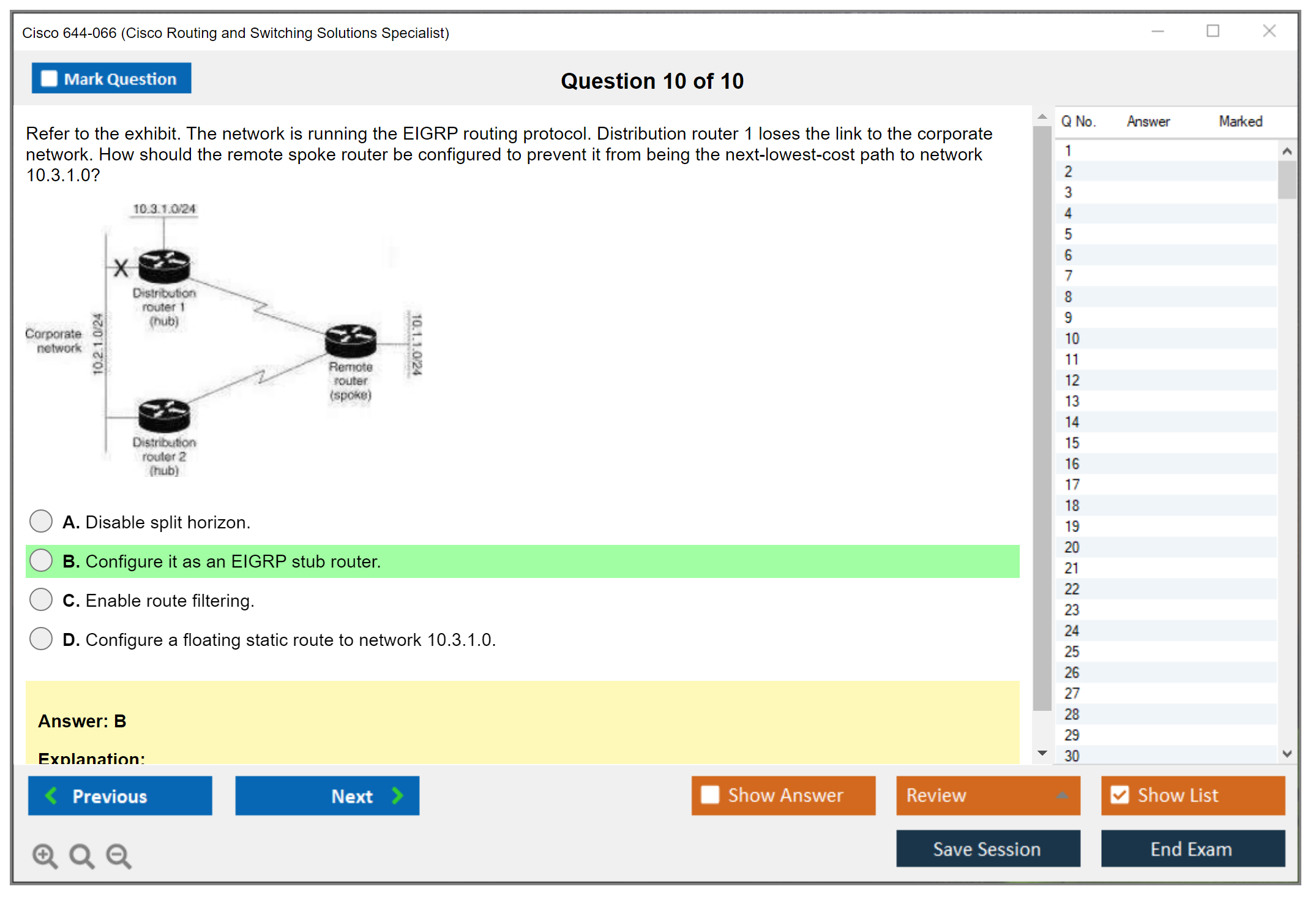 Cisco 644-066 (Cisco Routing and Switching Solutions Specialist)

Mark Question

Question 10 of 10

Refer to the exhibit. The network is running the EIGRP routing protocol. Distribution router 1 loses the link to the corporate network. How should the remote spoke router be configured to prevent it from being the next-lowest-cost path to network 10.3.1.0?

10.3.1.0/24
X
Distribution router 1 (hub)
Corporate network
10.2.1.0/24
Remote router (spoke)
10.1.1.0/24
Distribution router 2 (hub)

A. Disable split horizon.

B. Configure it as an EIGRP stub router.

C. Enable route filtering.

D. Configure a floating static route to network 10.3.1.0.

Answer: B

Explanation:

| Q No. | Answer | Marked |
|---|---|---|
| 1 | | |
| 2 | | |
| 3 | | |
| 4 | | |
| 5 | | |
| 6 | | |
| 7 | | |
| 8 | | |
| 9 | | |
| 10 | | |
| 11 | | |
| 12 | | |
| 13 | | |
| 14 | | |
| 15 | | |
| 16 | | |
| 17 | | |
| 18 | | |
| 19 | | |
| 20 | | |
| 21 | | |
| 22 | | |
| 23 | | |
| 24 | | |
| 25 | | |
| 26 | | |
| 27 | | |
| 28 | | |
| 29 | | |
| 30 | | |

Previous
Next
Show Answer
Review
Show List
Save Session
End Exam