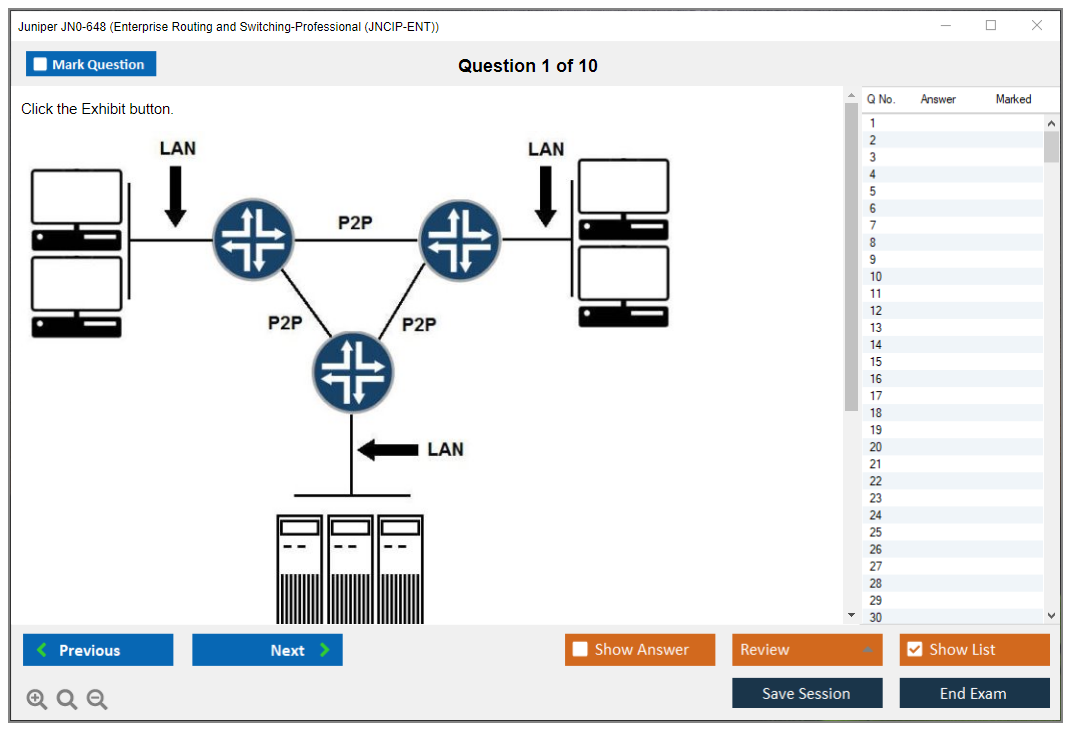 Juniper JN0-648 (Enterprise Routing and Switching-Professional (JNCIP-ENT))

Mark Question

Question 1 of 10

Click the Exhibit button.

LAN

LAN

P2P

P2P

P2P

LAN

| Q No. | Answer | Marked |
|---|---|---|
| 1 | | |
| 2 | | |
| 3 | | |
| 4 | | |
| 5 | | |
| 6 | | |
| 7 | | |
| 8 | | |
| 9 | | |
| 10 | | |
| 11 | | |
| 12 | | |
| 13 | | |
| 14 | | |
| 15 | | |
| 16 | | |
| 17 | | |
| 18 | | |
| 19 | | |
| 20 | | |
| 21 | | |
| 22 | | |
| 23 | | |
| 24 | | |
| 25 | | |
| 26 | | |
| 27 | | |
| 28 | | |
| 29 | | |
| 30 | | |

Previous

Next

Show Answer

Review

Show List

Save Session

End Exam