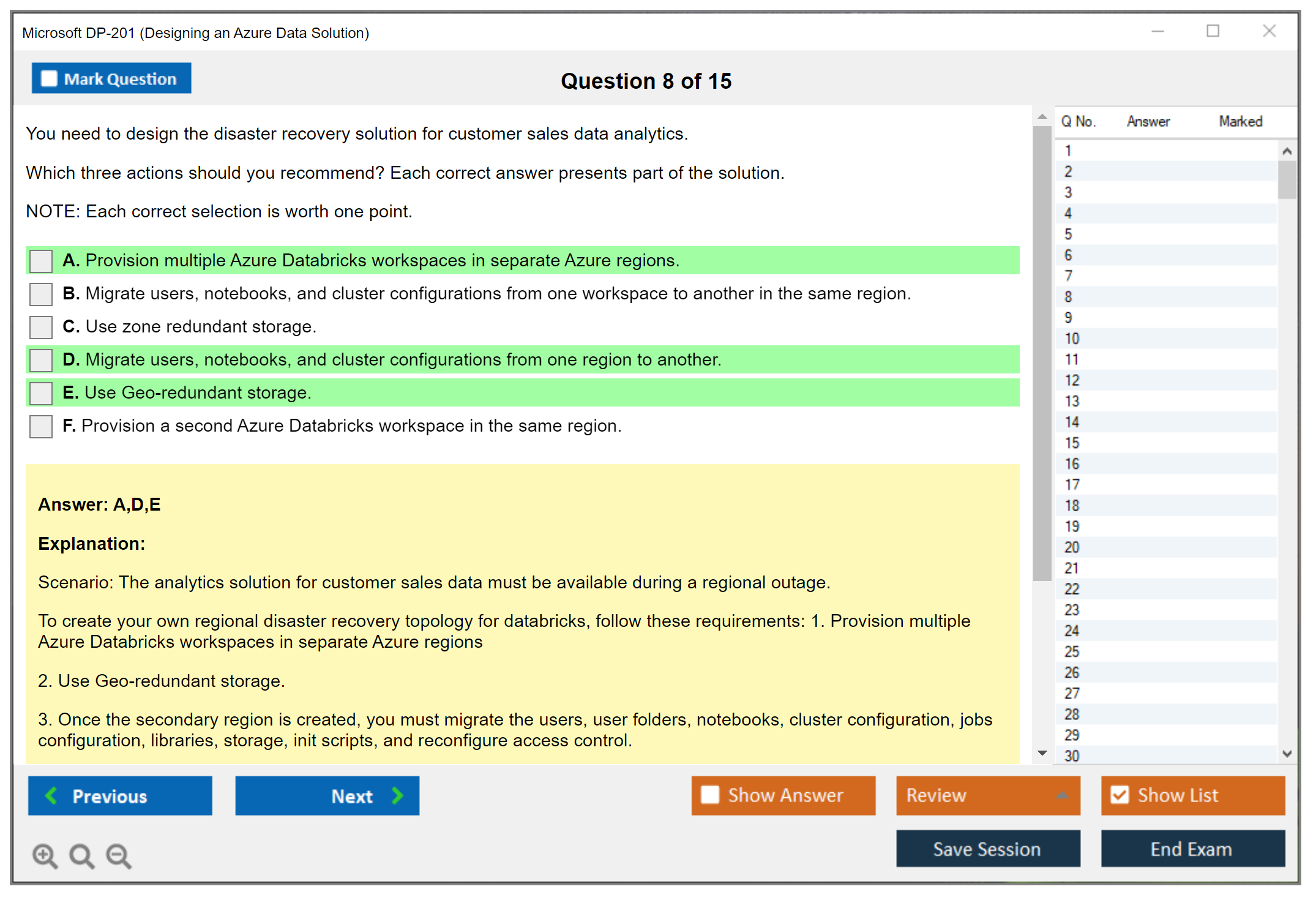 Microsoft DP-201 (Designing an Azure Data Solution)

Mark Question

Question 8 of 15

You need to design the disaster recovery solution for customer sales data analytics.

Which three actions should you recommend? Each correct answer presents part of the solution.

NOTE: Each correct selection is worth one point.

A. Provision multiple Azure Databricks workspaces in separate Azure regions.

B. Migrate users, notebooks, and cluster configurations from one workspace to another in the same region.

C. Use zone redundant storage.

D. Migrate users, notebooks, and cluster configurations from one region to another.

E. Use Geo-redundant storage.

F. Provision a second Azure Databricks workspace in the same region.

Answer: A,D,E

Explanation:

Scenario: The analytics solution for customer sales data must be available during a regional outage.

To create your own regional disaster recovery topology for databricks, follow these requirements: 1. Provision multiple Azure Databricks workspaces in separate Azure regions

2. Use Geo-redundant storage.

3. Once the secondary region is created, you must migrate the users, user folders, notebooks, cluster configuration, jobs configuration, libraries, storage, init scripts, and reconfigure access control.

| Q No. | Answer | Marked |
|---|---|---|
| 1 | | |
| 2 | | |
| 3 | | |
| 4 | | |
| 5 | | |
| 6 | | |
| 7 | | |
| 8 | | |
| 9 | | |
| 10 | | |
| 11 | | |
| 12 | | |
| 13 | | |
| 14 | | |
| 15 | | |
| 16 | | |
| 17 | | |
| 18 | | |
| 19 | | |
| 20 | | |
| 21 | | |
| 22 | | |
| 23 | | |
| 24 | | |
| 25 | | |
| 26 | | |
| 27 | | |
| 28 | | |
| 29 | | |
| 30 | | |

Previous

Next

Show Answer

Review

Show List

Save Session

End Exam