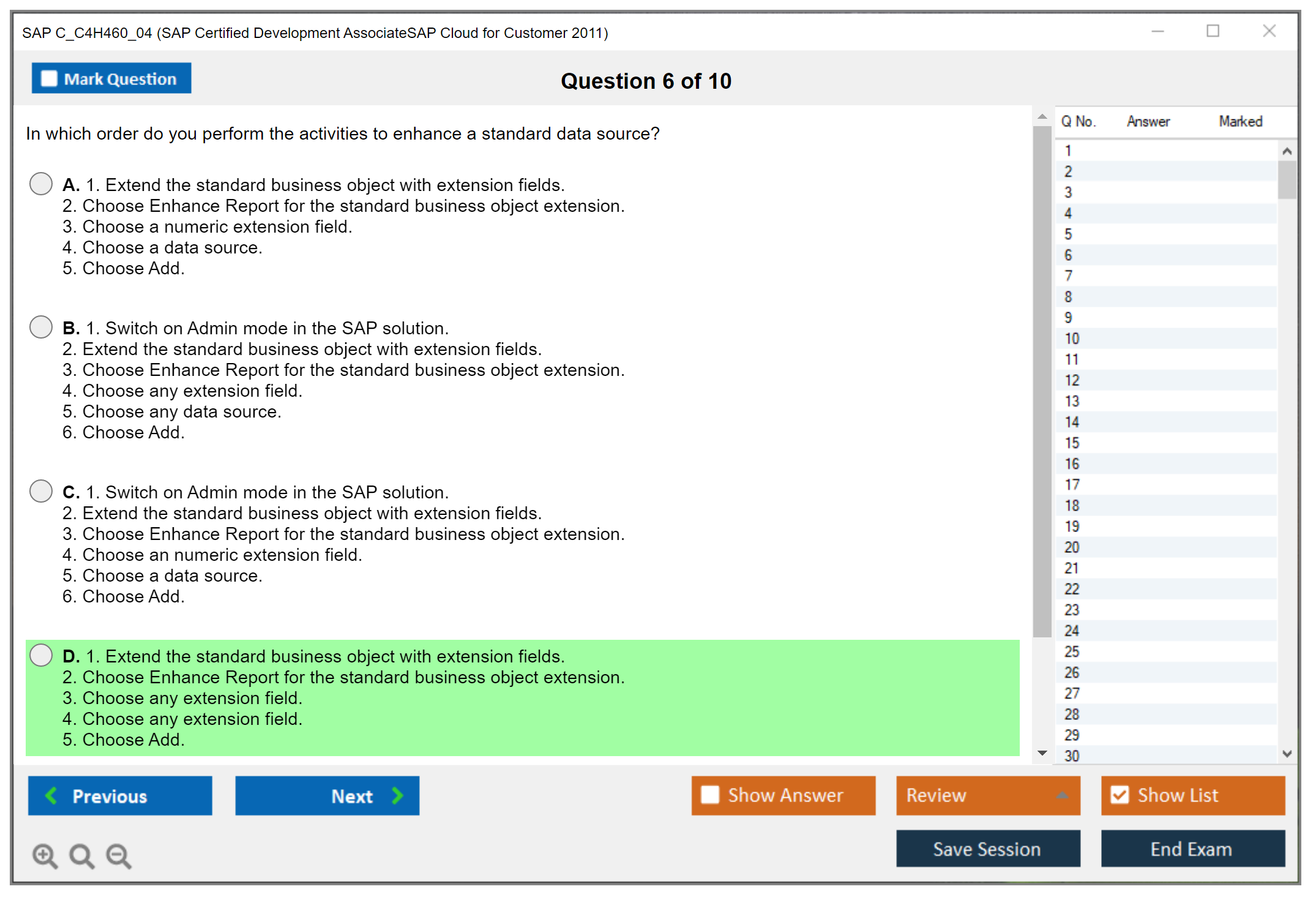 SAP C_C4H460_04 (SAP Certified Development AssociateSAP Cloud for Customer 2011)

Mark Question

Question 6 of 10

In which order do you perform the activities to enhance a standard data source?

A. 1. Extend the standard business object with extension fields.
2. Choose Enhance Report for the standard business object extension.
3. Choose a numeric extension field.
4. Choose a data source.
5. Choose Add.

B. 1. Switch on Admin mode in the SAP solution.
2. Extend the standard business object with extension fields.
3. Choose Enhance Report for the standard business object extension.
4. Choose any extension field.
5. Choose any data source.
6. Choose Add.

C. 1. Switch on Admin mode in the SAP solution.
2. Extend the standard business object with extension fields.
3. Choose Enhance Report for the standard business object extension.
4. Choose an numeric extension field.
5. Choose a data source.
6. Choose Add.

D. 1. Extend the standard business object with extension fields.
2. Choose Enhance Report for the standard business object extension.
3. Choose any extension field.
4. Choose any extension field.
5. Choose Add.

| Q No. | Answer | Marked |
|---|---|---|
| 1 | | |
| 2 | | |
| 3 | | |
| 4 | | |
| 5 | | |
| 6 | | |
| 7 | | |
| 8 | | |
| 9 | | |
| 10 | | |
| 11 | | |
| 12 | | |
| 13 | | |
| 14 | | |
| 15 | | |
| 16 | | |
| 17 | | |
| 18 | | |
| 19 | | |
| 20 | | |
| 21 | | |
| 22 | | |
| 23 | | |
| 24 | | |
| 25 | | |
| 26 | | |
| 27 | | |
| 28 | | |
| 29 | | |
| 30 | | |

Previous
Next
Show Answer
Review
Show List
Save Session
End Exam