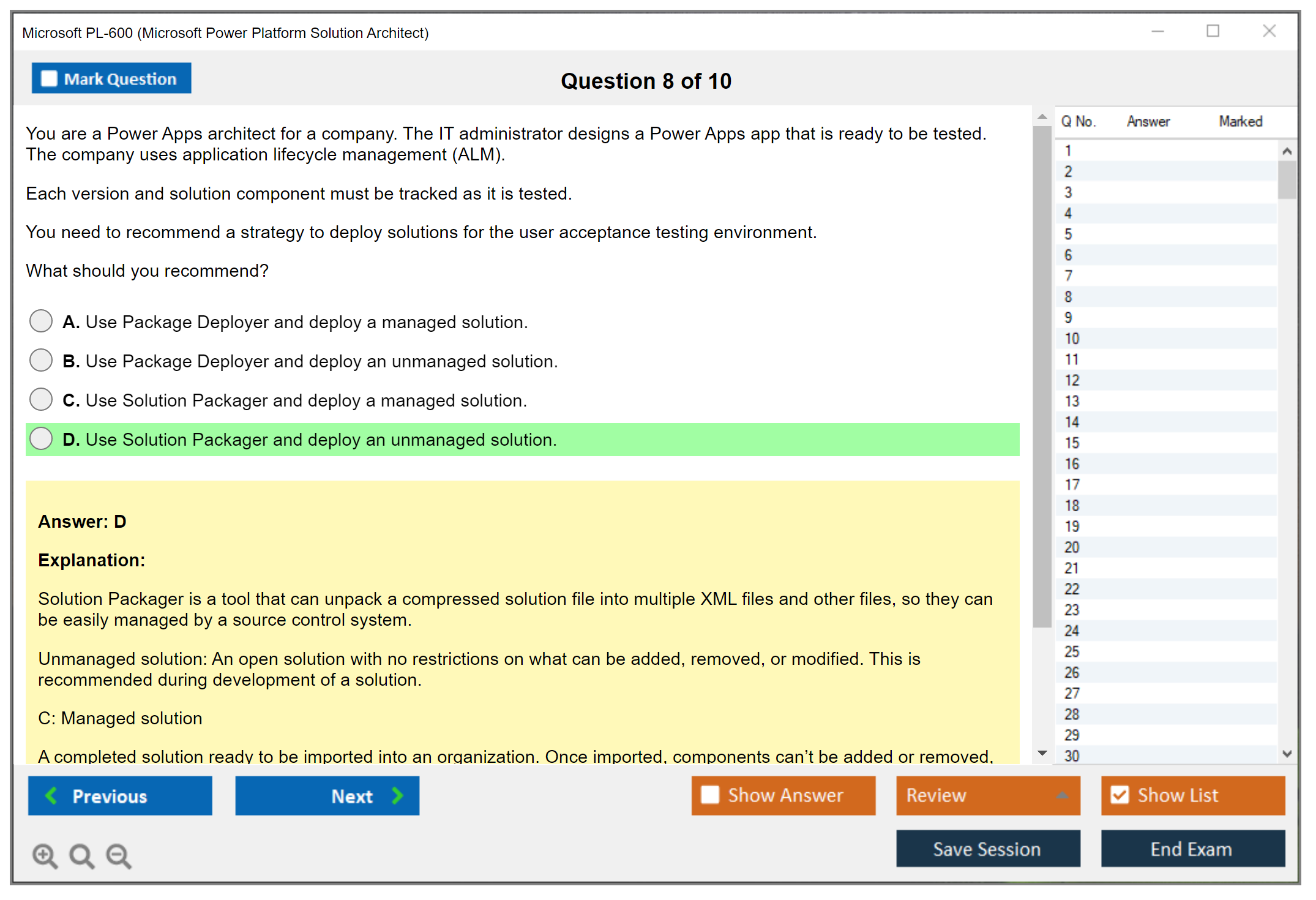 Microsoft PL-600 (Microsoft Power Platform Solution Architect)

Mark Question

Question 8 of 10

You are a Power Apps architect for a company. The IT administrator designs a Power Apps app that is ready to be tested. The company uses application lifecycle management (ALM).

Each version and solution component must be tracked as it is tested.

You need to recommend a strategy to deploy solutions for the user acceptance testing environment.

What should you recommend?

A. Use Package Deployer and deploy a managed solution.

B. Use Package Deployer and deploy an unmanaged solution.

C. Use Solution Packager and deploy a managed solution.

D. Use Solution Packager and deploy an unmanaged solution.

Answer: D

Explanation:

Solution Packager is a tool that can unpack a compressed solution file into multiple XML files and other files, so they can be easily managed by a source control system.

Unmanaged solution: An open solution with no restrictions on what can be added, removed, or modified. This is recommended during development of a solution.

C: Managed solution

A completed solution ready to be imported into an organization. Once imported, components can't be added or removed,

| Q No. | Answer | Marked |
|---|---|---|
| 1 | | |
| 2 | | |
| 3 | | |
| 4 | | |
| 5 | | |
| 6 | | |
| 7 | | |
| 8 | | |
| 9 | | |
| 10 | | |
| 11 | | |
| 12 | | |
| 13 | | |
| 14 | | |
| 15 | | |
| 16 | | |
| 17 | | |
| 18 | | |
| 19 | | |
| 20 | | |
| 21 | | |
| 22 | | |
| 23 | | |
| 24 | | |
| 25 | | |
| 26 | | |
| 27 | | |
| 28 | | |
| 29 | | |
| 30 | | |

Previous
Next
Show Answer
Review
Show List
Save Session
End Exam