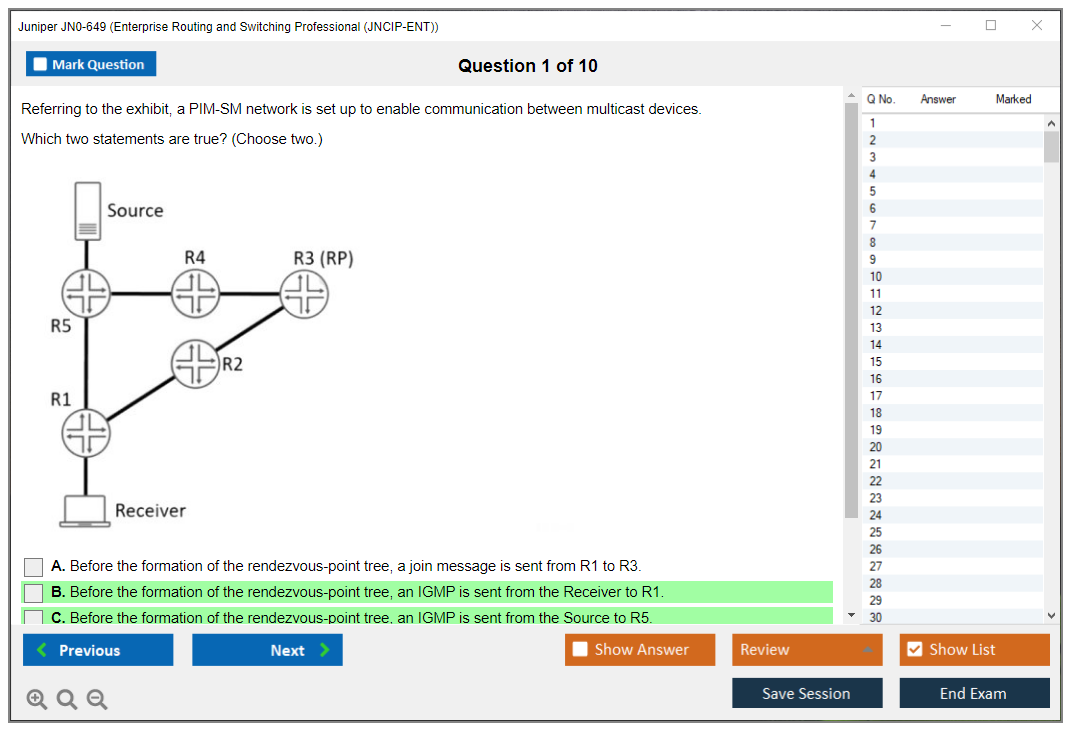 Juniper JN0-649 (Enterprise Routing and Switching Professional (JNCIP-ENT))

Mark Question

Question 1 of 10

Referring to the exhibit, a PIM-SM network is set up to enable communication between multicast devices.

Which two statements are true? (Choose two.)

Source
R4
R3 (RP)
R5
R2
R1
Receiver

A. Before the formation of the rendezvous-point tree, a join message is sent from R1 to R3.

B. Before the formation of the rendezvous-point tree, an IGMP is sent from the Receiver to R1.

C. Before the formation of the rendezvous-point tree, an IGMP is sent from the Source to R5.

| Q No. | Answer | Marked |
|---|---|---|
| 1 | | |
| 2 | | |
| 3 | | |
| 4 | | |
| 5 | | |
| 6 | | |
| 7 | | |
| 8 | | |
| 9 | | |
| 10 | | |
| 11 | | |
| 12 | | |
| 13 | | |
| 14 | | |
| 15 | | |
| 16 | | |
| 17 | | |
| 18 | | |
| 19 | | |
| 20 | | |
| 21 | | |
| 22 | | |
| 23 | | |
| 24 | | |
| 25 | | |
| 26 | | |
| 27 | | |
| 28 | | |
| 29 | | |
| 30 | | |

Previous
Next
Show Answer
Review
Show List
Save Session
End Exam