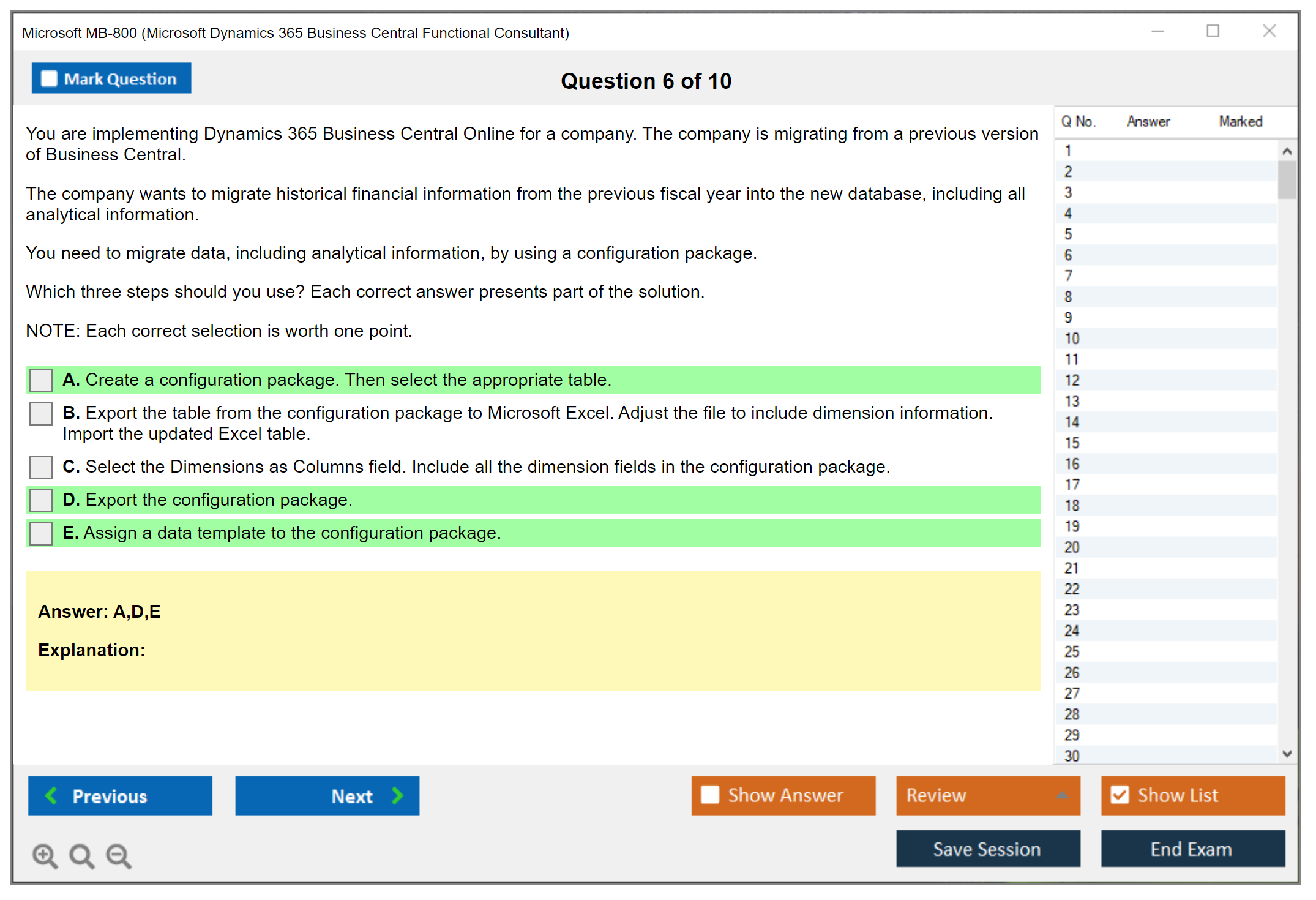 Microsoft MB-800 (Microsoft Dynamics 365 Business Central Functional Consultant)

Mark Question

Question 6 of 10

You are implementing Dynamics 365 Business Central Online for a company. The company is migrating from a previous version of Business Central.

The company wants to migrate historical financial information from the previous fiscal year into the new database, including all analytical information.

You need to migrate data, including analytical information, by using a configuration package.

Which three steps should you use? Each correct answer presents part of the solution.

NOTE: Each correct selection is worth one point.

A. Create a configuration package. Then select the appropriate table.

B. Export the table from the configuration package to Microsoft Excel. Adjust the file to include dimension information. Import the updated Excel table.

C. Select the Dimensions as Columns field. Include all the dimension fields in the configuration package.

D. Export the configuration package.

E. Assign a data template to the configuration package.

Answer: A,D,E

Explanation:

| Q No. | Answer | Marked |
|---|---|---|
| 1 | | |
| 2 | | |
| 3 | | |
| 4 | | |
| 5 | | |
| 6 | | |
| 7 | | |
| 8 | | |
| 9 | | |
| 10 | | |
| 11 | | |
| 12 | | |
| 13 | | |
| 14 | | |
| 15 | | |
| 16 | | |
| 17 | | |
| 18 | | |
| 19 | | |
| 20 | | |
| 21 | | |
| 22 | | |
| 23 | | |
| 24 | | |
| 25 | | |
| 26 | | |
| 27 | | |
| 28 | | |
| 29 | | |
| 30 | | |

Previous

Next

Show Answer

Review

Show List

Save Session

End Exam