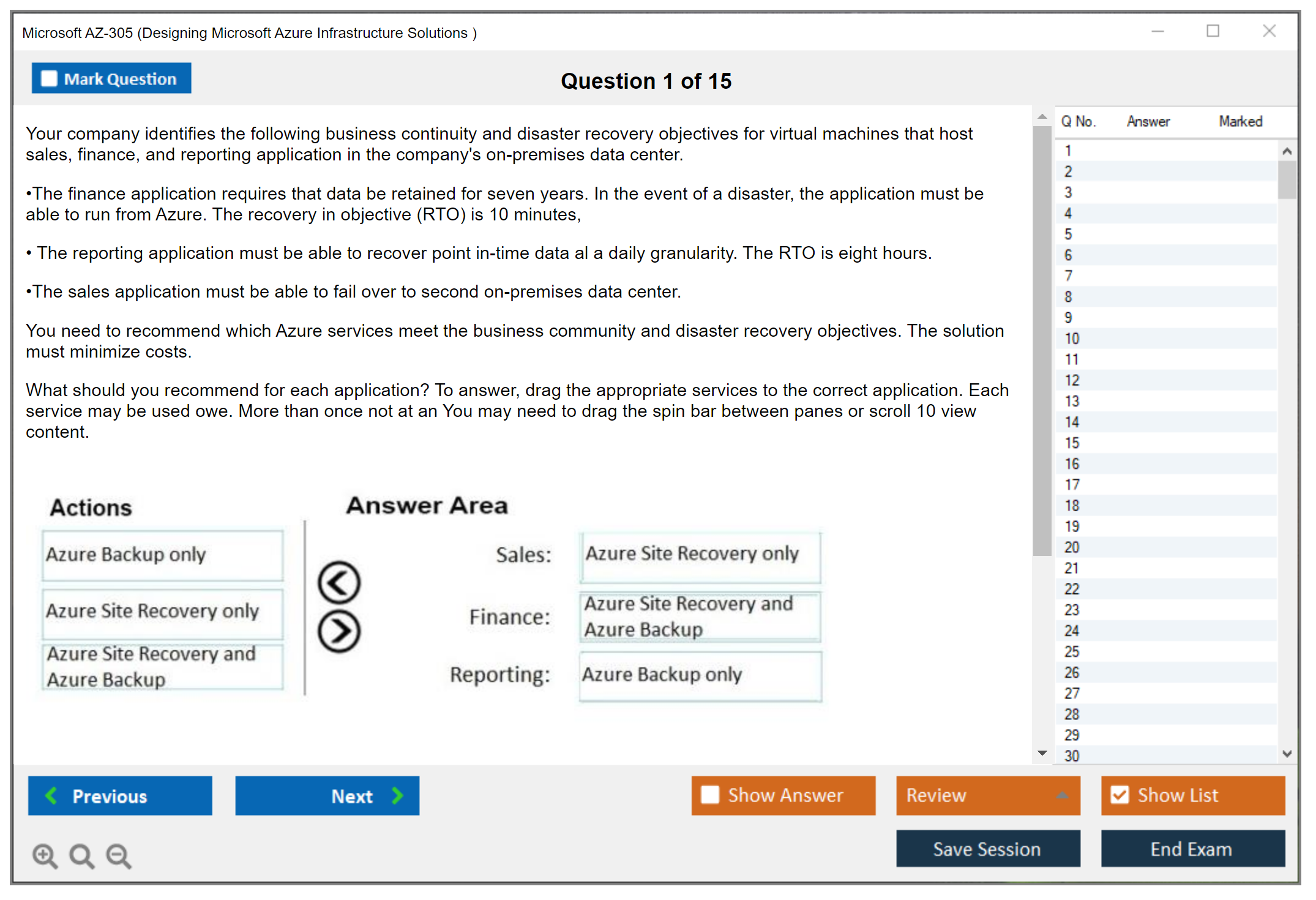 Microsoft AZ-305 (Designing Microsoft Azure Infrastructure Solutions )

Mark Question

Question 1 of 15

Your company identifies the following business continuity and disaster recovery objectives for virtual machines that host sales, finance, and reporting application in the company's on-premises data center.

•The finance application requires that data be retained for seven years. In the event of a disaster, the application must be able to run from Azure. The recovery in objective (RTO) is 10 minutes,

• The reporting application must be able to recover point in-time data al a daily granularity. The RTO is eight hours.

•The sales application must be able to fail over to second on-premises data center.

You need to recommend which Azure services meet the business community and disaster recovery objectives. The solution must minimize costs.

What should you recommend for each application? To answer, drag the appropriate services to the correct application. Each service may be used owe. More than once not at an You may need to drag the spin bar between panes or scroll 10 view content.

Actions

Azure Backup only

Azure Site Recovery only

Azure Site Recovery and Azure Backup

Answer Area

Sales: Azure Site Recovery only

Finance: Azure Site Recovery and Azure Backup

Reporting: Azure Backup only

| Q No. | Answer | Marked |
|---|---|---|
| 1 | | |
| 2 | | |
| 3 | | |
| 4 | | |
| 5 | | |
| 6 | | |
| 7 | | |
| 8 | | |
| 9 | | |
| 10 | | |
| 11 | | |
| 12 | | |
| 13 | | |
| 14 | | |
| 15 | | |
| 16 | | |
| 17 | | |
| 18 | | |
| 19 | | |
| 20 | | |
| 21 | | |
| 22 | | |
| 23 | | |
| 24 | | |
| 25 | | |
| 26 | | |
| 27 | | |
| 28 | | |
| 29 | | |
| 30 | | |

Previous

Next

Show Answer

Review

Show List

Save Session

End Exam