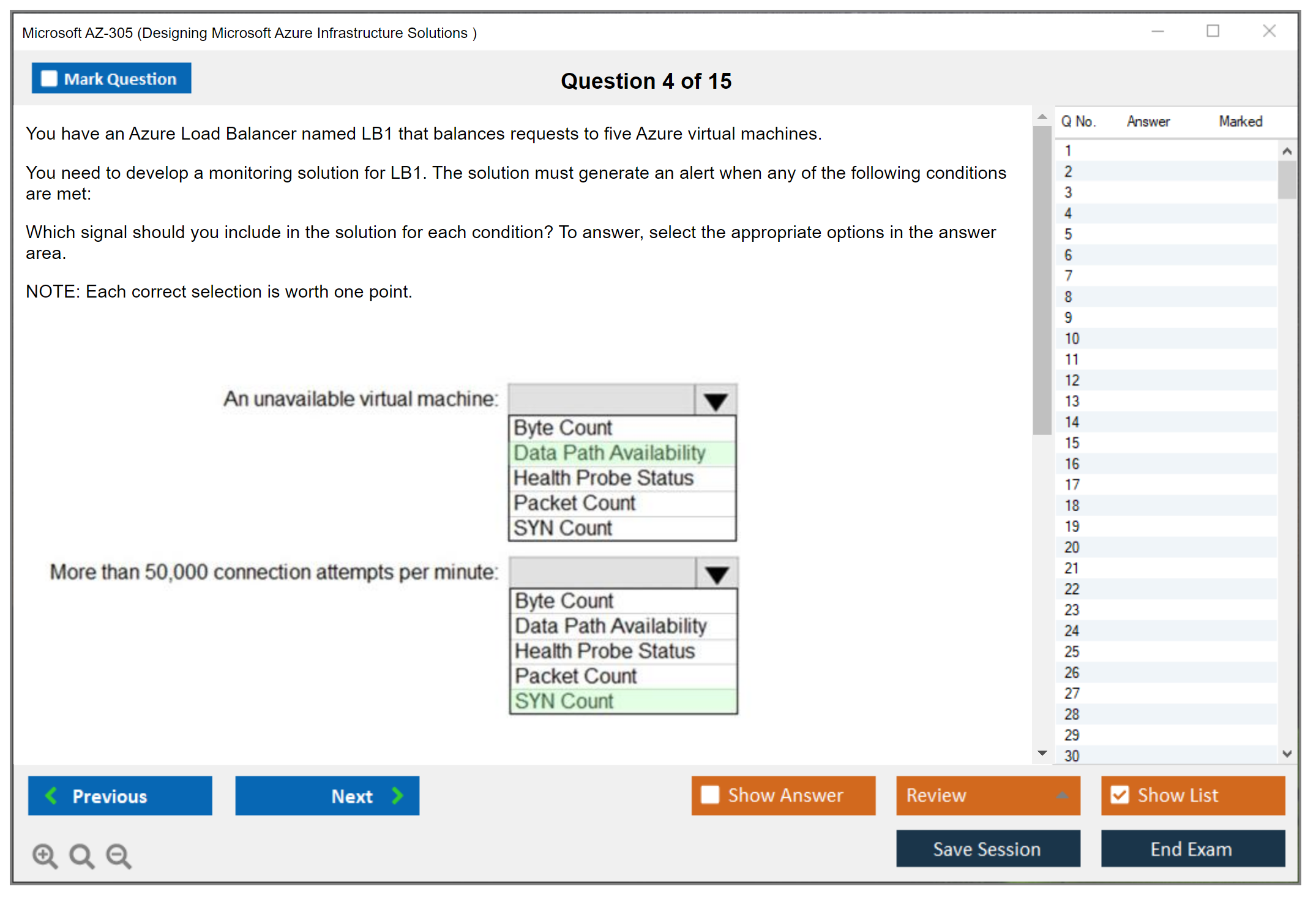 Microsoft AZ-305 (Designing Microsoft Azure Infrastructure Solutions )

Mark Question

Question 4 of 15

You have an Azure Load Balancer named LB1 that balances requests to five Azure virtual machines.

You need to develop a monitoring solution for LB1. The solution must generate an alert when any of the following conditions are met:

Which signal should you include in the solution for each condition? To answer, select the appropriate options in the answer area.

NOTE: Each correct selection is worth one point.

An unavailable virtual machine:
Byte Count
Data Path Availability
Health Probe Status
Packet Count
SYN Count

More than 50,000 connection attempts per minute:
Byte Count
Data Path Availability
Health Probe Status
Packet Count
SYN Count

| Q No. | Answer | Marked |
|---|---|---|
| 1 | | |
| 2 | | |
| 3 | | |
| 4 | | |
| 5 | | |
| 6 | | |
| 7 | | |
| 8 | | |
| 9 | | |
| 10 | | |
| 11 | | |
| 12 | | |
| 13 | | |
| 14 | | |
| 15 | | |
| 16 | | |
| 17 | | |
| 18 | | |
| 19 | | |
| 20 | | |
| 21 | | |
| 22 | | |
| 23 | | |
| 24 | | |
| 25 | | |
| 26 | | |
| 27 | | |
| 28 | | |
| 29 | | |
| 30 | | |

Previous
Next
Show Answer
Review
Show List
Save Session
End Exam