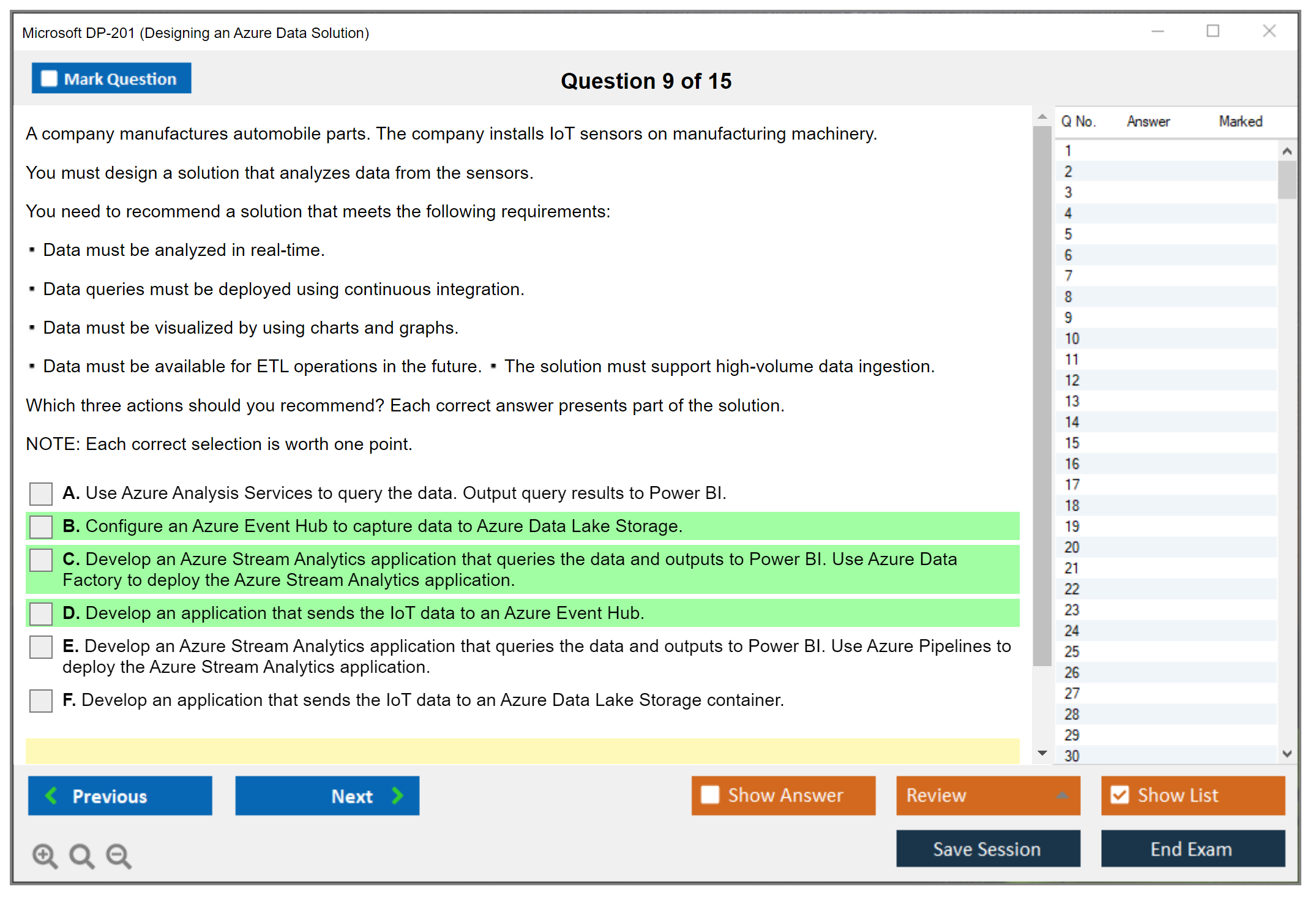 Microsoft DP-201 (Designing an Azure Data Solution)

Mark Question

Question 9 of 15

A company manufactures automobile parts. The company installs IoT sensors on manufacturing machinery.

You must design a solution that analyzes data from the sensors.

You need to recommend a solution that meets the following requirements:

▪ Data must be analyzed in real-time.

▪ Data queries must be deployed using continuous integration.

▪ Data must be visualized by using charts and graphs.

▪ Data must be available for ETL operations in the future. ▪ The solution must support high-volume data ingestion.

Which three actions should you recommend? Each correct answer presents part of the solution.

NOTE: Each correct selection is worth one point.

A. Use Azure Analysis Services to query the data. Output query results to Power BI.

B. Configure an Azure Event Hub to capture data to Azure Data Lake Storage.

C. Develop an Azure Stream Analytics application that queries the data and outputs to Power BI. Use Azure Data Factory to deploy the Azure Stream Analytics application.

D. Develop an application that sends the IoT data to an Azure Event Hub.

E. Develop an Azure Stream Analytics application that queries the data and outputs to Power BI. Use Azure Pipelines to deploy the Azure Stream Analytics application.

F. Develop an application that sends the IoT data to an Azure Data Lake Storage container.

| Q No. | Answer | Marked |
|---|---|---|
| 1 | | |
| 2 | | |
| 3 | | |
| 4 | | |
| 5 | | |
| 6 | | |
| 7 | | |
| 8 | | |
| 9 | | |
| 10 | | |
| 11 | | |
| 12 | | |
| 13 | | |
| 14 | | |
| 15 | | |
| 16 | | |
| 17 | | |
| 18 | | |
| 19 | | |
| 20 | | |
| 21 | | |
| 22 | | |
| 23 | | |
| 24 | | |
| 25 | | |
| 26 | | |
| 27 | | |
| 28 | | |
| 29 | | |
| 30 | | |

Previous

Next

Show Answer

Review

Show List

Save Session

End Exam