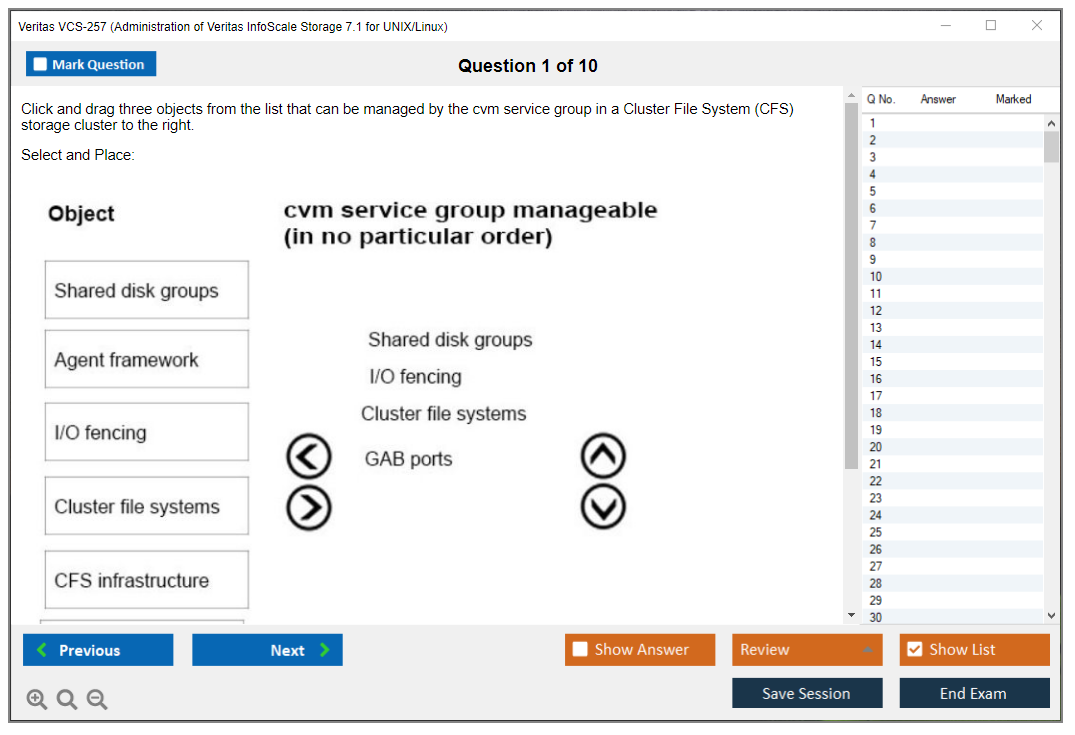 Veritas VCS-257 (Administration of Veritas InfoScale Storage 7.1 for UNIX/Linux)

Mark Question

Question 1 of 10

Click and drag three objects from the list that can be managed by the cvm service group in a Cluster File System (CFS) storage cluster to the right.

Select and Place:

Object

Shared disk groups

Agent framework

I/O fencing

Cluster file systems

CFS infrastructure

cvm service group manageable
(in no particular order)

Shared disk groups

I/O fencing

Cluster file systems

GAB ports

| Q No. | Answer | Marked |
|---|---|---|
| 1 | | |
| 2 | | |
| 3 | | |
| 4 | | |
| 5 | | |
| 6 | | |
| 7 | | |
| 8 | | |
| 9 | | |
| 10 | | |
| 11 | | |
| 12 | | |
| 13 | | |
| 14 | | |
| 15 | | |
| 16 | | |
| 17 | | |
| 18 | | |
| 19 | | |
| 20 | | |
| 21 | | |
| 22 | | |
| 23 | | |
| 24 | | |
| 25 | | |
| 26 | | |
| 27 | | |
| 28 | | |
| 29 | | |
| 30 | | |

Previous

Next

Show Answer

Review

Show List

Save Session

End Exam