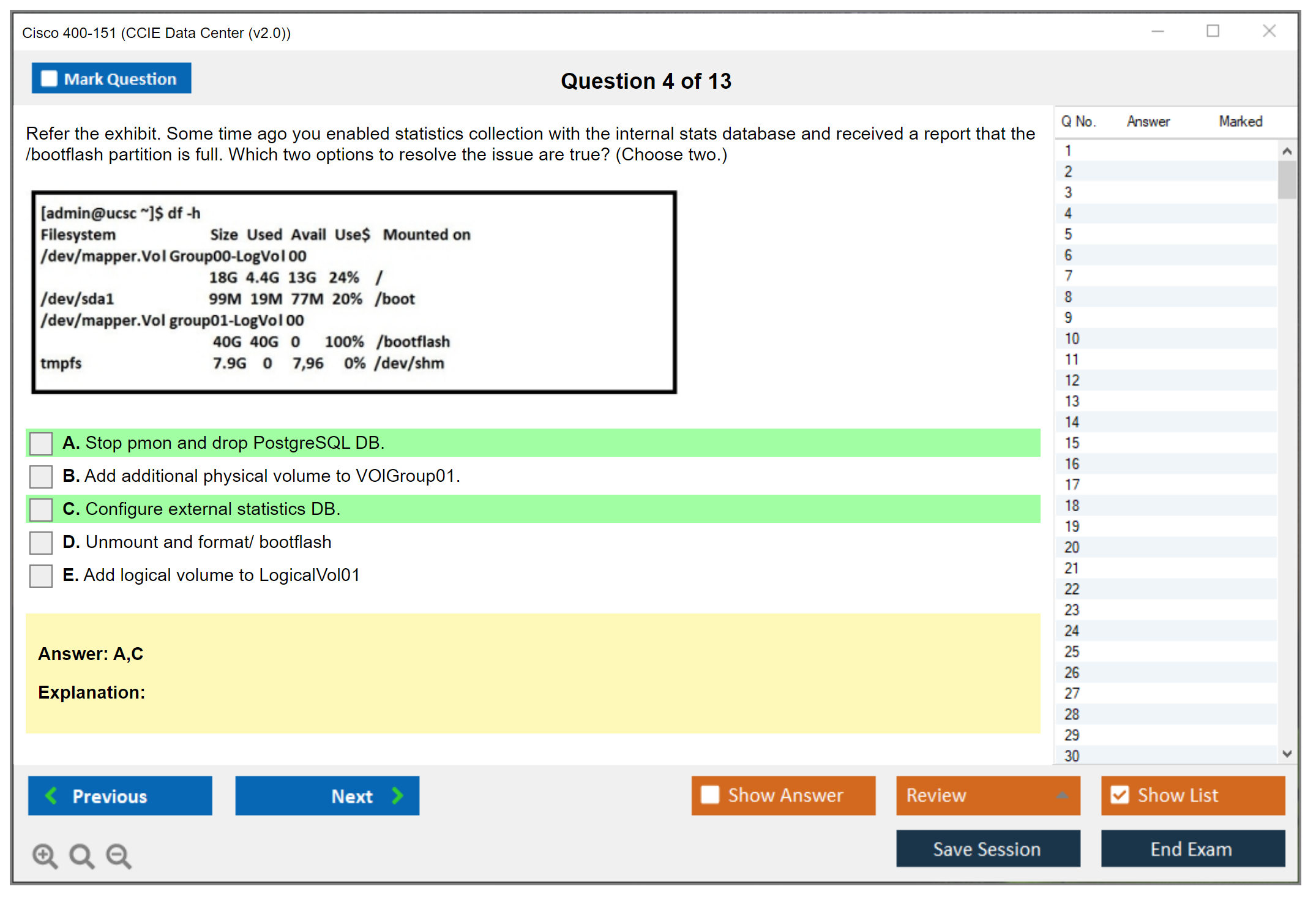 Cisco 400-151 (CCIE Data Center (v2.0))

Mark Question

Question 4 of 13

Refer the exhibit. Some time ago you enabled statistics collection with the internal stats database and received a report that the /bootflash partition is full. Which two options to resolve the issue are true? (Choose two.)

[admin@ucsc ~]$ df -h
Filesystem Size Used Avail Use$ Mounted on
/dev/mapper.Vol Group00-LogVol 00
18G 4.4G 13G 24% /
/dev/sda1 99M 19M 77M 20% /boot
/dev/mapper.Vol group01-LogVol 00
40G 40G 0 100% /bootflash
tmpfs 7.9G 0 7,96 0% /dev/shm

A. Stop pmon and drop PostgreSQL DB.
B. Add additional physical volume to VOlGroup01.
C. Configure external statistics DB.
D. Unmount and format/ bootflash
E. Add logical volume to LogicalVol01

Answer: A,C

Explanation:

| Q No. | Answer | Marked |
|---|---|---|
| 1 | | |
| 2 | | |
| 3 | | |
| 4 | | |
| 5 | | |
| 6 | | |
| 7 | | |
| 8 | | |
| 9 | | |
| 10 | | |
| 11 | | |
| 12 | | |
| 13 | | |
| 14 | | |
| 15 | | |
| 16 | | |
| 17 | | |
| 18 | | |
| 19 | | |
| 20 | | |
| 21 | | |
| 22 | | |
| 23 | | |
| 24 | | |
| 25 | | |
| 26 | | |
| 27 | | |
| 28 | | |
| 29 | | |
| 30 | | |

Previous
Next
Show Answer
Review
Show List
Save Session
End Exam