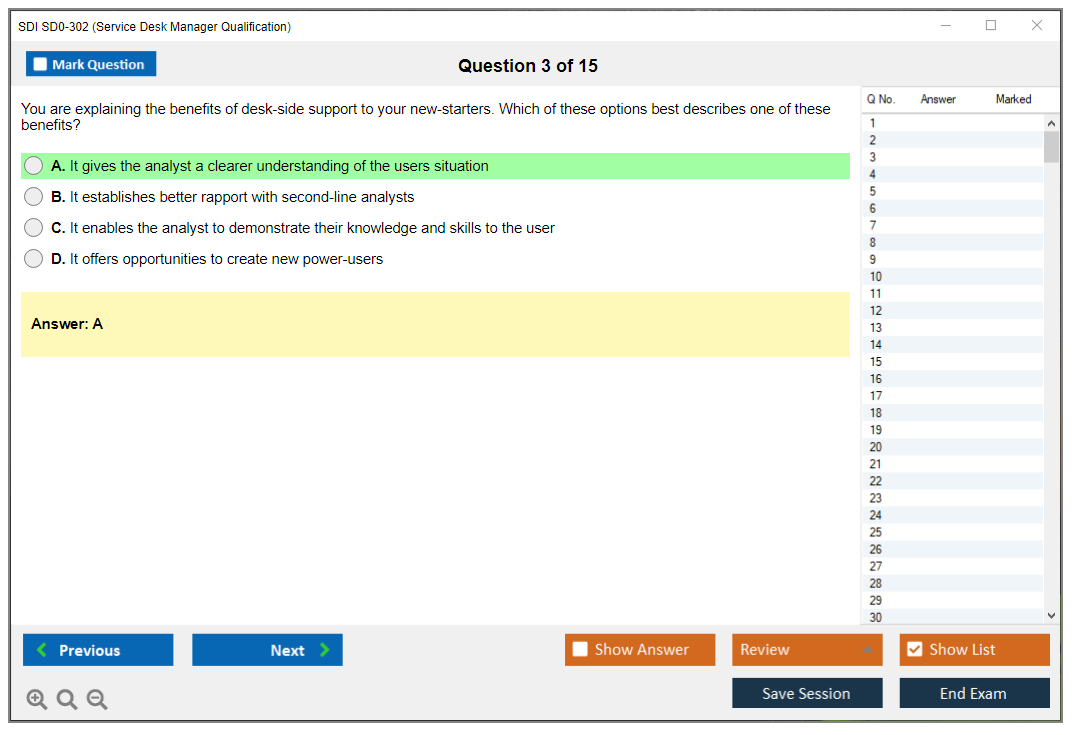 SDI SD0-302 (Service Desk Manager Qualification)

Mark Question

Question 3 of 15

You are explaining the benefits of desk-side support to your new-starters. Which of these options best describes one of these benefits?

A. It gives the analyst a clearer understanding of the users situation

B. It establishes better rapport with second-line analysts

C. It enables the analyst to demonstrate their knowledge and skills to the user

D. It offers opportunities to create new power-users

Answer: A

| Q No. | Answer | Marked |
|---|---|---|
| 1 | | |
| 2 | | |
| 3 | | |
| 4 | | |
| 5 | | |
| 6 | | |
| 7 | | |
| 8 | | |
| 9 | | |
| 10 | | |
| 11 | | |
| 12 | | |
| 13 | | |
| 14 | | |
| 15 | | |
| 16 | | |
| 17 | | |
| 18 | | |
| 19 | | |
| 20 | | |
| 21 | | |
| 22 | | |
| 23 | | |
| 24 | | |
| 25 | | |
| 26 | | |
| 27 | | |
| 28 | | |
| 29 | | |
| 30 | | |

Previous

Next

Show Answer

Review

Show List

Save Session

End Exam