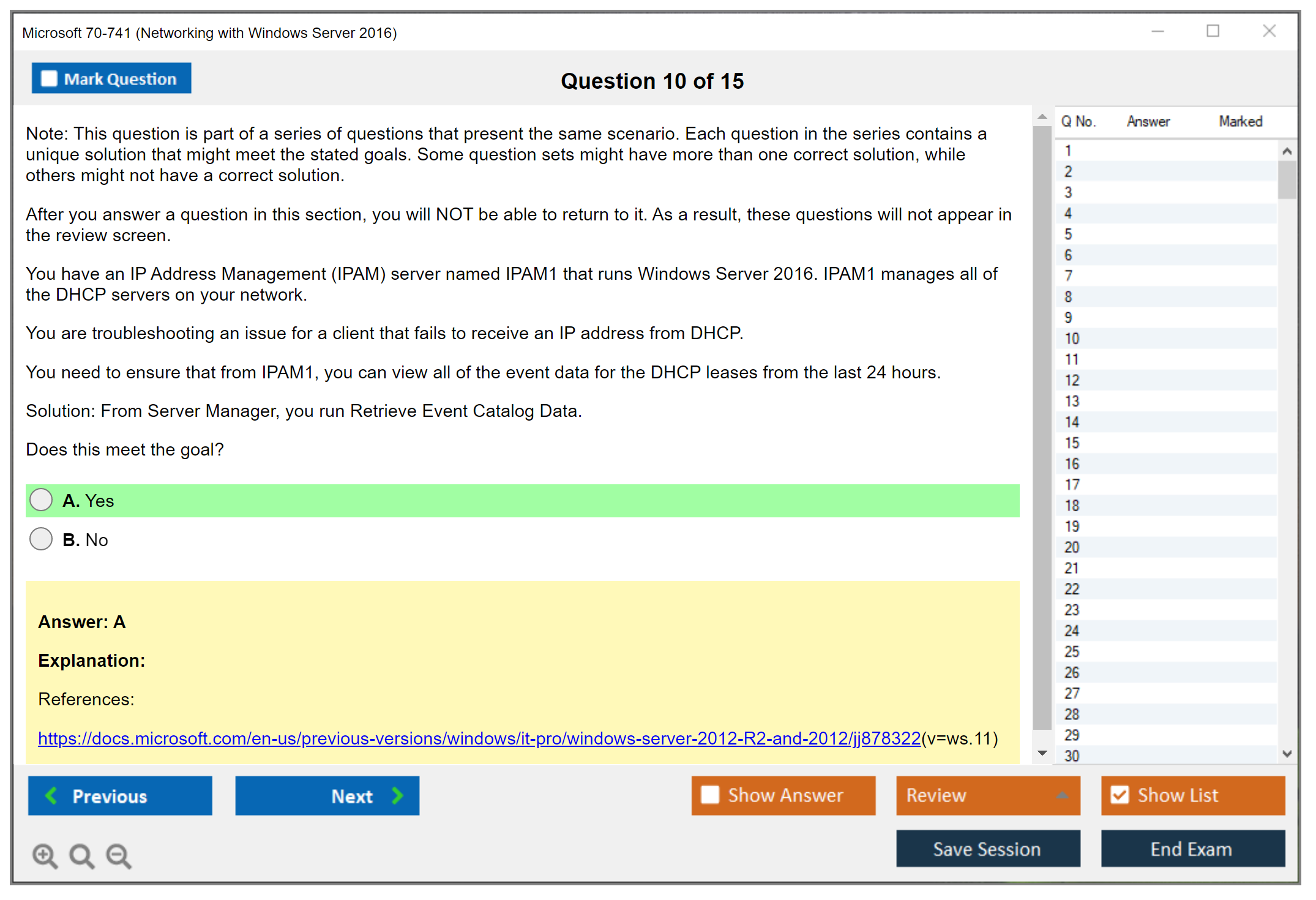 Microsoft 70-741 (Networking with Windows Server 2016)

Mark Question

Question 10 of 15

Note: This question is part of a series of questions that present the same scenario. Each question in the series contains a unique solution that might meet the stated goals. Some question sets might have more than one correct solution, while others might not have a correct solution.

After you answer a question in this section, you will NOT be able to return to it. As a result, these questions will not appear in the review screen.

You have an IP Address Management (IPAM) server named IPAM1 that runs Windows Server 2016. IPAM1 manages all of the DHCP servers on your network.

You are troubleshooting an issue for a client that fails to receive an IP address from DHCP.

You need to ensure that from IPAM1, you can view all of the event data for the DHCP leases from the last 24 hours.

Solution: From Server Manager, you run Retrieve Event Catalog Data.

Does this meet the goal?

A. Yes

B. No

Answer: A

Explanation:

References:

https://docs.microsoft.com/en-us/previous-versions/windows/it-pro/windows-server-2012-R2-and-2012/jj878322(v=ws.11)

| Q No. | Answer | Marked |
|---|---|---|
| 1 | | |
| 2 | | |
| 3 | | |
| 4 | | |
| 5 | | |
| 6 | | |
| 7 | | |
| 8 | | |
| 9 | | |
| 10 | | |
| 11 | | |
| 12 | | |
| 13 | | |
| 14 | | |
| 15 | | |
| 16 | | |
| 17 | | |
| 18 | | |
| 19 | | |
| 20 | | |
| 21 | | |
| 22 | | |
| 23 | | |
| 24 | | |
| 25 | | |
| 26 | | |
| 27 | | |
| 28 | | |
| 29 | | |
| 30 | | |

Previous

Next

Show Answer

Review

Show List

Save Session

End Exam