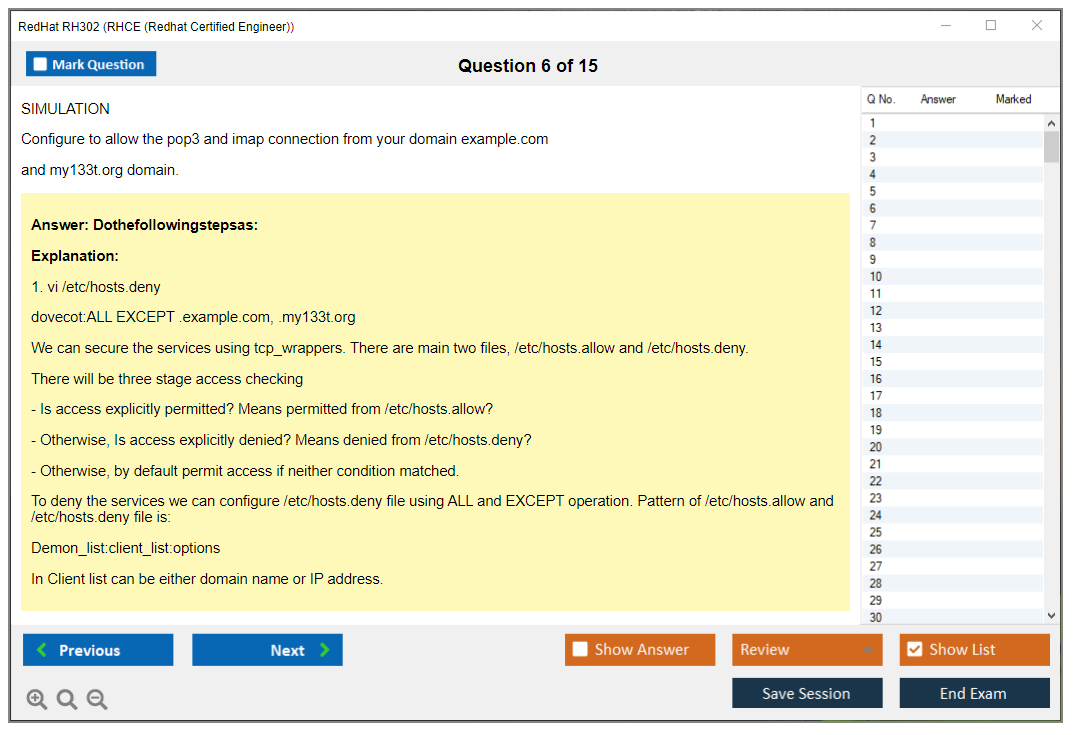 RedHat RH302 (RHCE (Redhat Certified Engineer))

Mark Question

Question 6 of 15

SIMULATION

Configure to allow the pop3 and imap connection from your domain example.com

and my133t.org domain.

Answer: Dothefollowingstepsas:

Explanation:

1. vi /etc/hosts.deny

dovecot:ALL EXCEPT .example.com, .my133t.org

We can secure the services using tcp_wrappers. There are main two files, /etc/hosts.allow and /etc/hosts.deny.

There will be three stage access checking

- Is access explicitly permitted? Means permitted from /etc/hosts.allow?

- Otherwise, Is access explicitly denied? Means denied from /etc/hosts.deny?

- Otherwise, by default permit access if neither condition matched.

To deny the services we can configure /etc/hosts.deny file using ALL and EXCEPT operation. Pattern of /etc/hosts.allow and /etc/hosts.deny file is:

Demon_list:client_list:options

In Client list can be either domain name or IP address.

| Q No. | Answer | Marked |
|---|---|---|
| 1 | | |
| 2 | | |
| 3 | | |
| 4 | | |
| 5 | | |
| 6 | | |
| 7 | | |
| 8 | | |
| 9 | | |
| 10 | | |
| 11 | | |
| 12 | | |
| 13 | | |
| 14 | | |
| 15 | | |
| 16 | | |
| 17 | | |
| 18 | | |
| 19 | | |
| 20 | | |
| 21 | | |
| 22 | | |
| 23 | | |
| 24 | | |
| 25 | | |
| 26 | | |
| 27 | | |
| 28 | | |
| 29 | | |
| 30 | | |

Previous

Next

Show Answer

Review

Show List

Save Session

End Exam