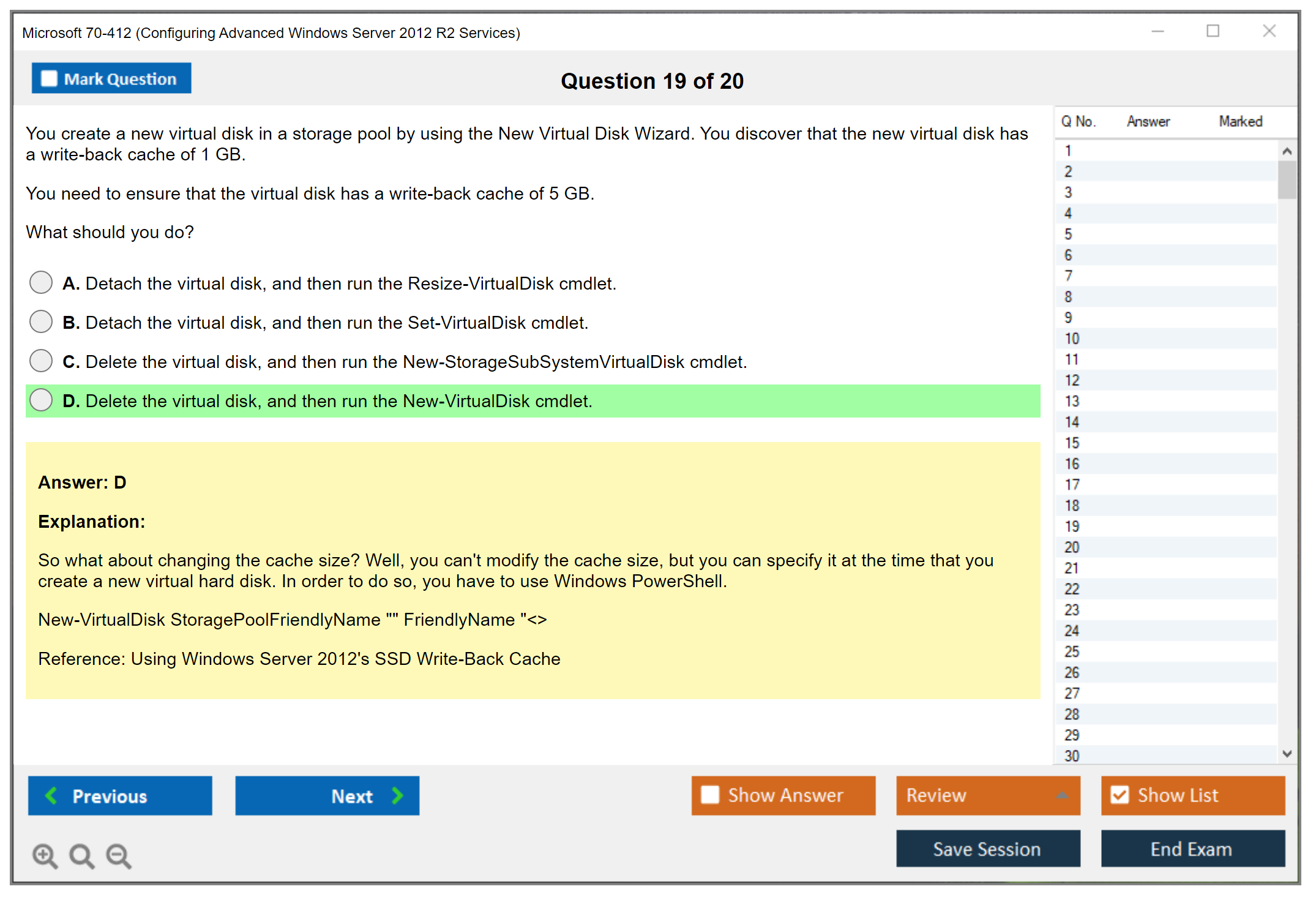 Microsoft 70-412 (Configuring Advanced Windows Server 2012 R2 Services)

Mark Question

Question 19 of 20

You create a new virtual disk in a storage pool by using the New Virtual Disk Wizard. You discover that the new virtual disk has a write-back cache of 1 GB.

You need to ensure that the virtual disk has a write-back cache of 5 GB.

What should you do?

A. Detach the virtual disk, and then run the Resize-VirtualDisk cmdlet.

B. Detach the virtual disk, and then run the Set-VirtualDisk cmdlet.

C. Delete the virtual disk, and then run the New-StorageSubSystemVirtualDisk cmdlet.

D. Delete the virtual disk, and then run the New-VirtualDisk cmdlet.

Answer: D

Explanation:

So what about changing the cache size? Well, you can't modify the cache size, but you can specify it at the time that you create a new virtual hard disk. In order to do so, you have to use Windows PowerShell.

New-VirtualDisk StoragePoolFriendlyName "" FriendlyName "<>

Reference: Using Windows Server 2012's SSD Write-Back Cache

| Q No. | Answer | Marked |
|---|---|---|
| 1 | | |
| 2 | | |
| 3 | | |
| 4 | | |
| 5 | | |
| 6 | | |
| 7 | | |
| 8 | | |
| 9 | | |
| 10 | | |
| 11 | | |
| 12 | | |
| 13 | | |
| 14 | | |
| 15 | | |
| 16 | | |
| 17 | | |
| 18 | | |
| 19 | | |
| 20 | | |
| 21 | | |
| 22 | | |
| 23 | | |
| 24 | | |
| 25 | | |
| 26 | | |
| 27 | | |
| 28 | | |
| 29 | | |
| 30 | | |

Previous

Next

Show Answer

Review

Show List

Save Session

End Exam