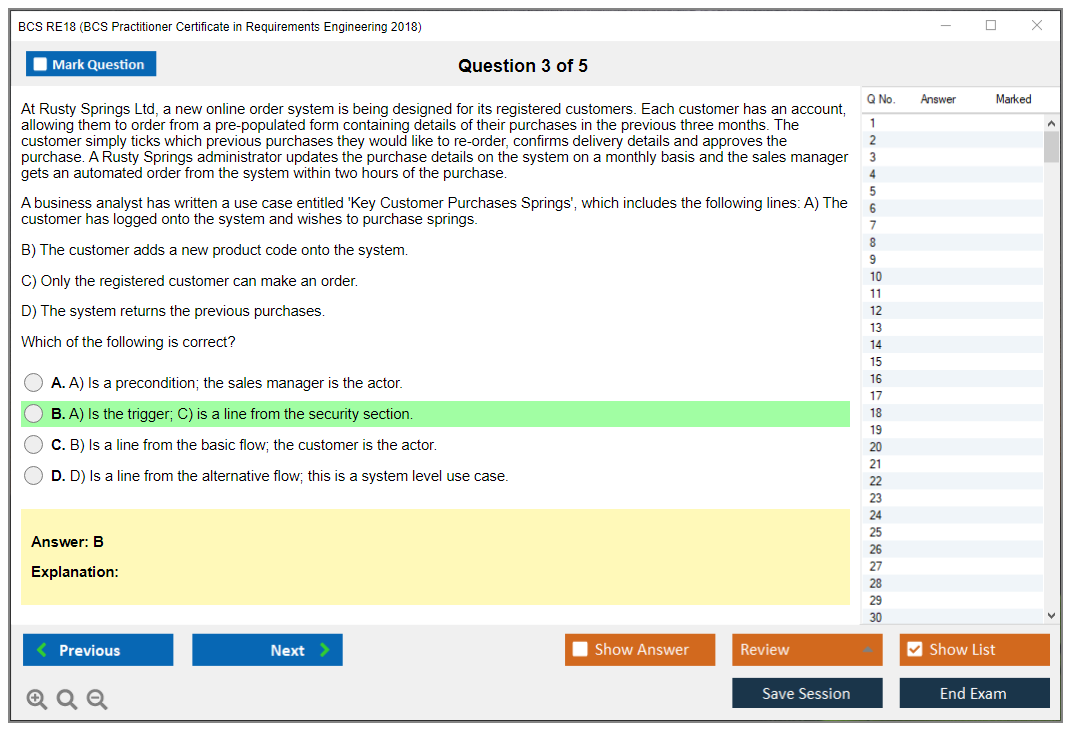 BCS RE18 (BCS Practitioner Certificate in Requirements Engineering 2018)

Mark Question

Question 3 of 5

At Rusty Springs Ltd, a new online order system is being designed for its registered customers. Each customer has an account, allowing them to order from a pre-populated form containing details of their purchases in the previous three months. The customer simply ticks which previous purchases they would like to re-order, confirms delivery details and approves the purchase. A Rusty Springs administrator updates the purchase details on the system on a monthly basis and the sales manager gets an automated order from the system within two hours of the purchase.

A business analyst has written a use case entitled 'Key Customer Purchases Springs', which includes the following lines: A) The customer has logged onto the system and wishes to purchase springs.

B) The customer adds a new product code onto the system.

C) Only the registered customer can make an order.

D) The system returns the previous purchases.

Which of the following is correct?

A. A) Is a precondition; the sales manager is the actor.

B. A) Is the trigger; C) is a line from the security section.

C. B) Is a line from the basic flow; the customer is the actor.

D. D) Is a line from the alternative flow; this is a system level use case.

Answer: B

Explanation:

| Q No. | Answer | Marked |
|---|---|---|
| 1 | | |
| 2 | | |
| 3 | | |
| 4 | | |
| 5 | | |
| 6 | | |
| 7 | | |
| 8 | | |
| 9 | | |
| 10 | | |
| 11 | | |
| 12 | | |
| 13 | | |
| 14 | | |
| 15 | | |
| 16 | | |
| 17 | | |
| 18 | | |
| 19 | | |
| 20 | | |
| 21 | | |
| 22 | | |
| 23 | | |
| 24 | | |
| 25 | | |
| 26 | | |
| 27 | | |
| 28 | | |
| 29 | | |
| 30 | | |

Previous

Next

Show Answer

Review

Show List

Save Session

End Exam