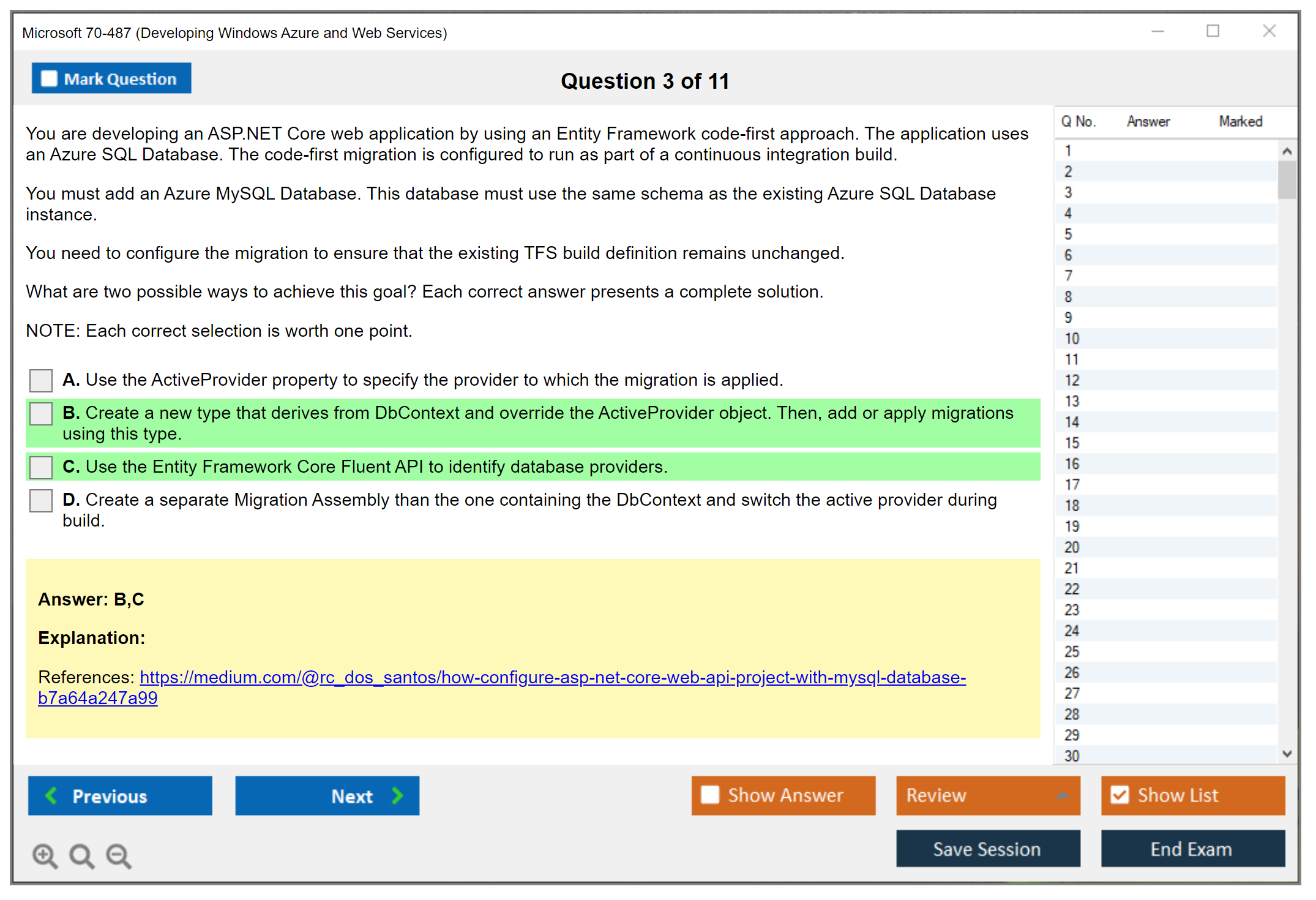 Microsoft 70-487 (Developing Windows Azure and Web Services)

Mark Question

Question 3 of 11

You are developing an ASP.NET Core web application by using an Entity Framework code-first approach. The application uses an Azure SQL Database. The code-first migration is configured to run as part of a continuous integration build.

You must add an Azure MySQL Database. This database must use the same schema as the existing Azure SQL Database instance.

You need to configure the migration to ensure that the existing TFS build definition remains unchanged.

What are two possible ways to achieve this goal? Each correct answer presents a complete solution.

NOTE: Each correct selection is worth one point.

A. Use the ActiveProvider property to specify the provider to which the migration is applied.

B. Create a new type that derives from DbContext and override the ActiveProvider object. Then, add or apply migrations using this type.

C. Use the Entity Framework Core Fluent API to identify database providers.

D. Create a separate Migration Assembly than the one containing the DbContext and switch the active provider during build.

Answer: B,C

Explanation:

References: https://medium.com/@rc_dos_santos/how-configure-asp-net-core-web-api-project-with-mysql-database-b7a64a247a99

| Q No. | Answer | Marked |
|---|---|---|
| 1 | | |
| 2 | | |
| 3 | | |
| 4 | | |
| 5 | | |
| 6 | | |
| 7 | | |
| 8 | | |
| 9 | | |
| 10 | | |
| 11 | | |
| 12 | | |
| 13 | | |
| 14 | | |
| 15 | | |
| 16 | | |
| 17 | | |
| 18 | | |
| 19 | | |
| 20 | | |
| 21 | | |
| 22 | | |
| 23 | | |
| 24 | | |
| 25 | | |
| 26 | | |
| 27 | | |
| 28 | | |
| 29 | | |
| 30 | | |

Previous

Next

Show Answer

Review

Show List

Save Session

End Exam