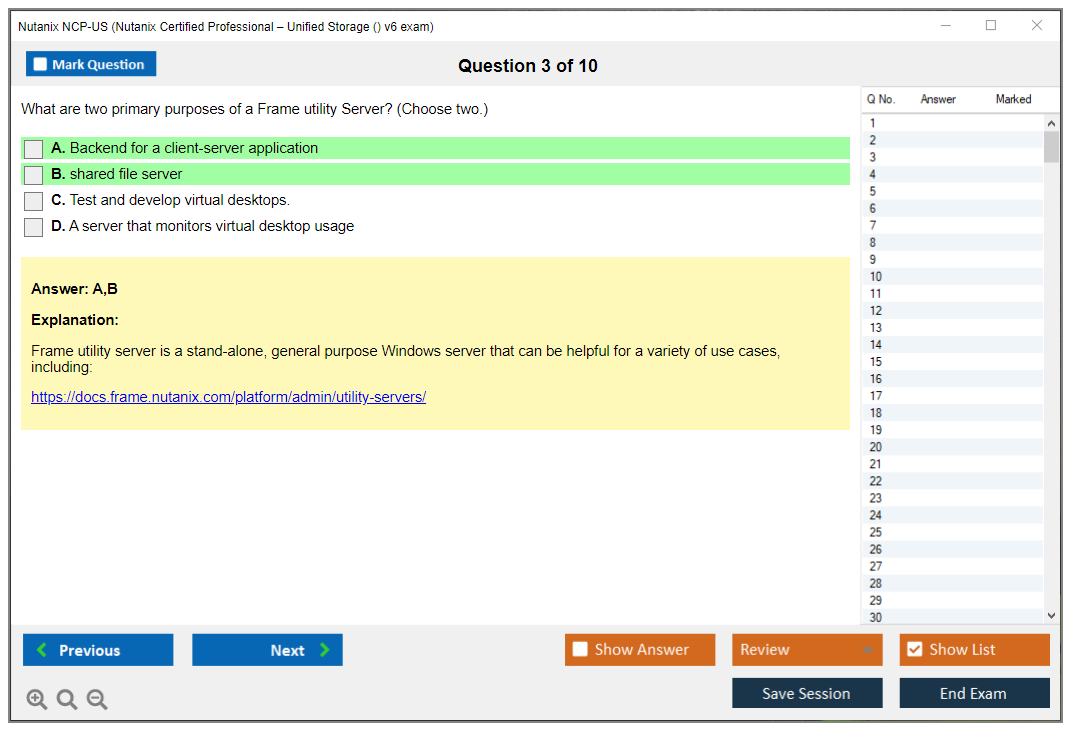 Nutanix NCP-US (Nutanix Certified Professional – Unified Storage () v6 exam)

Mark Question

Question 3 of 10

What are two primary purposes of a Frame utility Server? (Choose two.)

A. Backend for a client-server application
B. shared file server
C. Test and develop virtual desktops.
D. A server that monitors virtual desktop usage

Answer: A,B

Explanation:

Frame utility server is a stand-alone, general purpose Windows server that can be helpful for a variety of use cases, including:

https://docs.frame.nutanix.com/platform/admin/utility-servers/

| Q No. | Answer | Marked |
|---|---|---|
| 1 | | |
| 2 | | |
| 3 | | |
| 4 | | |
| 5 | | |
| 6 | | |
| 7 | | |
| 8 | | |
| 9 | | |
| 10 | | |
| 11 | | |
| 12 | | |
| 13 | | |
| 14 | | |
| 15 | | |
| 16 | | |
| 17 | | |
| 18 | | |
| 19 | | |
| 20 | | |
| 21 | | |
| 22 | | |
| 23 | | |
| 24 | | |
| 25 | | |
| 26 | | |
| 27 | | |
| 28 | | |
| 29 | | |
| 30 | | |

Previous
Next
Show Answer
Review
Show List
Save Session
End Exam