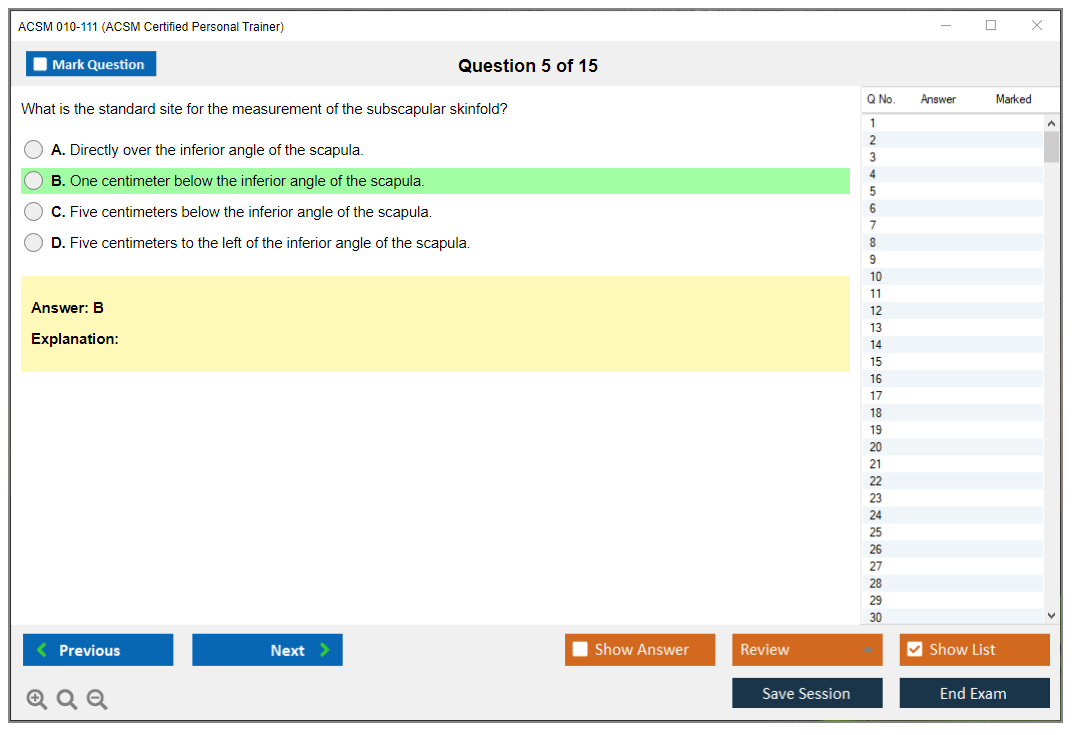 ACSM 010-111 (ACSM Certified Personal Trainer)

Mark Question

Question 5 of 15

What is the standard site for the measurement of the subscapular skinfold?

A. Directly over the inferior angle of the scapula.

B. One centimeter below the inferior angle of the scapula.

C. Five centimeters below the inferior angle of the scapula.

D. Five centimeters to the left of the inferior angle of the scapula.

Answer: B

Explanation:

| Q No. | Answer | Marked |
|---|---|---|
| 1 | | |
| 2 | | |
| 3 | | |
| 4 | | |
| 5 | | |
| 6 | | |
| 7 | | |
| 8 | | |
| 9 | | |
| 10 | | |
| 11 | | |
| 12 | | |
| 13 | | |
| 14 | | |
| 15 | | |
| 16 | | |
| 17 | | |
| 18 | | |
| 19 | | |
| 20 | | |
| 21 | | |
| 22 | | |
| 23 | | |
| 24 | | |
| 25 | | |
| 26 | | |
| 27 | | |
| 28 | | |
| 29 | | |
| 30 | | |

Previous

Next

Show Answer

Review

Show List

Save Session

End Exam