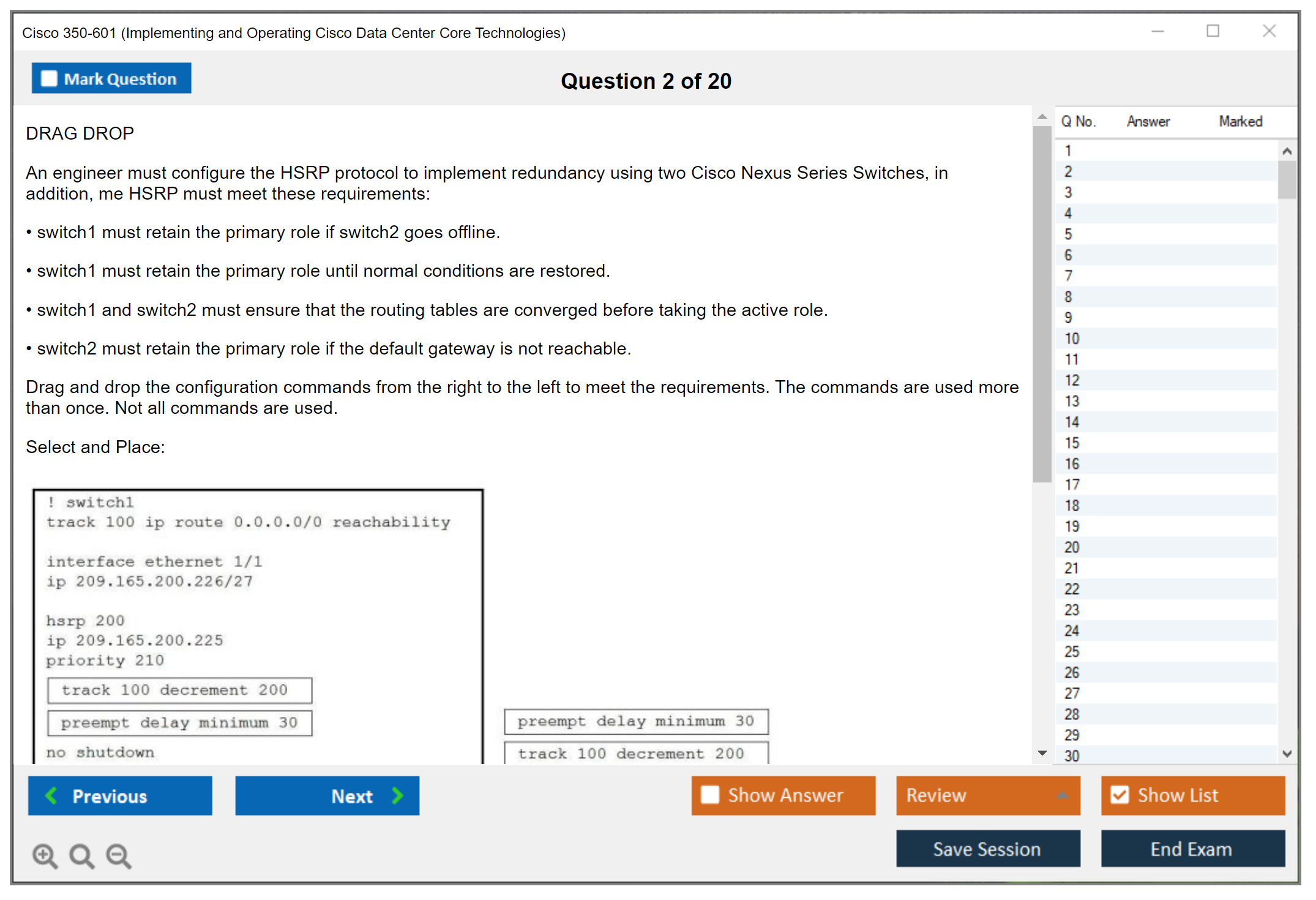 Cisco 350-601 (Implementing and Operating Cisco Data Center Core Technologies)

Mark Question

Question 2 of 20

DRAG DROP

An engineer must configure the HSRP protocol to implement redundancy using two Cisco Nexus Series Switches, in addition, me HSRP must meet these requirements:

• switch1 must retain the primary role if switch2 goes offline.

• switch1 must retain the primary role until normal conditions are restored.

• switch1 and switch2 must ensure that the routing tables are converged before taking the active role.

• switch2 must retain the primary role if the default gateway is not reachable.

Drag and drop the configuration commands from the right to the left to meet the requirements. The commands are used more than once. Not all commands are used.

Select and Place:

! switch1
track 100 ip route 0.0.0.0/0 reachability

interface ethernet 1/1
ip 209.165.200.226/27

hsrp 200
ip 209.165.200.225
priority 210

track 100 decrement 200

preempt delay minimum 30

no shutdown

preempt delay minimum 30

track 100 decrement 200

| Q No. | Answer | Marked |
|---|---|---|
| 1 | | |
| 2 | | |
| 3 | | |
| 4 | | |
| 5 | | |
| 6 | | |
| 7 | | |
| 8 | | |
| 9 | | |
| 10 | | |
| 11 | | |
| 12 | | |
| 13 | | |
| 14 | | |
| 15 | | |
| 16 | | |
| 17 | | |
| 18 | | |
| 19 | | |
| 20 | | |
| 21 | | |
| 22 | | |
| 23 | | |
| 24 | | |
| 25 | | |
| 26 | | |
| 27 | | |
| 28 | | |
| 29 | | |
| 30 | | |

Previous

Next

Show Answer

Review

Show List

Save Session

End Exam