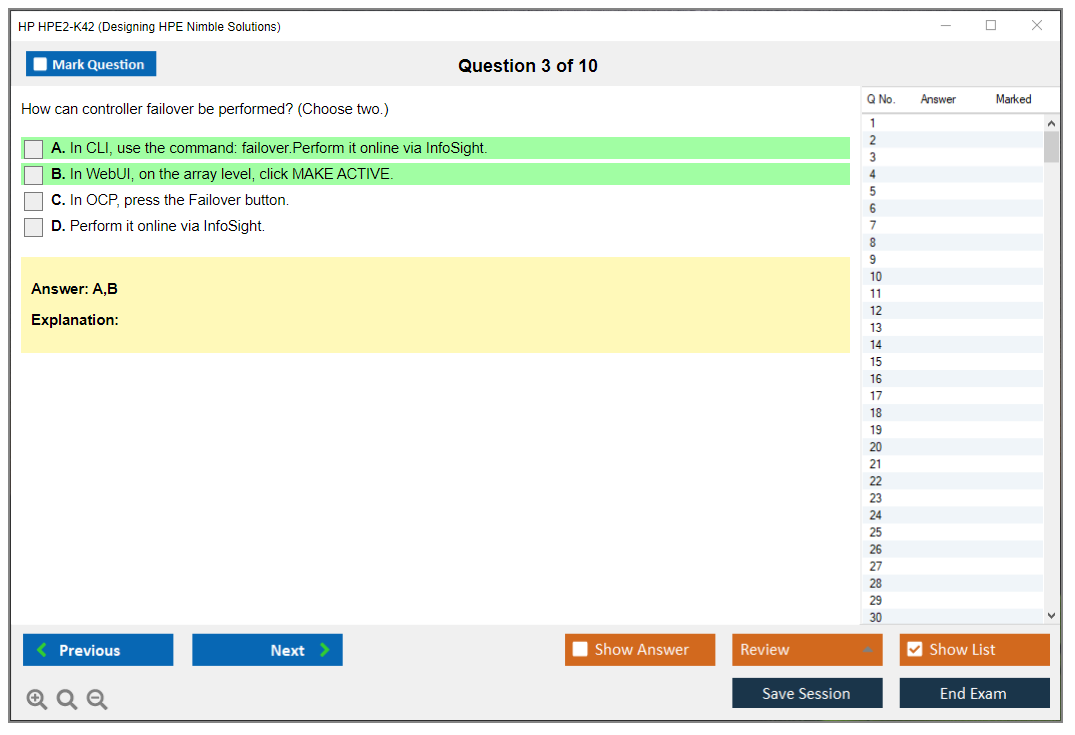 HP HPE2-K42 (Designing HPE Nimble Solutions)

Mark Question

Question 3 of 10

How can controller failover be performed? (Choose two.)

A. In CLI, use the command: failover.Perform it online via InfoSight.

B. In WebUI, on the array level, click MAKE ACTIVE.

C. In OCP, press the Failover button.

D. Perform it online via InfoSight.

Answer: A,B

Explanation:

| Q No. | Answer | Marked |
|---|---|---|
| 1 | | |
| 2 | | |
| 3 | | |
| 4 | | |
| 5 | | |
| 6 | | |
| 7 | | |
| 8 | | |
| 9 | | |
| 10 | | |
| 11 | | |
| 12 | | |
| 13 | | |
| 14 | | |
| 15 | | |
| 16 | | |
| 17 | | |
| 18 | | |
| 19 | | |
| 20 | | |
| 21 | | |
| 22 | | |
| 23 | | |
| 24 | | |
| 25 | | |
| 26 | | |
| 27 | | |
| 28 | | |
| 29 | | |
| 30 | | |

Previous

Next

Show Answer

Review

Show List

Save Session

End Exam