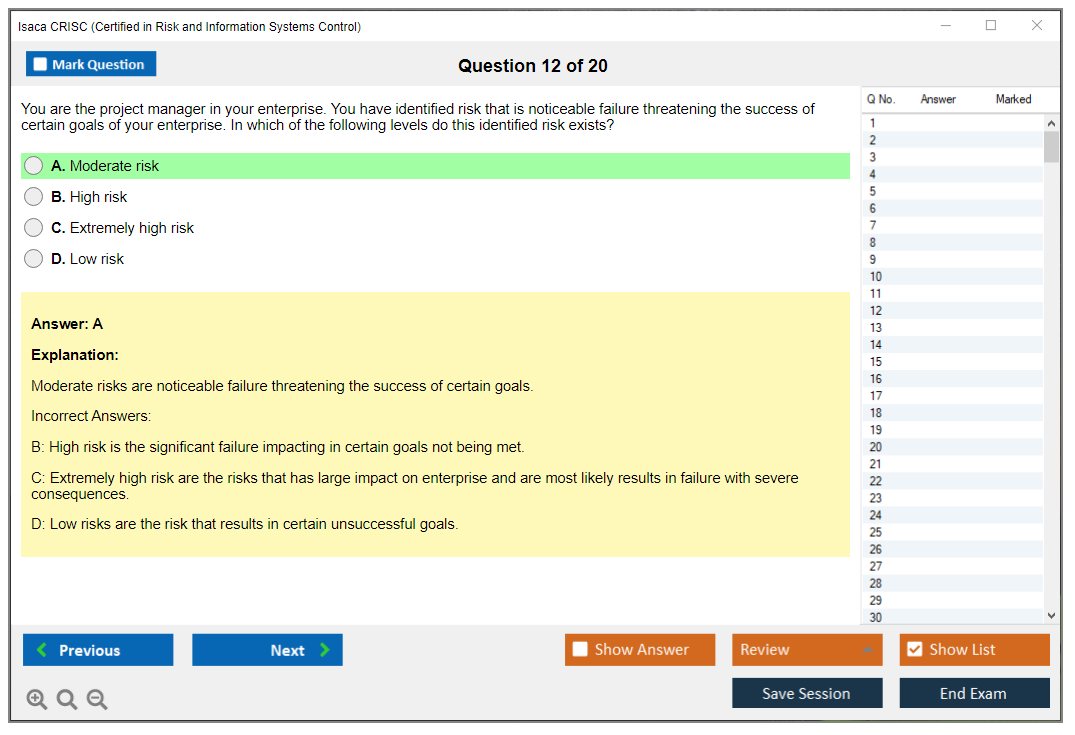 Isaca CRISC (Certified in Risk and Information Systems Control)

Mark Question

Question 12 of 20

You are the project manager in your enterprise. You have identified risk that is noticeable failure threatening the success of certain goals of your enterprise. In which of the following levels do this identified risk exists?

A. Moderate risk

B. High risk

C. Extremely high risk

D. Low risk

Answer: A

Explanation:

Moderate risks are noticeable failure threatening the success of certain goals.

Incorrect Answers:

B: High risk is the significant failure impacting in certain goals not being met.

C: Extremely high risk are the risks that has large impact on enterprise and are most likely results in failure with severe consequences.

D: Low risks are the risk that results in certain unsuccessful goals.

| Q No. | Answer | Marked |
|---|---|---|
| 1 | | |
| 2 | | |
| 3 | | |
| 4 | | |
| 5 | | |
| 6 | | |
| 7 | | |
| 8 | | |
| 9 | | |
| 10 | | |
| 11 | | |
| 12 | | |
| 13 | | |
| 14 | | |
| 15 | | |
| 16 | | |
| 17 | | |
| 18 | | |
| 19 | | |
| 20 | | |
| 21 | | |
| 22 | | |
| 23 | | |
| 24 | | |
| 25 | | |
| 26 | | |
| 27 | | |
| 28 | | |
| 29 | | |
| 30 | | |

Previous

Next

Show Answer

Review

Show List

Save Session

End Exam