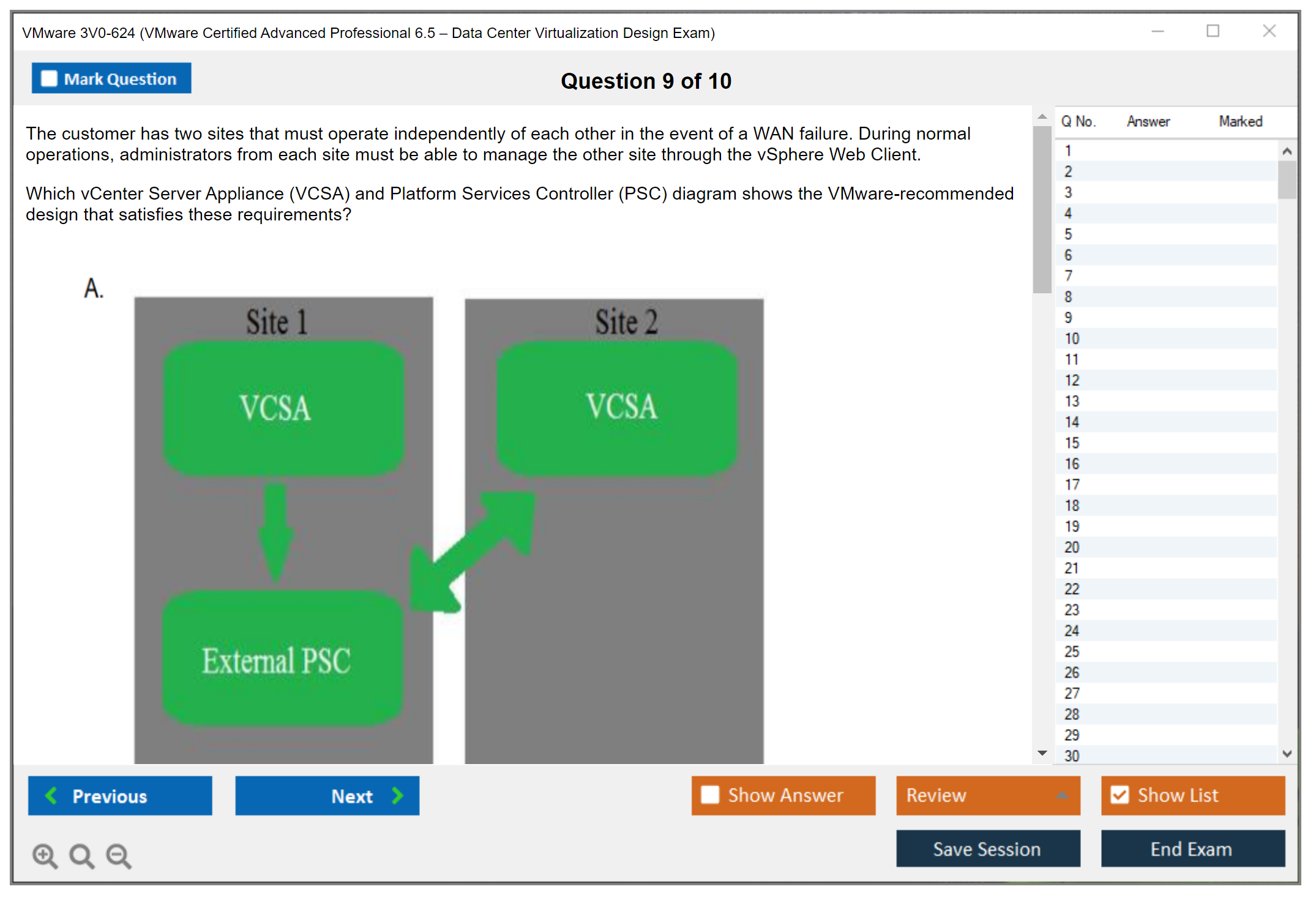 VMware 3V0-624 (VMware Certified Advanced Professional 6.5 – Data Center Virtualization Design Exam)

Mark Question

Question 9 of 10

The customer has two sites that must operate independently of each other in the event of a WAN failure. During normal operations, administrators from each site must be able to manage the other site through the vSphere Web Client.

Which vCenter Server Appliance (VCSA) and Platform Services Controller (PSC) diagram shows the VMware-recommended design that satisfies these requirements?

A.

Site 1

VCSA

External PSC

Site 2

VCSA

| Q No. | Answer | Marked |
|---|---|---|
| 1 | | |
| 2 | | |
| 3 | | |
| 4 | | |
| 5 | | |
| 6 | | |
| 7 | | |
| 8 | | |
| 9 | | |
| 10 | | |
| 11 | | |
| 12 | | |
| 13 | | |
| 14 | | |
| 15 | | |
| 16 | | |
| 17 | | |
| 18 | | |
| 19 | | |
| 20 | | |
| 21 | | |
| 22 | | |
| 23 | | |
| 24 | | |
| 25 | | |
| 26 | | |
| 27 | | |
| 28 | | |
| 29 | | |
| 30 | | |

Previous

Next

Show Answer

Review

Show List

Save Session

End Exam