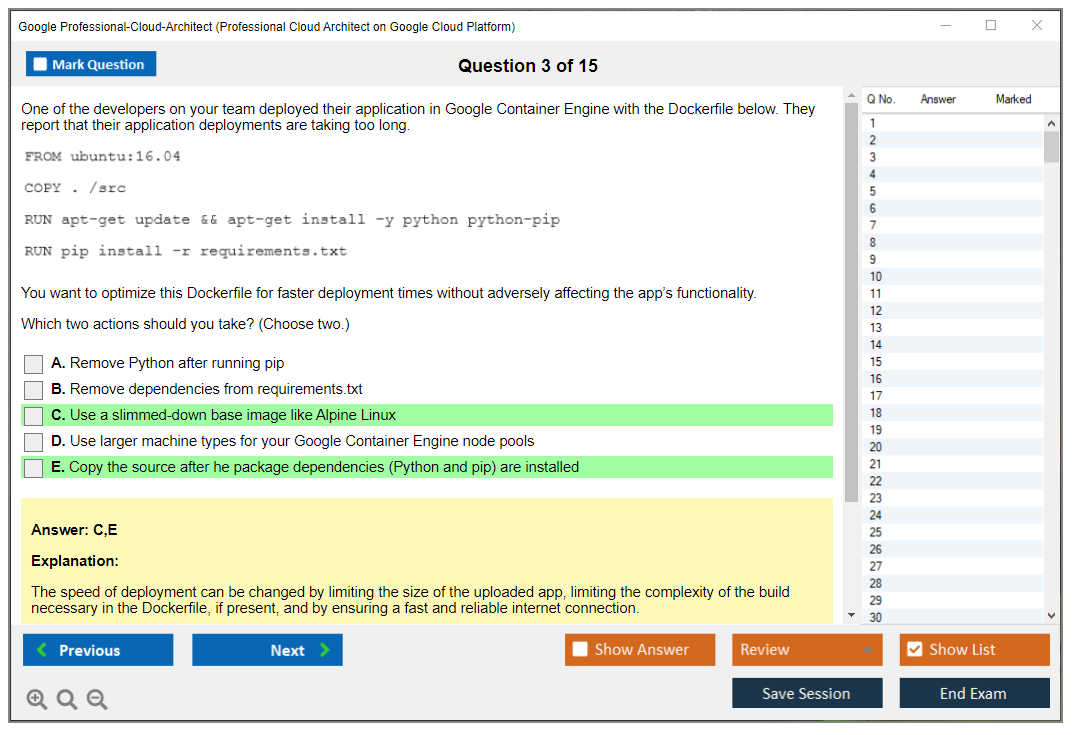 Google Professional-Cloud-Architect (Professional Cloud Architect on Google Cloud Platform)

Mark Question

Question 3 of 15

One of the developers on your team deployed their application in Google Container Engine with the Dockerfile below. They report that their application deployments are taking too long.

FROM ubuntu:16.04

COPY . /src

RUN apt-get update && apt-get install -y python python-pip

RUN pip install -r requirements.txt

You want to optimize this Dockerfile for faster deployment times without adversely affecting the app's functionality.

Which two actions should you take? (Choose two.)

A. Remove Python after running pip

B. Remove dependencies from requirements.txt

C. Use a slimmed-down base image like Alpine Linux

D. Use larger machine types for your Google Container Engine node pools

E. Copy the source after he package dependencies (Python and pip) are installed

Answer: C,E

Explanation:

The speed of deployment can be changed by limiting the size of the uploaded app, limiting the complexity of the build necessary in the Dockerfile, if present, and by ensuring a fast and reliable internet connection.

| Q No. | Answer | Marked |
|---|---|---|
| 1 | | |
| 2 | | |
| 3 | | |
| 4 | | |
| 5 | | |
| 6 | | |
| 7 | | |
| 8 | | |
| 9 | | |
| 10 | | |
| 11 | | |
| 12 | | |
| 13 | | |
| 14 | | |
| 15 | | |
| 16 | | |
| 17 | | |
| 18 | | |
| 19 | | |
| 20 | | |
| 21 | | |
| 22 | | |
| 23 | | |
| 24 | | |
| 25 | | |
| 26 | | |
| 27 | | |
| 28 | | |
| 29 | | |
| 30 | | |

Previous

Next

Show Answer

Review

Show List

Save Session

End Exam