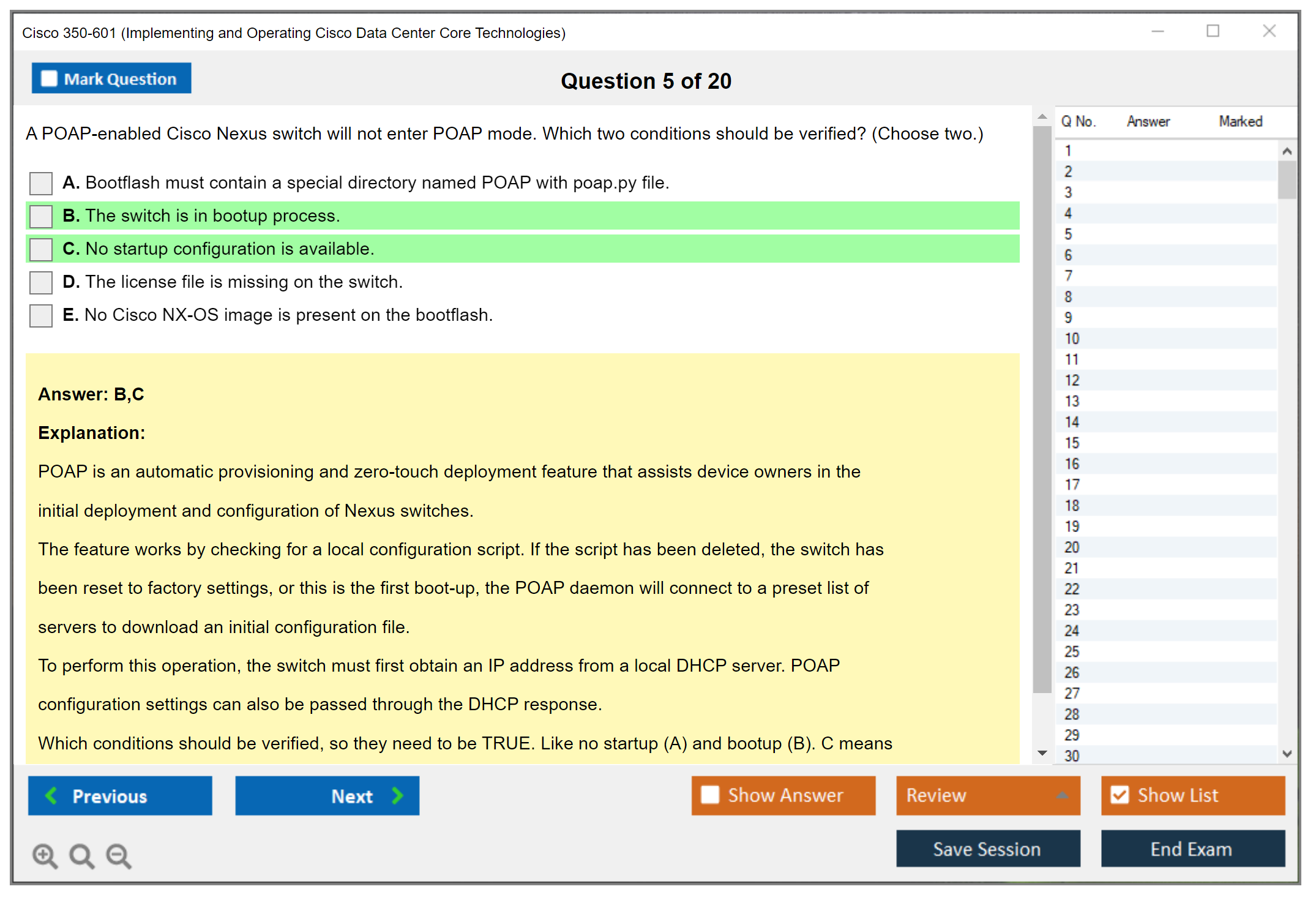 Cisco 350-601 (Implementing and Operating Cisco Data Center Core Technologies)

Mark Question

Question 5 of 20

A POAP-enabled Cisco Nexus switch will not enter POAP mode. Which two conditions should be verified? (Choose two.)

A. Bootflash must contain a special directory named POAP with poap.py file.

B. The switch is in bootup process.

C. No startup configuration is available.

D. The license file is missing on the switch.

E. No Cisco NX-OS image is present on the bootflash.

Answer: B,C

Explanation:

POAP is an automatic provisioning and zero-touch deployment feature that assists device owners in the initial deployment and configuration of Nexus switches.

The feature works by checking for a local configuration script. If the script has been deleted, the switch has been reset to factory settings, or this is the first boot-up, the POAP daemon will connect to a preset list of servers to download an initial configuration file.

To perform this operation, the switch must first obtain an IP address from a local DHCP server. POAP configuration settings can also be passed through the DHCP response.

Which conditions should be verified, so they need to be TRUE. Like no startup (A) and bootup (B). C means

| Q No. | Answer | Marked |
|---|---|---|
| 1 | | |
| 2 | | |
| 3 | | |
| 4 | | |
| 5 | | |
| 6 | | |
| 7 | | |
| 8 | | |
| 9 | | |
| 10 | | |
| 11 | | |
| 12 | | |
| 13 | | |
| 14 | | |
| 15 | | |
| 16 | | |
| 17 | | |
| 18 | | |
| 19 | | |
| 20 | | |
| 21 | | |
| 22 | | |
| 23 | | |
| 24 | | |
| 25 | | |
| 26 | | |
| 27 | | |
| 28 | | |
| 29 | | |
| 30 | | |

Previous

Next

Show Answer

Review

Show List

Save Session

End Exam