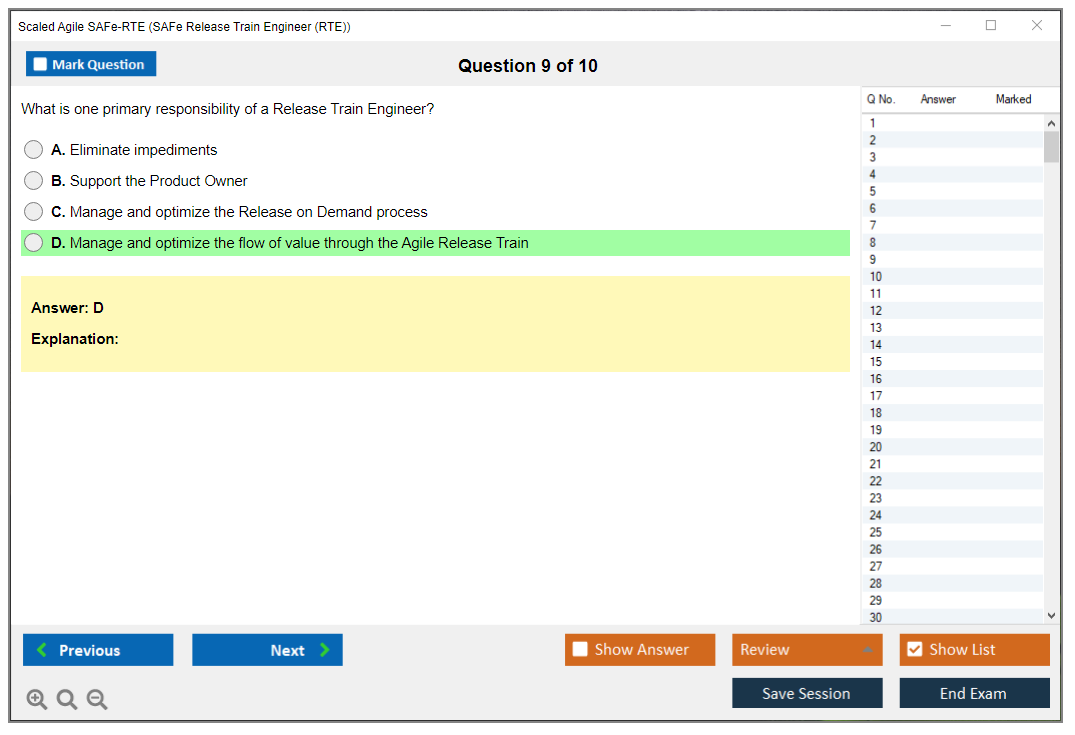 Scaled Agile SAFe-RTE (SAFe Release Train Engineer (RTE))

Mark Question

Question 9 of 10

What is one primary responsibility of a Release Train Engineer?

A. Eliminate impediments

B. Support the Product Owner

C. Manage and optimize the Release on Demand process

D. Manage and optimize the flow of value through the Agile Release Train

Answer: D

Explanation:

| Q No. | Answer | Marked |
|---|---|---|
| 1 | | |
| 2 | | |
| 3 | | |
| 4 | | |
| 5 | | |
| 6 | | |
| 7 | | |
| 8 | | |
| 9 | | |
| 10 | | |
| 11 | | |
| 12 | | |
| 13 | | |
| 14 | | |
| 15 | | |
| 16 | | |
| 17 | | |
| 18 | | |
| 19 | | |
| 20 | | |
| 21 | | |
| 22 | | |
| 23 | | |
| 24 | | |
| 25 | | |
| 26 | | |
| 27 | | |
| 28 | | |
| 29 | | |
| 30 | | |

Previous

Next

Show Answer

Review

Show List

Save Session

End Exam