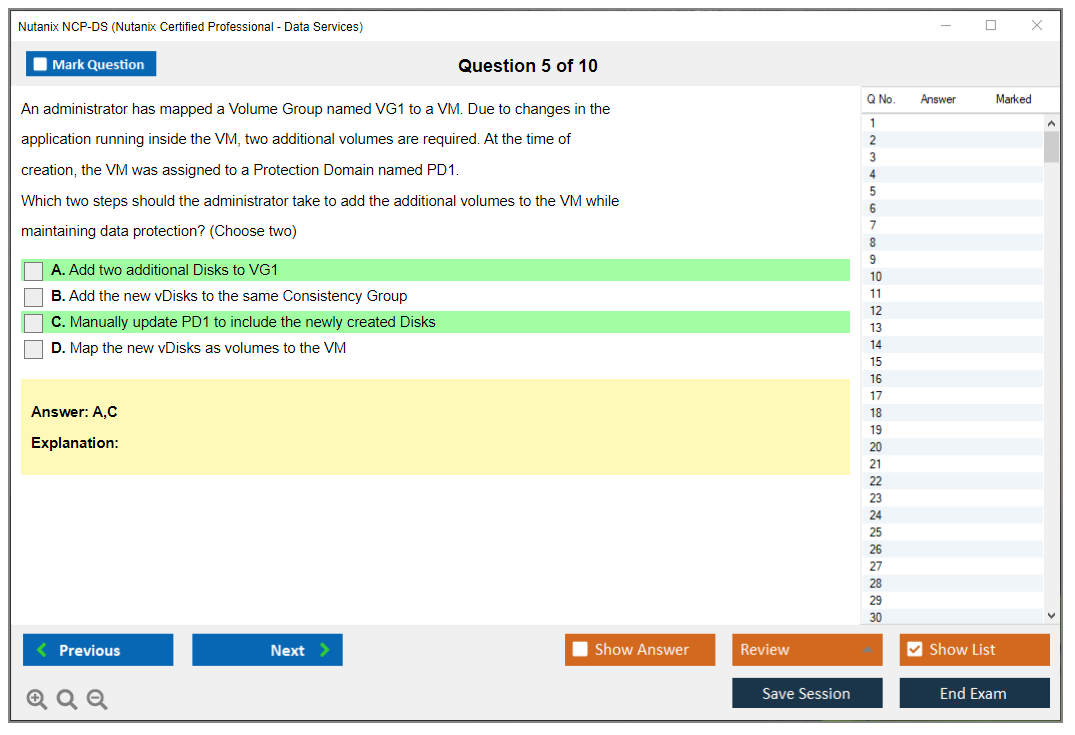 Nutanix NCP-DS (Nutanix Certified Professional - Data Services)

Mark Question

Question 5 of 10

An administrator has mapped a Volume Group named VG1 to a VM. Due to changes in the application running inside the VM, two additional volumes are required. At the time of creation, the VM was assigned to a Protection Domain named PD1.

Which two steps should the administrator take to add the additional volumes to the VM while maintaining data protection? (Choose two)

A. Add two additional Disks to VG1

B. Add the new vDisks to the same Consistency Group

C. Manually update PD1 to include the newly created Disks

D. Map the new vDisks as volumes to the VM

Answer: A,C

Explanation:

| Q No. | Answer | Marked |
|---|---|---|
| 1 | | |
| 2 | | |
| 3 | | |
| 4 | | |
| 5 | | |
| 6 | | |
| 7 | | |
| 8 | | |
| 9 | | |
| 10 | | |
| 11 | | |
| 12 | | |
| 13 | | |
| 14 | | |
| 15 | | |
| 16 | | |
| 17 | | |
| 18 | | |
| 19 | | |
| 20 | | |
| 21 | | |
| 22 | | |
| 23 | | |
| 24 | | |
| 25 | | |
| 26 | | |
| 27 | | |
| 28 | | |
| 29 | | |
| 30 | | |

Previous

Next

Show Answer

Review

Show List

Save Session

End Exam