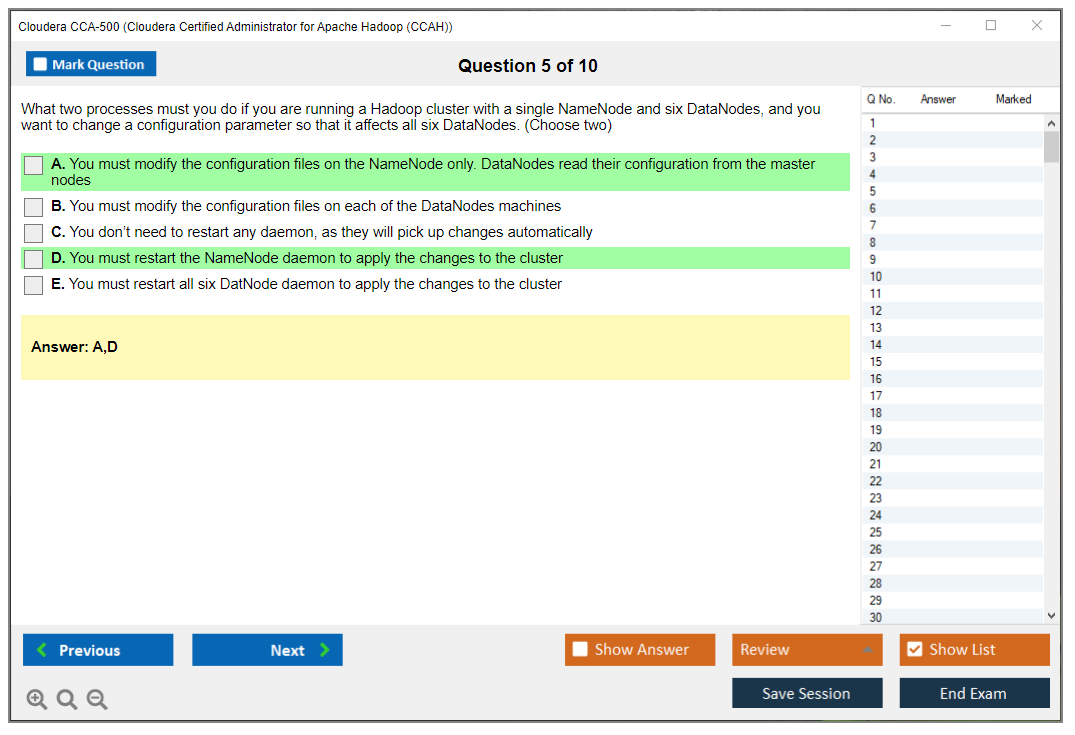 Cloudera CCA-500 (Cloudera Certified Administrator for Apache Hadoop (CCAH))

Mark Question

Question 5 of 10

What two processes must you do if you are running a Hadoop cluster with a single NameNode and six DataNodes, and you want to change a configuration parameter so that it affects all six DataNodes. (Choose two)

A. You must modify the configuration files on the NameNode only. DataNodes read their configuration from the master nodes

B. You must modify the configuration files on each of the DataNodes machines

C. You don't need to restart any daemon, as they will pick up changes automatically

D. You must restart the NameNode daemon to apply the changes to the cluster

E. You must restart all six DatNode daemon to apply the changes to the cluster

Answer: A,D

| Q No. | Answer | Marked |
|---|---|---|
| 1 | | |
| 2 | | |
| 3 | | |
| 4 | | |
| 5 | | |
| 6 | | |
| 7 | | |
| 8 | | |
| 9 | | |
| 10 | | |
| 11 | | |
| 12 | | |
| 13 | | |
| 14 | | |
| 15 | | |
| 16 | | |
| 17 | | |
| 18 | | |
| 19 | | |
| 20 | | |
| 21 | | |
| 22 | | |
| 23 | | |
| 24 | | |
| 25 | | |
| 26 | | |
| 27 | | |
| 28 | | |
| 29 | | |
| 30 | | |

Previous
Next
Show Answer
Review
Show List
Save Session
End Exam