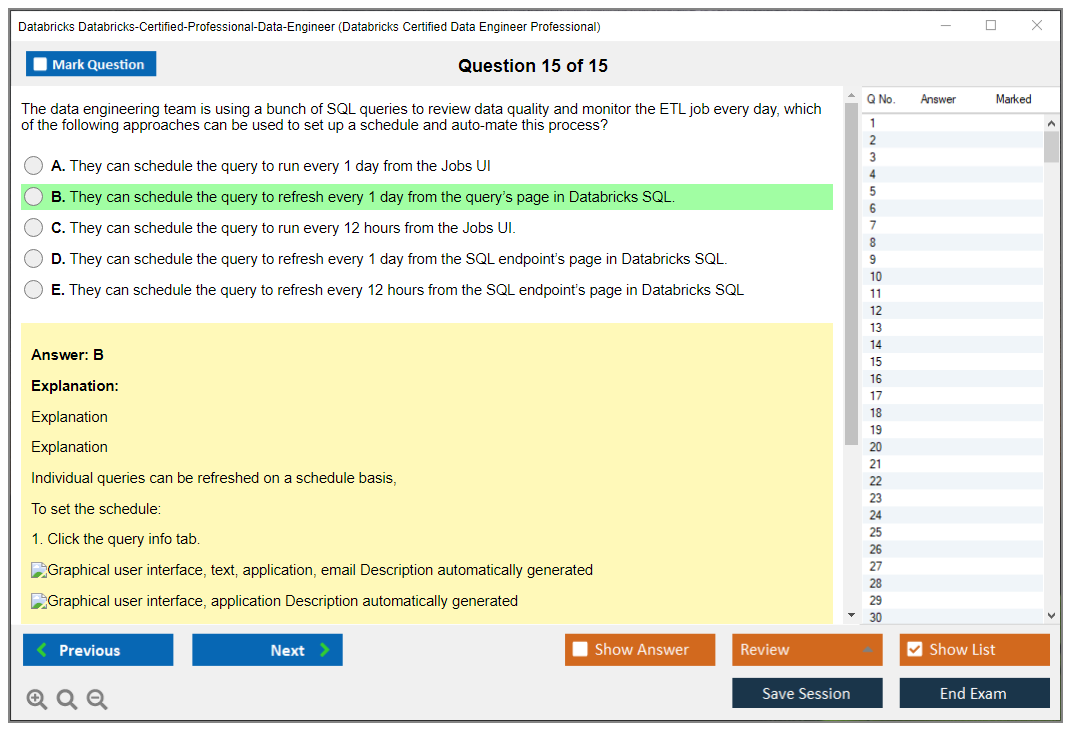 Databricks Databricks-Certified-Professional-Data-Engineer (Databricks Certified Data Engineer Professional)

Mark Question

Question 15 of 15

The data engineering team is using a bunch of SQL queries to review data quality and monitor the ETL job every day, which of the following approaches can be used to set up a schedule and auto-mate this process?

A. They can schedule the query to run every 1 day from the Jobs UI

B. They can schedule the query to refresh every 1 day from the query's page in Databricks SQL.

C. They can schedule the query to run every 12 hours from the Jobs UI.

D. They can schedule the query to refresh every 1 day from the SQL endpoint's page in Databricks SQL.

E. They can schedule the query to refresh every 12 hours from the SQL endpoint's page in Databricks SQL

Answer: B

Explanation:

Explanation

Explanation

Individual queries can be refreshed on a schedule basis,

To set the schedule:

1. Click the query info tab.

Graphical user interface, text, application, email Description automatically generated

Graphical user interface, application Description automatically generated

| Q No. | Answer | Marked |
|---|---|---|
| 1 | | |
| 2 | | |
| 3 | | |
| 4 | | |
| 5 | | |
| 6 | | |
| 7 | | |
| 8 | | |
| 9 | | |
| 10 | | |
| 11 | | |
| 12 | | |
| 13 | | |
| 14 | | |
| 15 | | |
| 16 | | |
| 17 | | |
| 18 | | |
| 19 | | |
| 20 | | |
| 21 | | |
| 22 | | |
| 23 | | |
| 24 | | |
| 25 | | |
| 26 | | |
| 27 | | |
| 28 | | |
| 29 | | |
| 30 | | |

Previous

Next

Show Answer

Review

Show List

Save Session

End Exam