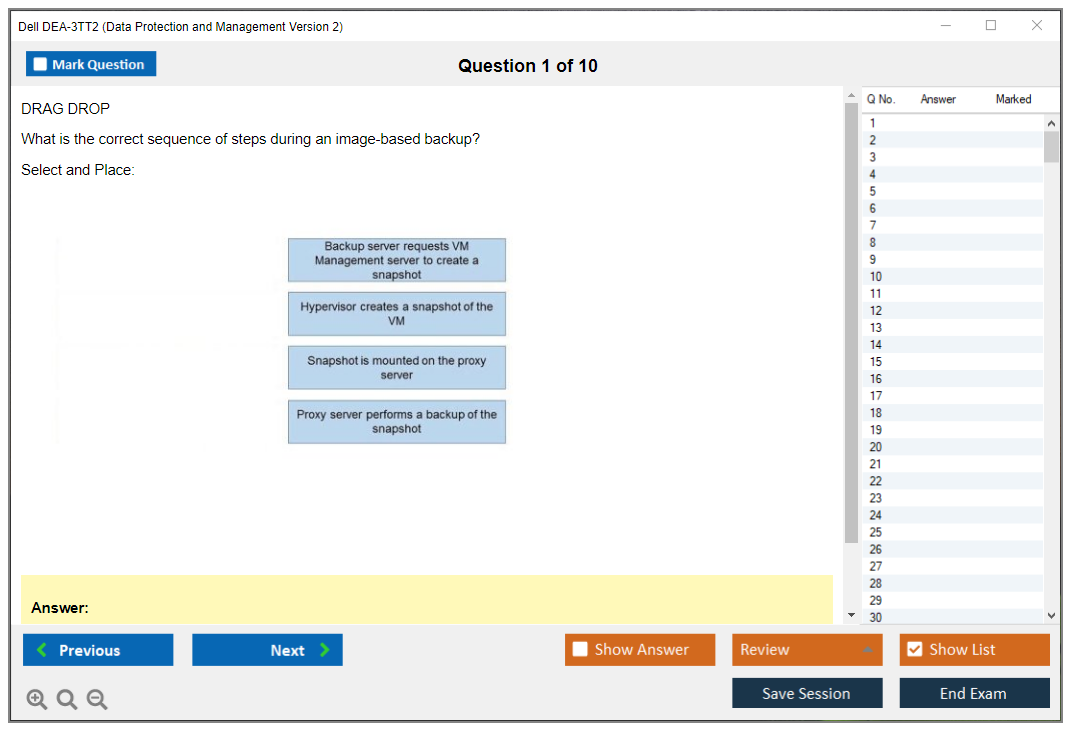 Dell DEA-3TT2 (Data Protection and Management Version 2)

Mark Question

Question 1 of 10

DRAG DROP

What is the correct sequence of steps during an image-based backup?

Select and Place:

Backup server requests VM Management server to create a snapshot

Hypervisor creates a snapshot of the VM

Snapshot is mounted on the proxy server

Proxy server performs a backup of the snapshot

Answer:

| Q No. | Answer | Marked |
|---|---|---|
| 1 | | |
| 2 | | |
| 3 | | |
| 4 | | |
| 5 | | |
| 6 | | |
| 7 | | |
| 8 | | |
| 9 | | |
| 10 | | |
| 11 | | |
| 12 | | |
| 13 | | |
| 14 | | |
| 15 | | |
| 16 | | |
| 17 | | |
| 18 | | |
| 19 | | |
| 20 | | |
| 21 | | |
| 22 | | |
| 23 | | |
| 24 | | |
| 25 | | |
| 26 | | |
| 27 | | |
| 28 | | |
| 29 | | |
| 30 | | |

Previous

Next

Show Answer

Review

Show List

Save Session

End Exam