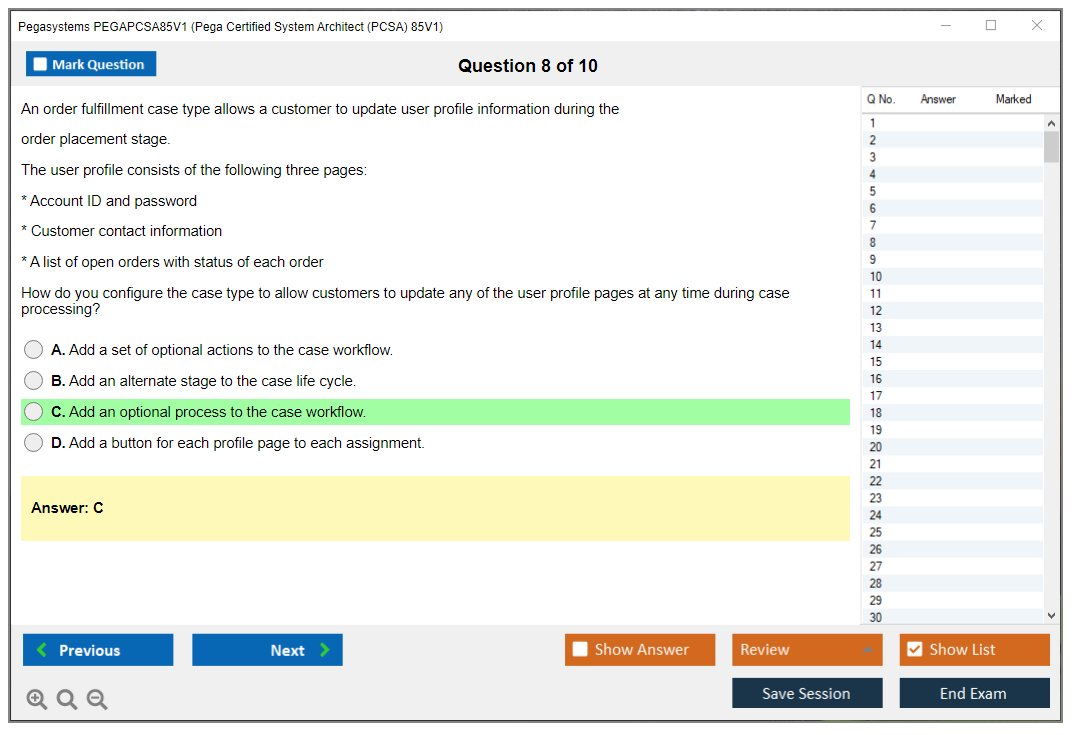 Pegasystems PEGAPCSA85V1 (Pega Certified System Architect (PCSA) 85V1)

Mark Question

Question 8 of 10

An order fulfillment case type allows a customer to update user profile information during the order placement stage.

The user profile consists of the following three pages:

* Account ID and password

* Customer contact information

* A list of open orders with status of each order

How do you configure the case type to allow customers to update any of the user profile pages at any time during case processing?

A. Add a set of optional actions to the case workflow.

B. Add an alternate stage to the case life cycle.

C. Add an optional process to the case workflow.

D. Add a button for each profile page to each assignment.

Answer: C

| Q No. | Answer | Marked |
|---|---|---|
| 1 | | |
| 2 | | |
| 3 | | |
| 4 | | |
| 5 | | |
| 6 | | |
| 7 | | |
| 8 | | |
| 9 | | |
| 10 | | |
| 11 | | |
| 12 | | |
| 13 | | |
| 14 | | |
| 15 | | |
| 16 | | |
| 17 | | |
| 18 | | |
| 19 | | |
| 20 | | |
| 21 | | |
| 22 | | |
| 23 | | |
| 24 | | |
| 25 | | |
| 26 | | |
| 27 | | |
| 28 | | |
| 29 | | |
| 30 | | |

Previous

Next

Show Answer

Review

Show List

Save Session

End Exam