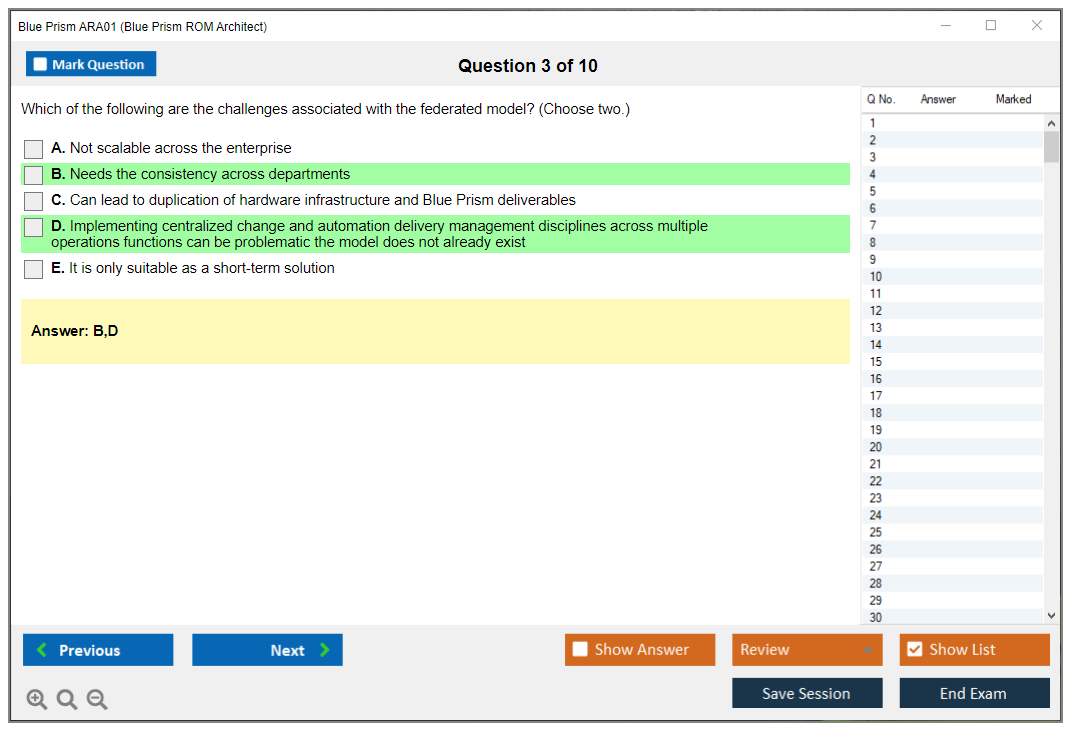 Blue Prism ARA01 (Blue Prism ROM Architect)

Mark Question

Question 3 of 10

Which of the following are the challenges associated with the federated model? (Choose two.)

A. Not scalable across the enterprise

B. Needs the consistency across departments

C. Can lead to duplication of hardware infrastructure and Blue Prism deliverables

D. Implementing centralized change and automation delivery management disciplines across multiple operations functions can be problematic the model does not already exist

E. It is only suitable as a short-term solution

Answer: B,D

| Q No. | Answer | Marked |
|---|---|---|
| 1 | | |
| 2 | | |
| 3 | | |
| 4 | | |
| 5 | | |
| 6 | | |
| 7 | | |
| 8 | | |
| 9 | | |
| 10 | | |
| 11 | | |
| 12 | | |
| 13 | | |
| 14 | | |
| 15 | | |
| 16 | | |
| 17 | | |
| 18 | | |
| 19 | | |
| 20 | | |
| 21 | | |
| 22 | | |
| 23 | | |
| 24 | | |
| 25 | | |
| 26 | | |
| 27 | | |
| 28 | | |
| 29 | | |
| 30 | | |

Previous

Next

Show Answer

Review

Show List

Save Session

End Exam