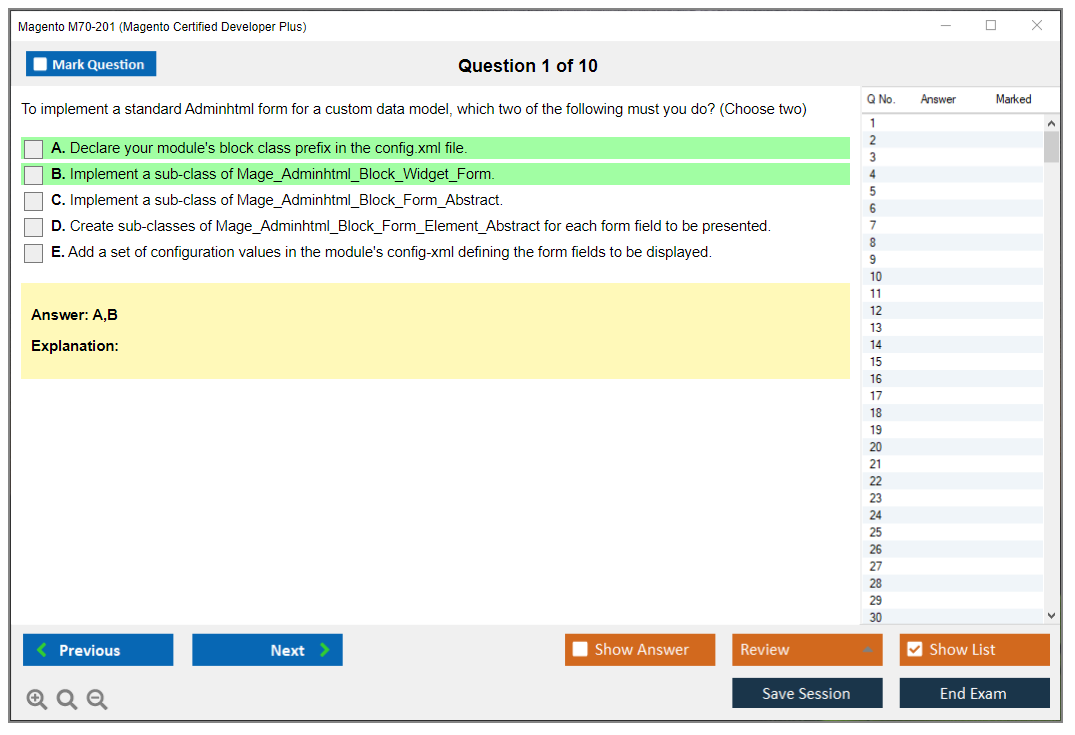 Magento M70-201 (Magento Certified Developer Plus)

Mark Question

Question 1 of 10

To implement a standard Adminhtml form for a custom data model, which two of the following must you do? (Choose two)

A. Declare your module's block class prefix in the config.xml file.

B. Implement a sub-class of Mage_Adminhtml_Block_Widget_Form.

C. Implement a sub-class of Mage_Adminhtml_Block_Form_Abstract.

D. Create sub-classes of Mage_Adminhtml_Block_Form_Element_Abstract for each form field to be presented.

E. Add a set of configuration values in the module's config-xml defining the form fields to be displayed.

Answer: A,B

Explanation:

| Q No. | Answer | Marked |
|---|---|---|
| 1 | | |
| 2 | | |
| 3 | | |
| 4 | | |
| 5 | | |
| 6 | | |
| 7 | | |
| 8 | | |
| 9 | | |
| 10 | | |
| 11 | | |
| 12 | | |
| 13 | | |
| 14 | | |
| 15 | | |
| 16 | | |
| 17 | | |
| 18 | | |
| 19 | | |
| 20 | | |
| 21 | | |
| 22 | | |
| 23 | | |
| 24 | | |
| 25 | | |
| 26 | | |
| 27 | | |
| 28 | | |
| 29 | | |
| 30 | | |

Previous

Next

Show Answer

Review

Show List

Save Session

End Exam