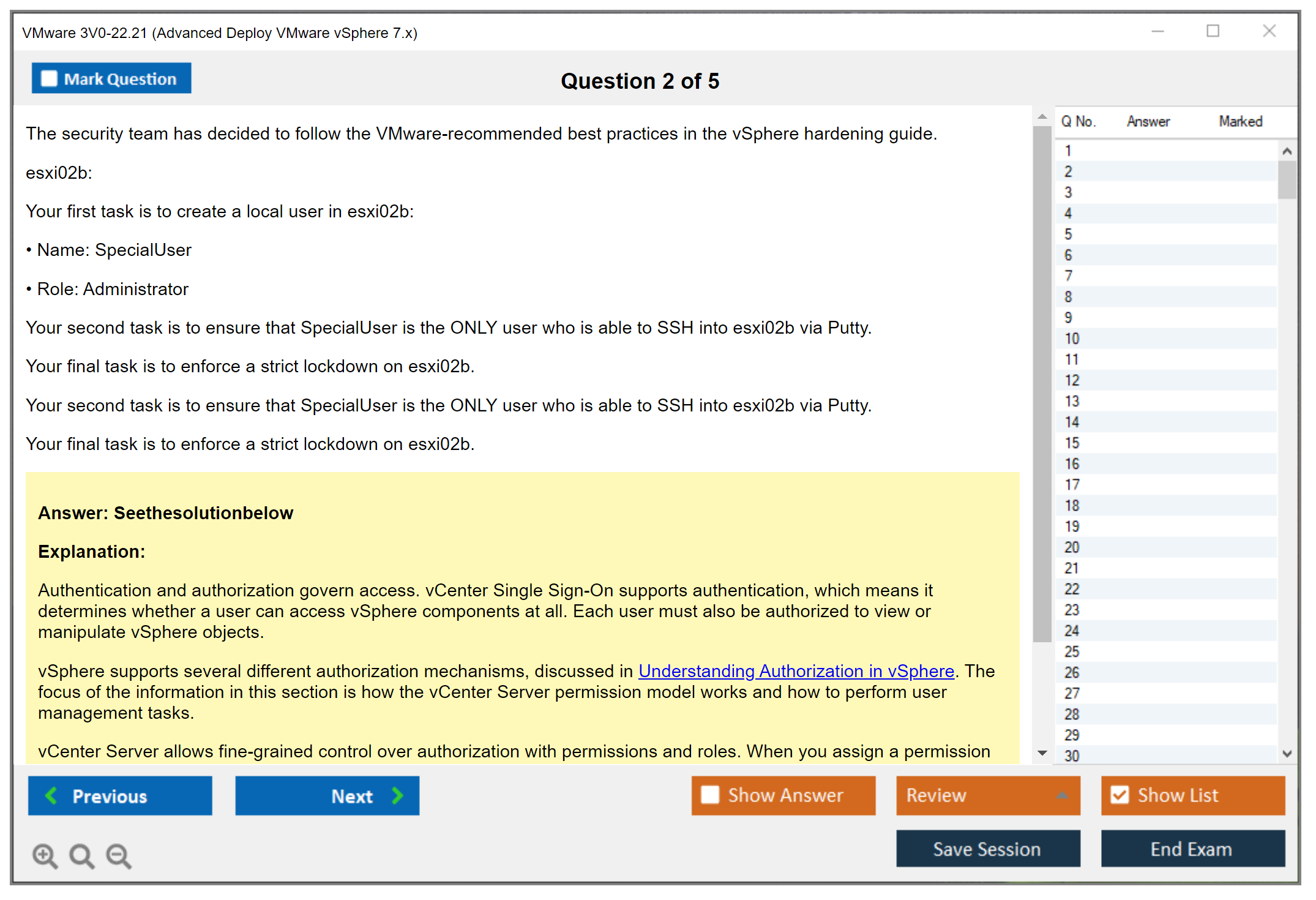 VMware 3V0-22.21 (Advanced Deploy VMware vSphere 7.x)

Mark Question

Question 2 of 5

The security team has decided to follow the VMware-recommended best practices in the vSphere hardening guide.

esxi02b:

Your first task is to create a local user in esxi02b:

• Name: SpecialUser

• Role: Administrator

Your second task is to ensure that SpecialUser is the ONLY user who is able to SSH into esxi02b via Putty.

Your final task is to enforce a strict lockdown on esxi02b.

Your second task is to ensure that SpecialUser is the ONLY user who is able to SSH into esxi02b via Putty.

Your final task is to enforce a strict lockdown on esxi02b.

Answer: Seethesolutionbelow

Explanation:

Authentication and authorization govern access. vCenter Single Sign-On supports authentication, which means it determines whether a user can access vSphere components at all. Each user must also be authorized to view or manipulate vSphere objects.

vSphere supports several different authorization mechanisms, discussed in Understanding Authorization in vSphere. The focus of the information in this section is how the vCenter Server permission model works and how to perform user management tasks.

vCenter Server allows fine-grained control over authorization with permissions and roles. When you assign a permission

| Q No. | Answer | Marked |
|---|---|---|
| 1 | | |
| 2 | | |
| 3 | | |
| 4 | | |
| 5 | | |
| 6 | | |
| 7 | | |
| 8 | | |
| 9 | | |
| 10 | | |
| 11 | | |
| 12 | | |
| 13 | | |
| 14 | | |
| 15 | | |
| 16 | | |
| 17 | | |
| 18 | | |
| 19 | | |
| 20 | | |
| 21 | | |
| 22 | | |
| 23 | | |
| 24 | | |
| 25 | | |
| 26 | | |
| 27 | | |
| 28 | | |
| 29 | | |
| 30 | | |

Previous

Next

Show Answer

Review

Show List

Save Session

End Exam