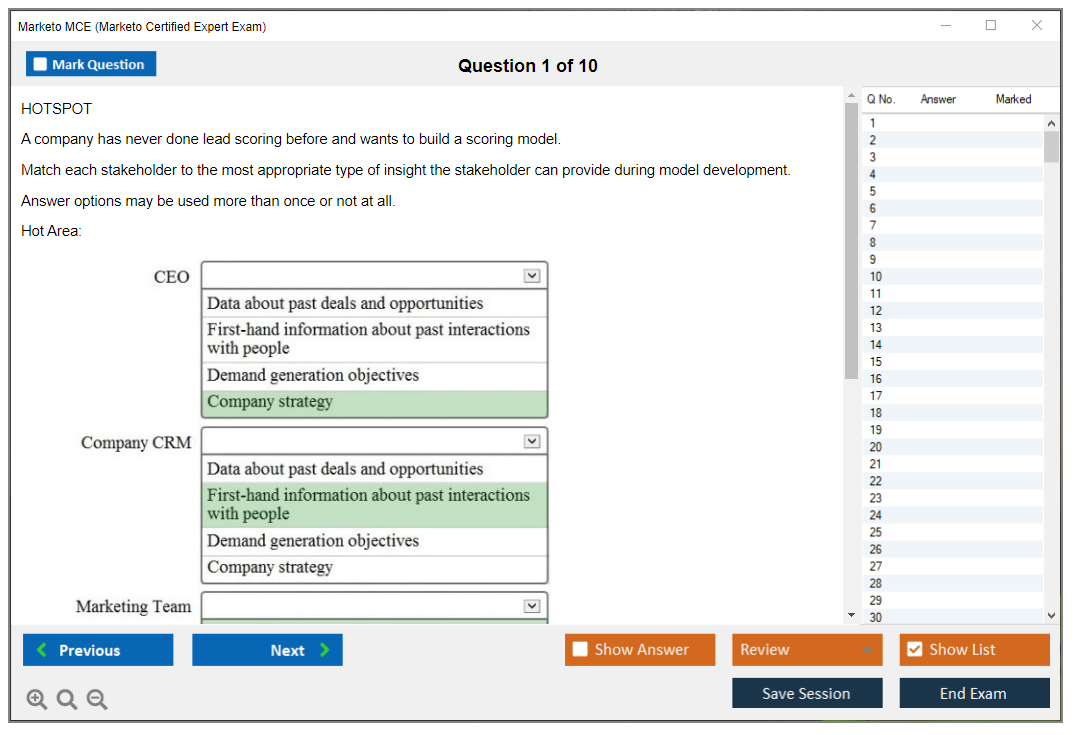 Marketo MCE (Marketo Certified Expert Exam)

Mark Question

Question 1 of 10

HOTSPOT

A company has never done lead scoring before and wants to build a scoring model.

Match each stakeholder to the most appropriate type of insight the stakeholder can provide during model development.

Answer options may be used more than once or not at all.

Hot Area:

CEO

Data about past deals and opportunities

First-hand information about past interactions with people

Demand generation objectives

Company strategy

Company CRM

Data about past deals and opportunities

First-hand information about past interactions with people

Demand generation objectives

Company strategy

Marketing Team

| Q No. | Answer | Marked |
|---|---|---|
| 1 | | |
| 2 | | |
| 3 | | |
| 4 | | |
| 5 | | |
| 6 | | |
| 7 | | |
| 8 | | |
| 9 | | |
| 10 | | |
| 11 | | |
| 12 | | |
| 13 | | |
| 14 | | |
| 15 | | |
| 16 | | |
| 17 | | |
| 18 | | |
| 19 | | |
| 20 | | |
| 21 | | |
| 22 | | |
| 23 | | |
| 24 | | |
| 25 | | |
| 26 | | |
| 27 | | |
| 28 | | |
| 29 | | |
| 30 | | |

Previous

Next

Show Answer

Review

Show List

Save Session

End Exam