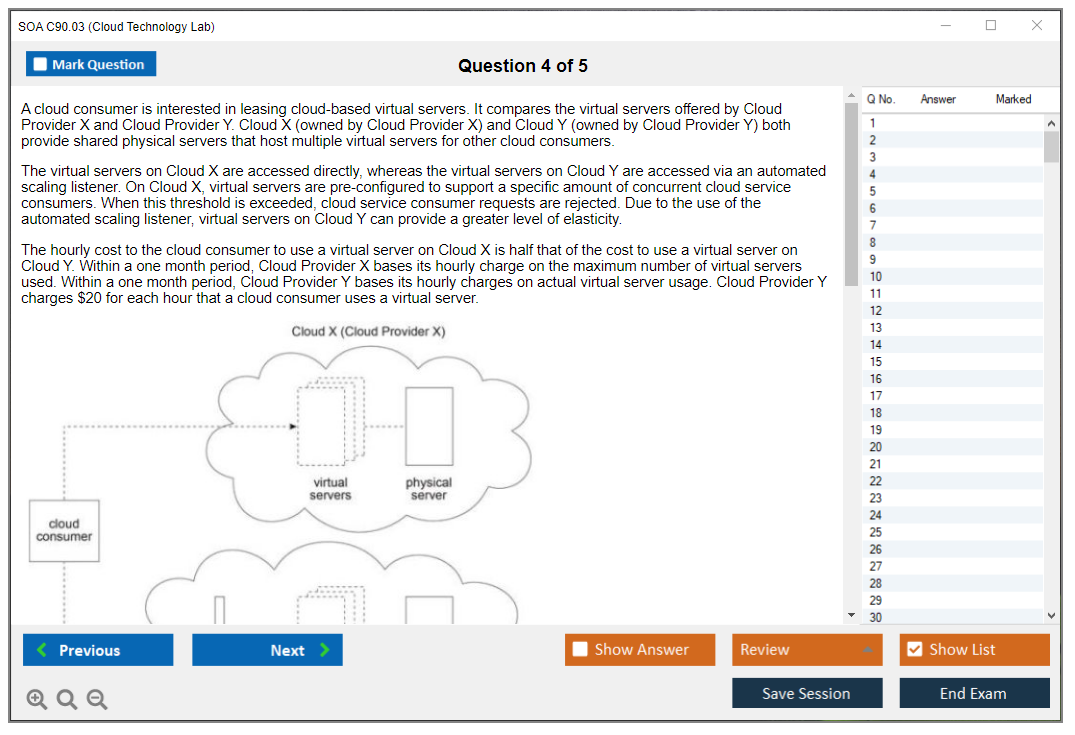 SOA C90.03 (Cloud Technology Lab)

Mark Question

Question 4 of 5

A cloud consumer is interested in leasing cloud-based virtual servers. It compares the virtual servers offered by Cloud Provider X and Cloud Provider Y. Cloud X (owned by Cloud Provider X) and Cloud Y (owned by Cloud Provider Y) both provide shared physical servers that host multiple virtual servers for other cloud consumers.

The virtual servers on Cloud X are accessed directly, whereas the virtual servers on Cloud Y are accessed via an automated scaling listener. On Cloud X, virtual servers are pre-configured to support a specific amount of concurrent cloud service consumers. When this threshold is exceeded, cloud service consumer requests are rejected. Due to the use of the automated scaling listener, virtual servers on Cloud Y can provide a greater level of elasticity.

The hourly cost to the cloud consumer to use a virtual server on Cloud X is half that of the cost to use a virtual server on Cloud Y. Within a one month period, Cloud Provider X bases its hourly charge on the maximum number of virtual servers used. Within a one month period, Cloud Provider Y bases its hourly charges on actual virtual server usage. Cloud Provider Y charges $20 for each hour that a cloud consumer uses a virtual server.

Cloud X (Cloud Provider X)

virtual servers

physical server

cloud consumer

| Q No. | Answer | Marked |
|---|---|---|
| 1 | | |
| 2 | | |
| 3 | | |
| 4 | | |
| 5 | | |
| 6 | | |
| 7 | | |
| 8 | | |
| 9 | | |
| 10 | | |
| 11 | | |
| 12 | | |
| 13 | | |
| 14 | | |
| 15 | | |
| 16 | | |
| 17 | | |
| 18 | | |
| 19 | | |
| 20 | | |
| 21 | | |
| 22 | | |
| 23 | | |
| 24 | | |
| 25 | | |
| 26 | | |
| 27 | | |
| 28 | | |
| 29 | | |
| 30 | | |

Previous

Next

Show Answer

Review

Show List

Save Session

End Exam