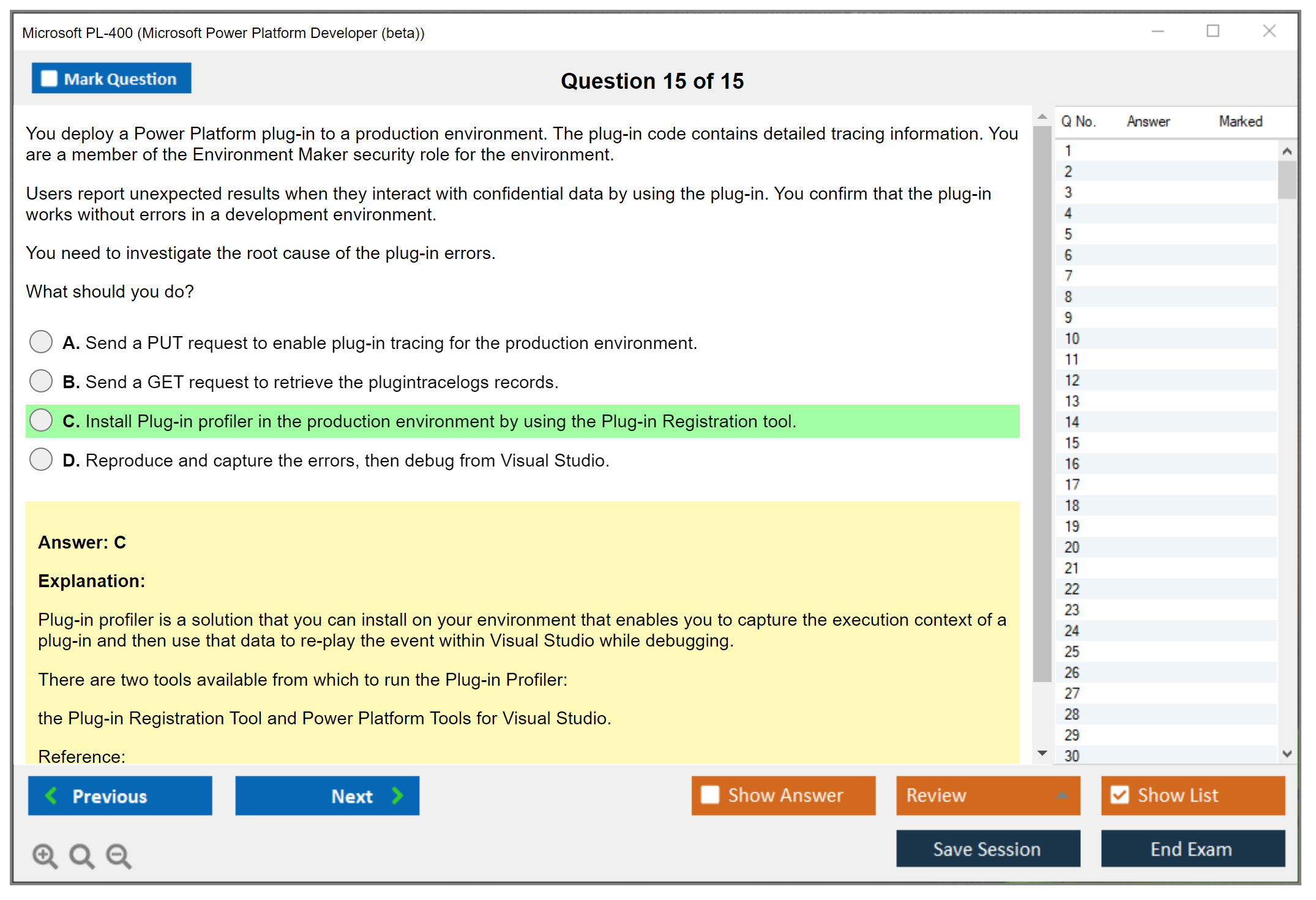 Microsoft PL-400 (Microsoft Power Platform Developer (beta))

Mark Question

Question 15 of 15

You deploy a Power Platform plug-in to a production environment. The plug-in code contains detailed tracing information. You are a member of the Environment Maker security role for the environment.

Users report unexpected results when they interact with confidential data by using the plug-in. You confirm that the plug-in works without errors in a development environment.

You need to investigate the root cause of the plug-in errors.

What should you do?

A. Send a PUT request to enable plug-in tracing for the production environment.

B. Send a GET request to retrieve the plugintracelogs records.

C. Install Plug-in profiler in the production environment by using the Plug-in Registration tool.

D. Reproduce and capture the errors, then debug from Visual Studio.

Answer: C

Explanation:

Plug-in profiler is a solution that you can install on your environment that enables you to capture the execution context of a plug-in and then use that data to re-play the event within Visual Studio while debugging.

There are two tools available from which to run the Plug-in Profiler:

the Plug-in Registration Tool and Power Platform Tools for Visual Studio.

Reference:

| Q No. | Answer | Marked |
|---|---|---|
| 1 | | |
| 2 | | |
| 3 | | |
| 4 | | |
| 5 | | |
| 6 | | |
| 7 | | |
| 8 | | |
| 9 | | |
| 10 | | |
| 11 | | |
| 12 | | |
| 13 | | |
| 14 | | |
| 15 | | |
| 16 | | |
| 17 | | |
| 18 | | |
| 19 | | |
| 20 | | |
| 21 | | |
| 22 | | |
| 23 | | |
| 24 | | |
| 25 | | |
| 26 | | |
| 27 | | |
| 28 | | |
| 29 | | |
| 30 | | |

Previous

Next

Show Answer

Review

Show List

Save Session

End Exam