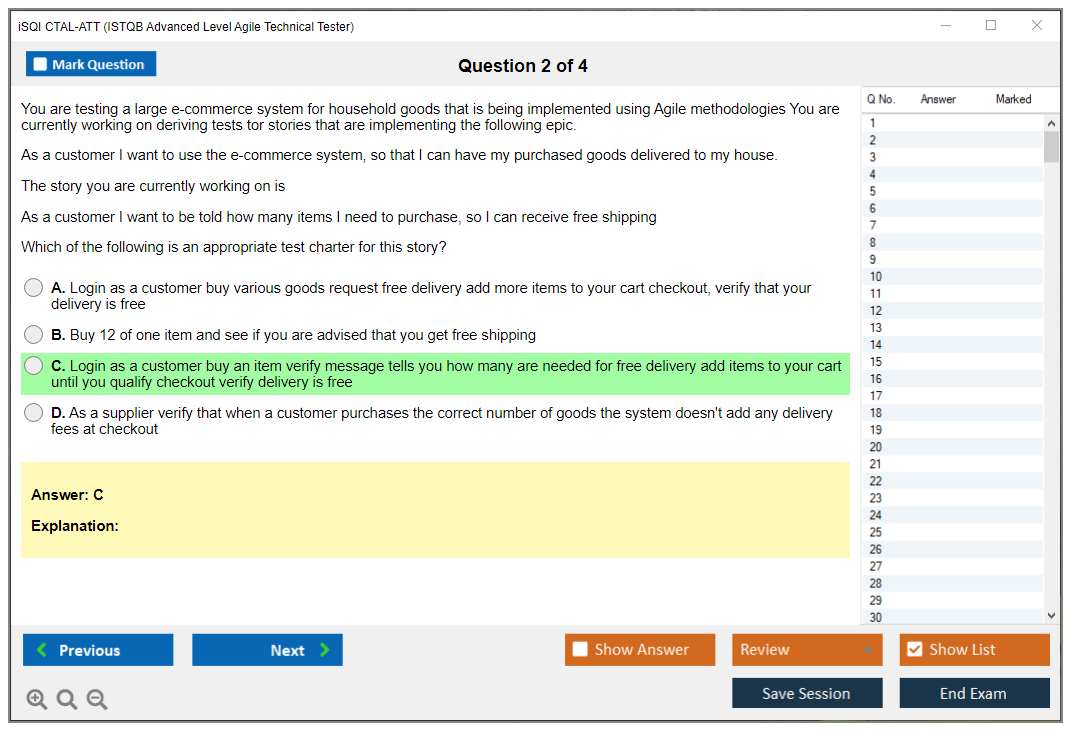 iSQI CTAL-ATT (ISTQB Advanced Level Agile Technical Tester)

Mark Question

Question 2 of 4

You are testing a large e-commerce system for household goods that is being implemented using Agile methodologies You are currently working on deriving tests tor stories that are implementing the following epic.

As a customer I want to use the e-commerce system, so that I can have my purchased goods delivered to my house.

The story you are currently working on is

As a customer I want to be told how many items I need to purchase, so I can receive free shipping

Which of the following is an appropriate test charter for this story?

A. Login as a customer buy various goods request free delivery add more items to your cart checkout, verify that your delivery is free

B. Buy 12 of one item and see if you are advised that you get free shipping

C. Login as a customer buy an item verify message tells you how many are needed for free delivery add items to your cart until you qualify checkout verify delivery is free

D. As a supplier verify that when a customer purchases the correct number of goods the system doesn't add any delivery fees at checkout

Answer: C

Explanation:

| Q No. | Answer | Marked |
|---|---|---|
| 1 | | |
| 2 | | |
| 3 | | |
| 4 | | |
| 5 | | |
| 6 | | |
| 7 | | |
| 8 | | |
| 9 | | |
| 10 | | |
| 11 | | |
| 12 | | |
| 13 | | |
| 14 | | |
| 15 | | |
| 16 | | |
| 17 | | |
| 18 | | |
| 19 | | |
| 20 | | |
| 21 | | |
| 22 | | |
| 23 | | |
| 24 | | |
| 25 | | |
| 26 | | |
| 27 | | |
| 28 | | |
| 29 | | |
| 30 | | |

Previous
Next
Show Answer
Review
Show List
Save Session
End Exam