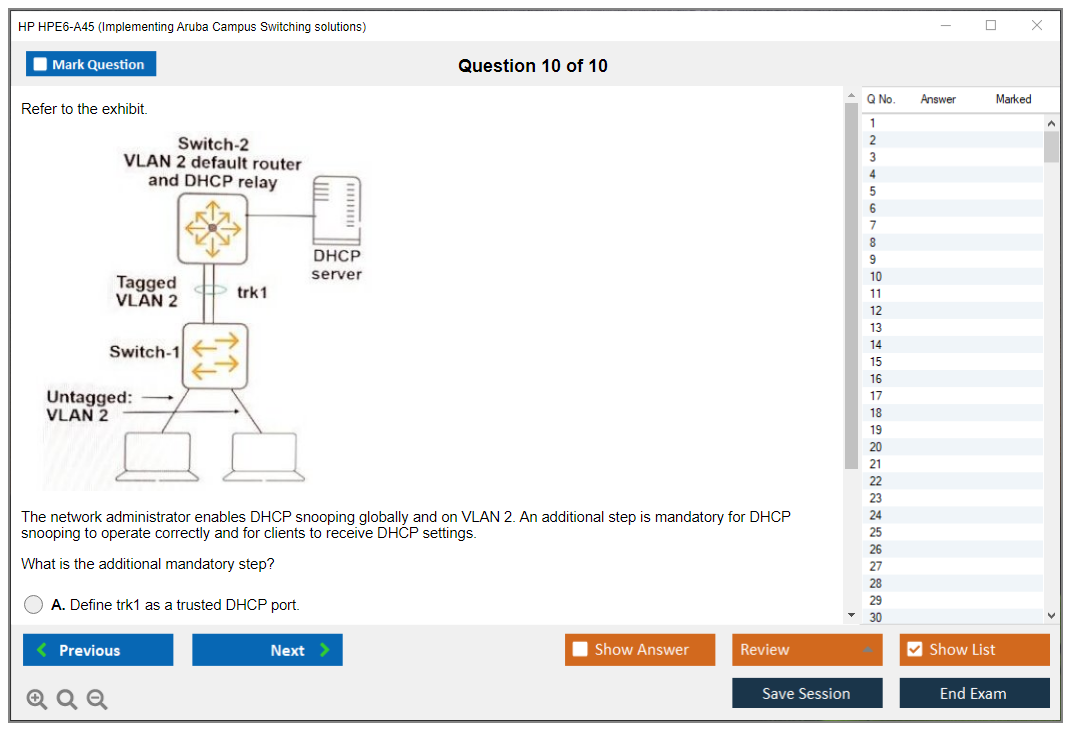 HP HPE6-A45 (Implementing Aruba Campus Switching solutions)

Mark Question

Question 10 of 10

Refer to the exhibit.

Switch-2
VLAN 2 default router and DHCP relay

DHCP server

Tagged VLAN 2

trk1

Switch-1

Untagged: VLAN 2

The network administrator enables DHCP snooping globally and on VLAN 2. An additional step is mandatory for DHCP snooping to operate correctly and for clients to receive DHCP settings.

What is the additional mandatory step?

A. Define trk1 as a trusted DHCP port.

| Q No. | Answer | Marked |
|---|---|---|
| 1 | | |
| 2 | | |
| 3 | | |
| 4 | | |
| 5 | | |
| 6 | | |
| 7 | | |
| 8 | | |
| 9 | | |
| 10 | | |
| 11 | | |
| 12 | | |
| 13 | | |
| 14 | | |
| 15 | | |
| 16 | | |
| 17 | | |
| 18 | | |
| 19 | | |
| 20 | | |
| 21 | | |
| 22 | | |
| 23 | | |
| 24 | | |
| 25 | | |
| 26 | | |
| 27 | | |
| 28 | | |
| 29 | | |
| 30 | | |

Previous

Next

Show Answer

Review

Show List

Save Session

End Exam