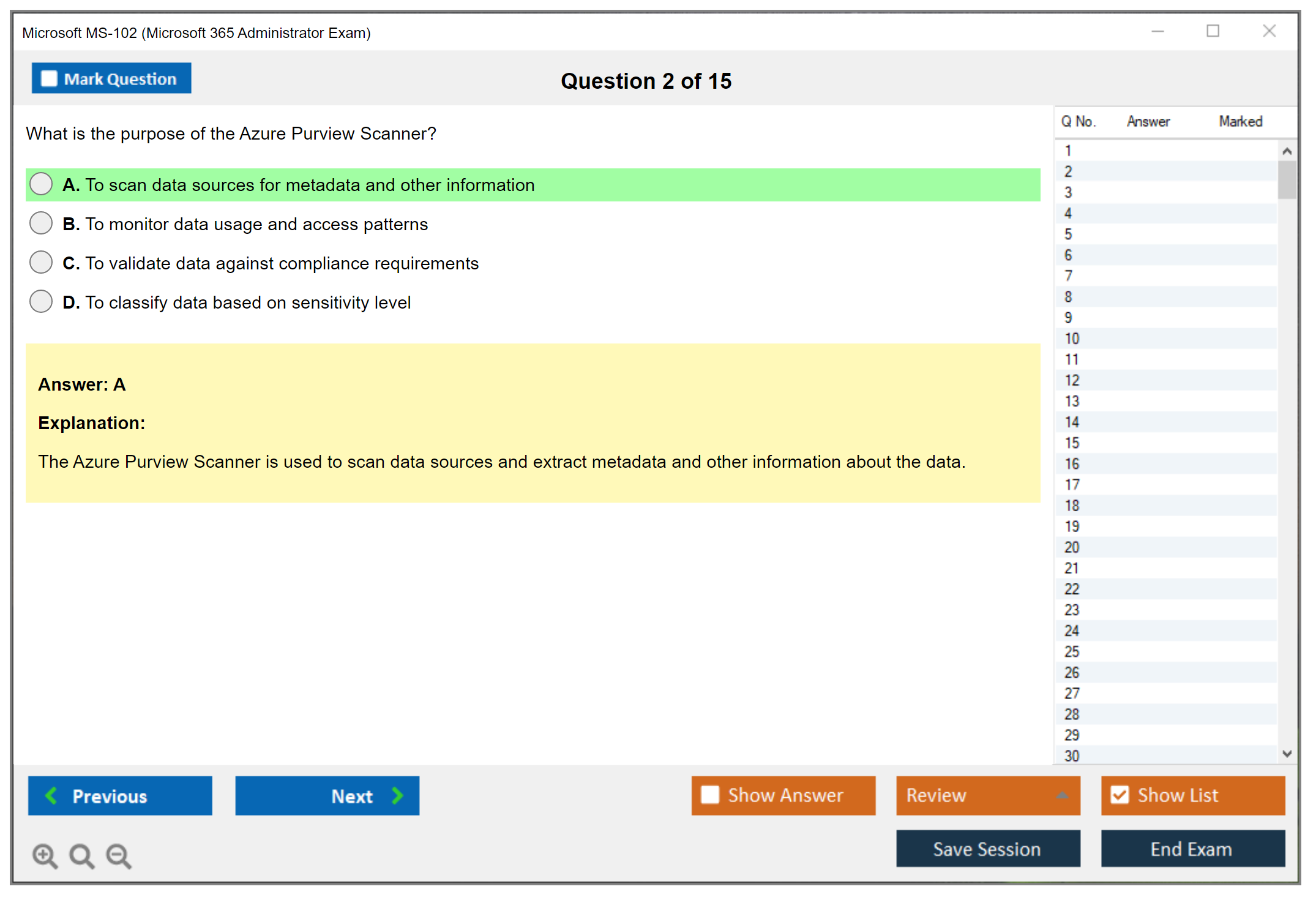 Microsoft MS-102 (Microsoft 365 Administrator Exam)

Mark Question

Question 2 of 15

What is the purpose of the Azure Purview Scanner?

A. To scan data sources for metadata and other information

B. To monitor data usage and access patterns

C. To validate data against compliance requirements

D. To classify data based on sensitivity level

Answer: A

Explanation:

The Azure Purview Scanner is used to scan data sources and extract metadata and other information about the data.

| Q No. | Answer | Marked |
|---|---|---|
| 1 | | |
| 2 | | |
| 3 | | |
| 4 | | |
| 5 | | |
| 6 | | |
| 7 | | |
| 8 | | |
| 9 | | |
| 10 | | |
| 11 | | |
| 12 | | |
| 13 | | |
| 14 | | |
| 15 | | |
| 16 | | |
| 17 | | |
| 18 | | |
| 19 | | |
| 20 | | |
| 21 | | |
| 22 | | |
| 23 | | |
| 24 | | |
| 25 | | |
| 26 | | |
| 27 | | |
| 28 | | |
| 29 | | |
| 30 | | |

Previous

Next

Show Answer

Review

Show List

Save Session

End Exam