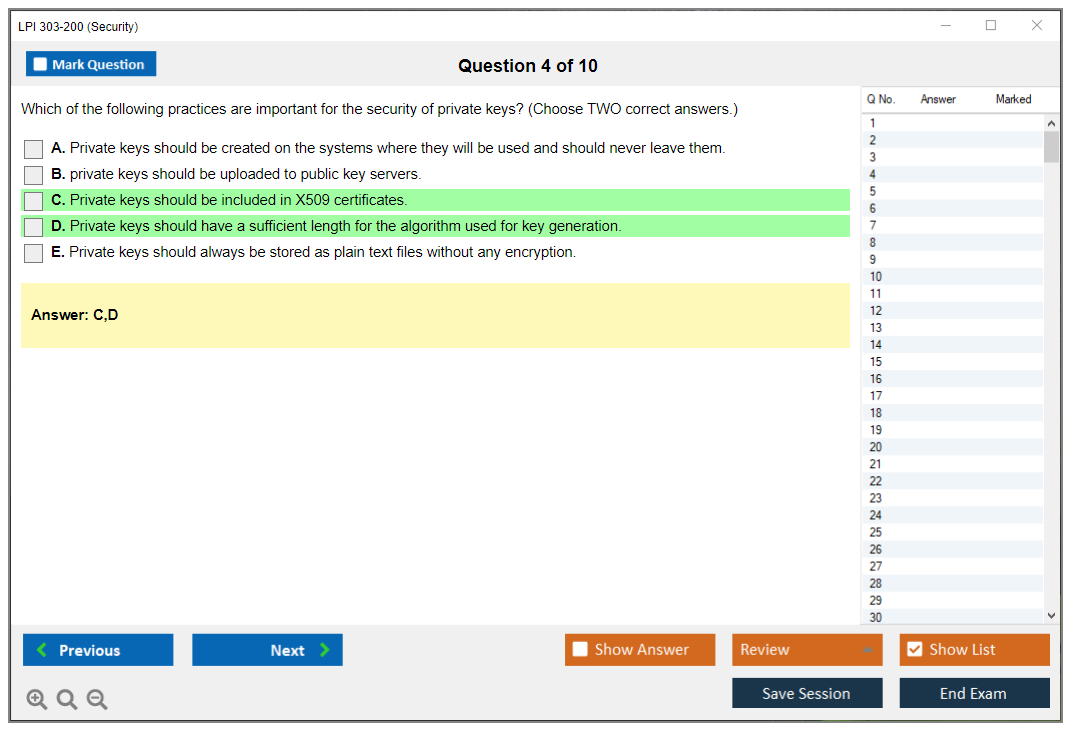 LPI 303-200 (Security)

Mark Question

Question 4 of 10

Which of the following practices are important for the security of private keys? (Choose TWO correct answers.)

A. Private keys should be created on the systems where they will be used and should never leave them.
B. private keys should be uploaded to public key servers.
C. Private keys should be included in X509 certificates.
D. Private keys should have a sufficient length for the algorithm used for key generation.
E. Private keys should always be stored as plain text files without any encryption.

Answer: C,D

| Q No. | Answer | Marked |
|---|---|---|
| 1 | | |
| 2 | | |
| 3 | | |
| 4 | | |
| 5 | | |
| 6 | | |
| 7 | | |
| 8 | | |
| 9 | | |
| 10 | | |
| 11 | | |
| 12 | | |
| 13 | | |
| 14 | | |
| 15 | | |
| 16 | | |
| 17 | | |
| 18 | | |
| 19 | | |
| 20 | | |
| 21 | | |
| 22 | | |
| 23 | | |
| 24 | | |
| 25 | | |
| 26 | | |
| 27 | | |
| 28 | | |
| 29 | | |
| 30 | | |

Previous
Next
Show Answer
Review
Show List
Save Session
End Exam