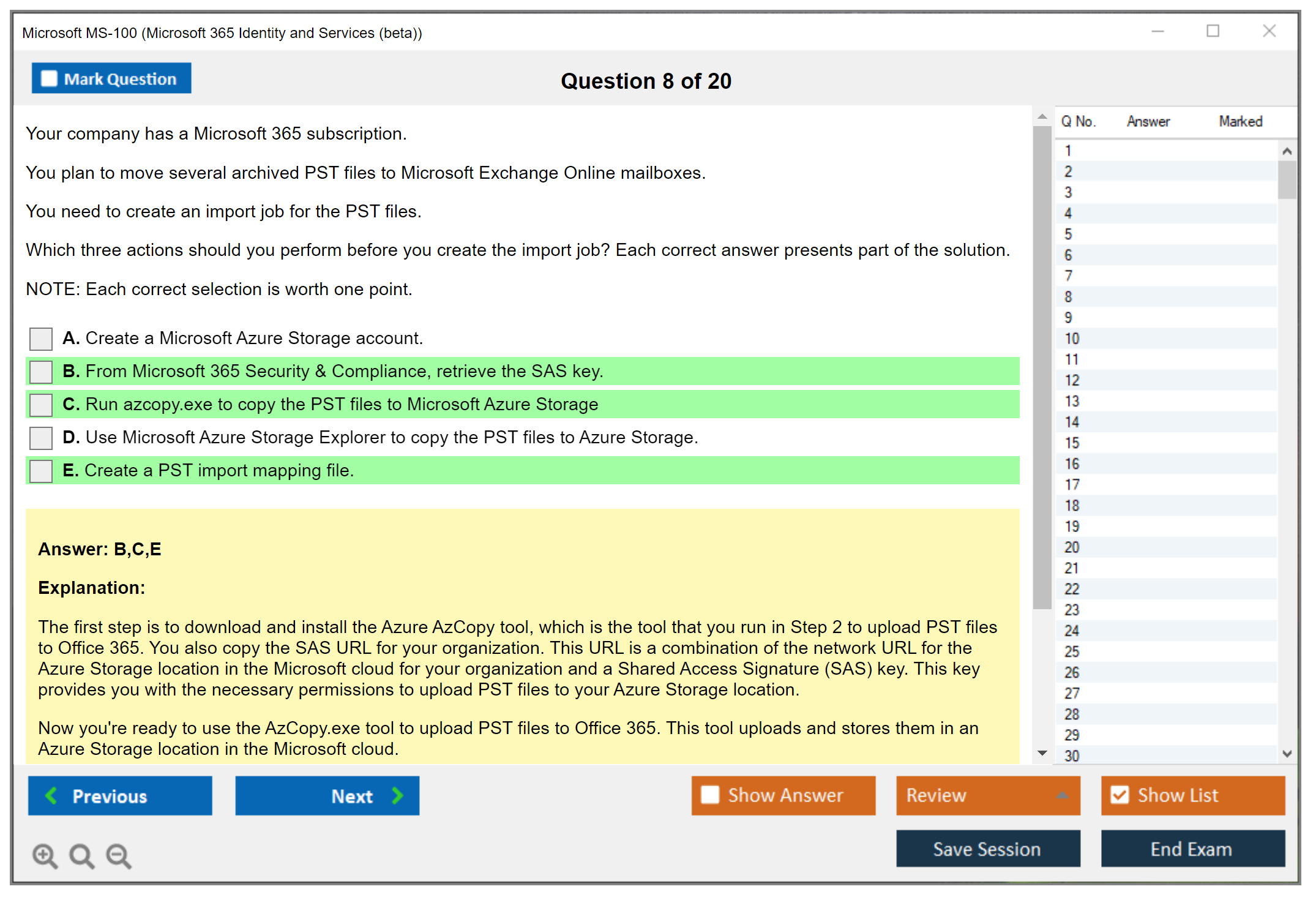 Microsoft MS-100 (Microsoft 365 Identity and Services (beta))

Mark Question

Question 8 of 20

Your company has a Microsoft 365 subscription.

You plan to move several archived PST files to Microsoft Exchange Online mailboxes.

You need to create an import job for the PST files.

Which three actions should you perform before you create the import job? Each correct answer presents part of the solution.

NOTE: Each correct selection is worth one point.

A. Create a Microsoft Azure Storage account.

B. From Microsoft 365 Security & Compliance, retrieve the SAS key.

C. Run azcopy.exe to copy the PST files to Microsoft Azure Storage

D. Use Microsoft Azure Storage Explorer to copy the PST files to Azure Storage.

E. Create a PST import mapping file.

Answer: B,C,E

Explanation:

The first step is to download and install the Azure AzCopy tool, which is the tool that you run in Step 2 to upload PST files to Office 365. You also copy the SAS URL for your organization. This URL is a combination of the network URL for the Azure Storage location in the Microsoft cloud for your organization and a Shared Access Signature (SAS) key. This key provides you with the necessary permissions to upload PST files to your Azure Storage location.

Now you're ready to use the AzCopy.exe tool to upload PST files to Office 365. This tool uploads and stores them in an Azure Storage location in the Microsoft cloud.

| Q No. | Answer | Marked |
|---|---|---|
| 1 | | |
| 2 | | |
| 3 | | |
| 4 | | |
| 5 | | |
| 6 | | |
| 7 | | |
| 8 | | |
| 9 | | |
| 10 | | |
| 11 | | |
| 12 | | |
| 13 | | |
| 14 | | |
| 15 | | |
| 16 | | |
| 17 | | |
| 18 | | |
| 19 | | |
| 20 | | |
| 21 | | |
| 22 | | |
| 23 | | |
| 24 | | |
| 25 | | |
| 26 | | |
| 27 | | |
| 28 | | |
| 29 | | |
| 30 | | |

Previous
Next
Show Answer
Review
Show List
Save Session
End Exam