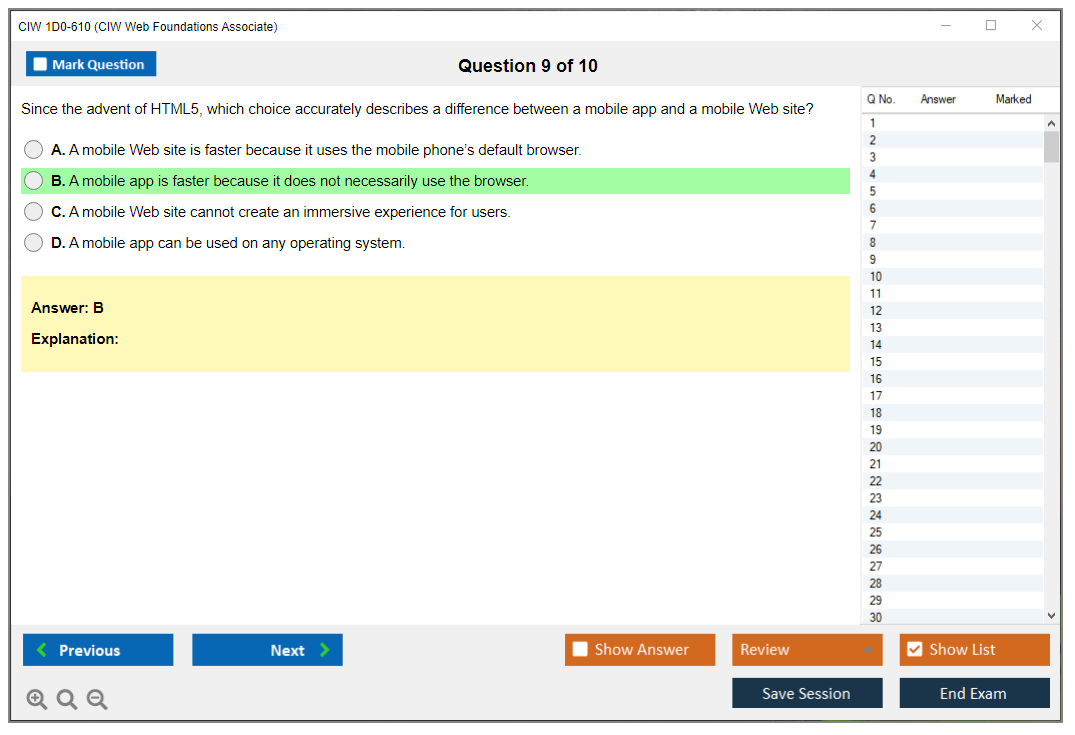 CIW 1D0-610 (CIW Web Foundations Associate)

Mark Question

Question 9 of 10

Since the advent of HTML5, which choice accurately describes a difference between a mobile app and a mobile Web site?

A. A mobile Web site is faster because it uses the mobile phone's default browser.

B. A mobile app is faster because it does not necessarily use the browser.

C. A mobile Web site cannot create an immersive experience for users.

D. A mobile app can be used on any operating system.

Answer: B

Explanation:

| Q No. | Answer | Marked |
|---|---|---|
| 1 | | |
| 2 | | |
| 3 | | |
| 4 | | |
| 5 | | |
| 6 | | |
| 7 | | |
| 8 | | |
| 9 | | |
| 10 | | |
| 11 | | |
| 12 | | |
| 13 | | |
| 14 | | |
| 15 | | |
| 16 | | |
| 17 | | |
| 18 | | |
| 19 | | |
| 20 | | |
| 21 | | |
| 22 | | |
| 23 | | |
| 24 | | |
| 25 | | |
| 26 | | |
| 27 | | |
| 28 | | |
| 29 | | |
| 30 | | |

Previous

Next

Show Answer

Review

Show List

Save Session

End Exam