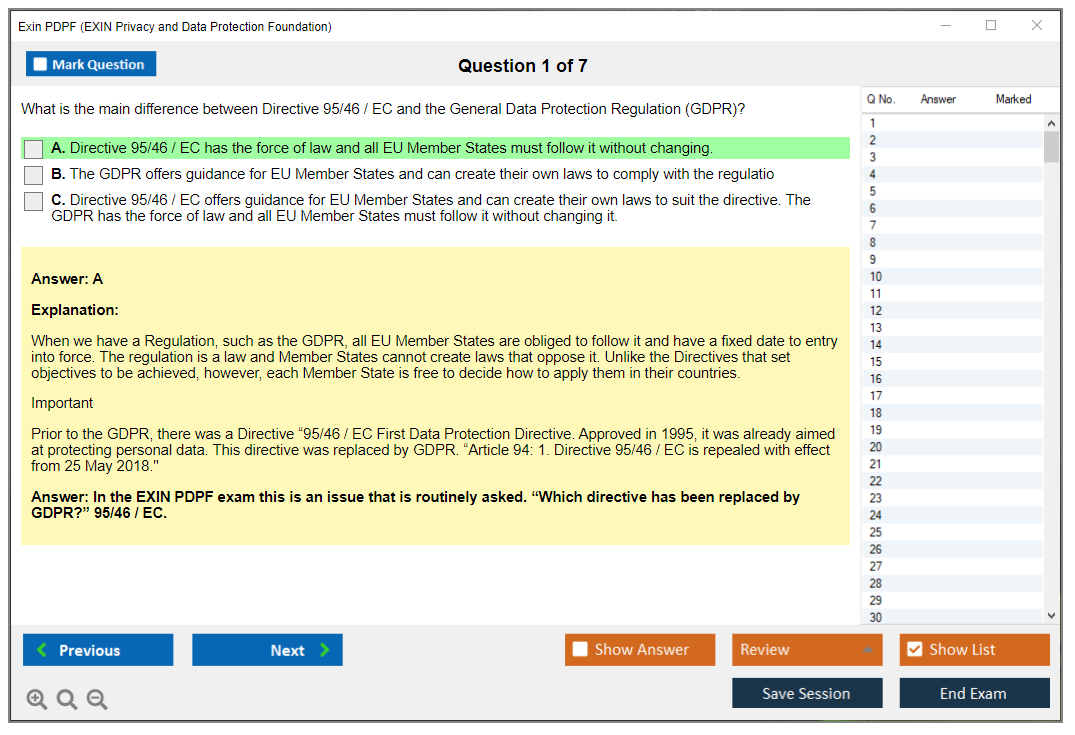 Exin PDPF (EXIN Privacy and Data Protection Foundation)

Mark Question

Question 1 of 7

What is the main difference between Directive 95/46 / EC and the General Data Protection Regulation (GDPR)?

A. Directive 95/46 / EC has the force of law and all EU Member States must follow it without changing.

B. The GDPR offers guidance for EU Member States and can create their own laws to comply with the regulatio

C. Directive 95/46 / EC offers guidance for EU Member States and can create their own laws to suit the directive. The GDPR has the force of law and all EU Member States must follow it without changing it.

Answer: A

Explanation:

When we have a Regulation, such as the GDPR, all EU Member States are obliged to follow it and have a fixed date to entry into force. The regulation is a law and Member States cannot create laws that oppose it. Unlike the Directives that set objectives to be achieved, however, each Member State is free to decide how to apply them in their countries.

Important

Prior to the GDPR, there was a Directive “95/46 / EC First Data Protection Directive. Approved in 1995, it was already aimed at protecting personal data. This directive was replaced by GDPR. “Article 94: 1. Directive 95/46 / EC is repealed with effect from 25 May 2018."

Answer: In the EXIN PDPF exam this is an issue that is routinely asked. “Which directive has been replaced by GDPR?” 95/46 / EC.

| Q No. | Answer | Marked |
|---|---|---|
| 1 | | |
| 2 | | |
| 3 | | |
| 4 | | |
| 5 | | |
| 6 | | |
| 7 | | |
| 8 | | |
| 9 | | |
| 10 | | |
| 11 | | |
| 12 | | |
| 13 | | |
| 14 | | |
| 15 | | |
| 16 | | |
| 17 | | |
| 18 | | |
| 19 | | |
| 20 | | |
| 21 | | |
| 22 | | |
| 23 | | |
| 24 | | |
| 25 | | |
| 26 | | |
| 27 | | |
| 28 | | |
| 29 | | |
| 30 | | |

Previous
Next
Show Answer
Review
Show List
Save Session
End Exam