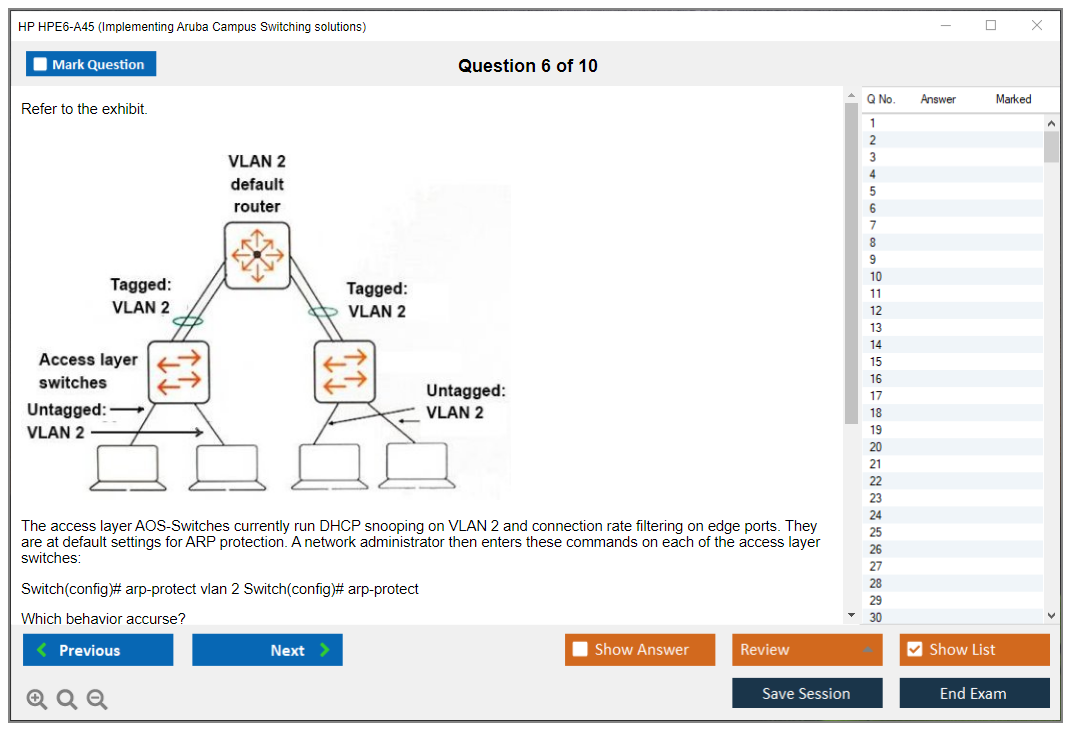 HP HPE6-A45 (Implementing Aruba Campus Switching solutions)

Mark Question

Question 6 of 10

Refer to the exhibit.

VLAN 2 default router

Tagged: VLAN 2

Tagged: VLAN 2

Access layer switches

Untagged: VLAN 2

Untagged: VLAN 2

The access layer AOS-Switches currently run DHCP snooping on VLAN 2 and connection rate filtering on edge ports. They are at default settings for ARP protection. A network administrator then enters these commands on each of the access layer switches:

Switch(config)# arp-protect vlan 2 Switch(config)# arp-protect

Which behavior accurse?

| Q No. | Answer | Marked |
|---|---|---|
| 1 | | |
| 2 | | |
| 3 | | |
| 4 | | |
| 5 | | |
| 6 | | |
| 7 | | |
| 8 | | |
| 9 | | |
| 10 | | |
| 11 | | |
| 12 | | |
| 13 | | |
| 14 | | |
| 15 | | |
| 16 | | |
| 17 | | |
| 18 | | |
| 19 | | |
| 20 | | |
| 21 | | |
| 22 | | |
| 23 | | |
| 24 | | |
| 25 | | |
| 26 | | |
| 27 | | |
| 28 | | |
| 29 | | |
| 30 | | |

Previous

Next

Show Answer

Review

Show List

Save Session

End Exam