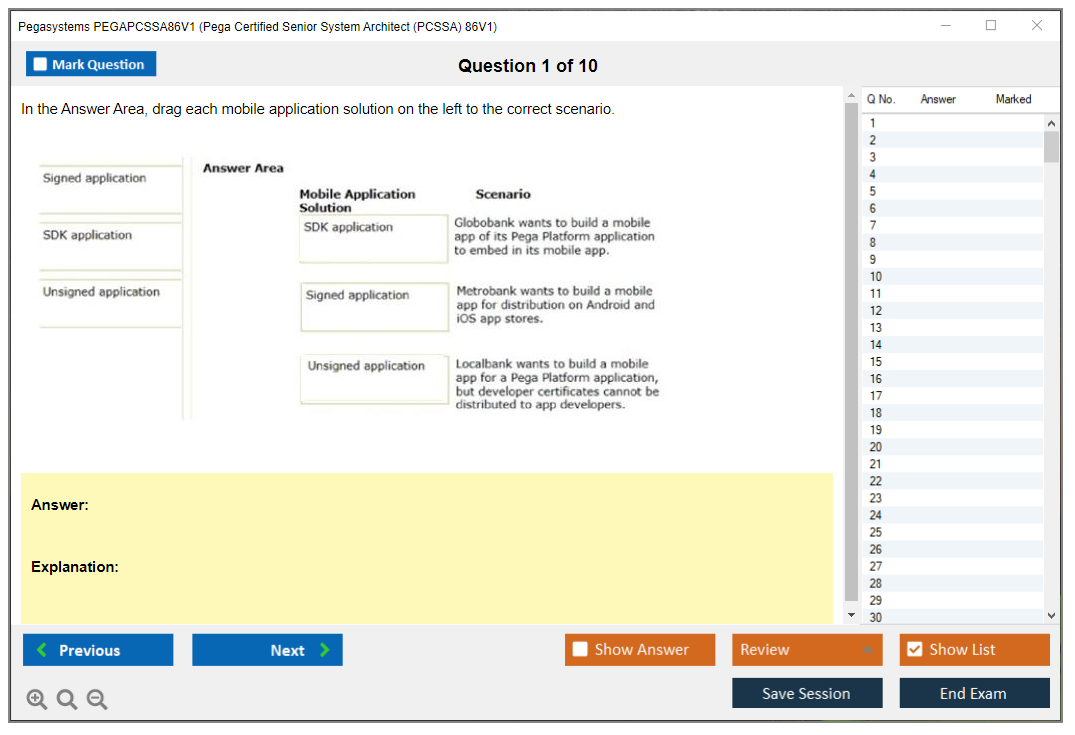 Pegasystems PEGAPCSSA86V1 (Pega Certified Senior System Architect (PCSSA) 86V1)

Mark Question

Question 1 of 10

In the Answer Area, drag each mobile application solution on the left to the correct scenario.

Signed application

SDK application

Unsigned application

Answer Area

| Mobile Application Solution | Scenario |
|---|---|
| SDK application | Globobank wants to build a mobile app of its Pega Platform application to embed in its mobile app. |
| Signed application | Metrobank wants to build a mobile app for distribution on Android and iOS app stores. |
| Unsigned application | Localbank wants to build a mobile app for a Pega Platform application, but developer certificates cannot be distributed to app developers. |

Answer:

Explanation:

| Q No. | Answer | Marked |
|---|---|---|
| 1 | | |
| 2 | | |
| 3 | | |
| 4 | | |
| 5 | | |
| 6 | | |
| 7 | | |
| 8 | | |
| 9 | | |
| 10 | | |
| 11 | | |
| 12 | | |
| 13 | | |
| 14 | | |
| 15 | | |
| 16 | | |
| 17 | | |
| 18 | | |
| 19 | | |
| 20 | | |
| 21 | | |
| 22 | | |
| 23 | | |
| 24 | | |
| 25 | | |
| 26 | | |
| 27 | | |
| 28 | | |
| 29 | | |
| 30 | | |

Previous

Next

Show Answer

Review

Show List

Save Session

End Exam